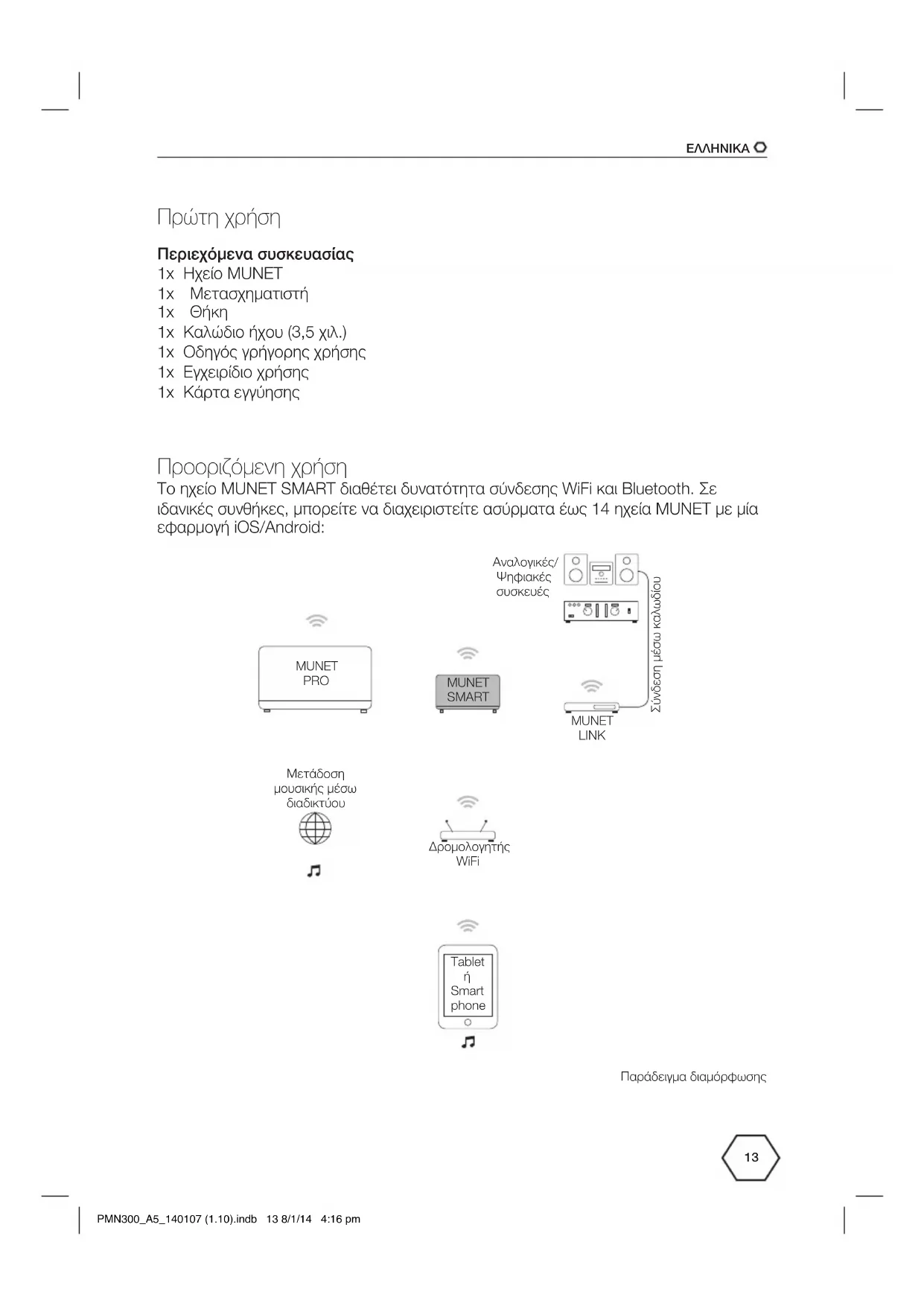 ΕΛΛΗΝΙΚΑ

Πρώτη χρήση

Περιεχόμενα συσκευασίας
1x Ηχείο MUNET
1x Μετασχηματιστή
1x Θήκη
1x Καλώδιο ήχου (3,5 χιλ.)
1x Οδηγός γρήγορης χρήσης
1x Εγχειρίδιο χρήσης
1x Κάρτα εγγύησης

Προοριζόμενη χρήση
Το ηχείο MUNET SMART διαθέτει δυνατότητα σύνδεσης WiFi και Bluetooth. Σε ιδανικές συνθήκες, μπορείτε να διαχειριστείτε ασύρματα έως 14 ηχεία MUNET με μία εφαρμογή iOS/Android:

Αναλογικές/ Ψηφιακές συσκευές

Σύνδεση μέσω καλωδίου

MUNET PRO

MUNET SMART

MUNET LINK

Μετάδοση μουσικής μέσω διαδικτύου

Δρομολογητής WiFi

Tablet ή Smart phone

Παράδειγμα διαμόρφωσης

13

PMN300_A5_140107 (1.10).indb 13 8/1/14 4:16 pm