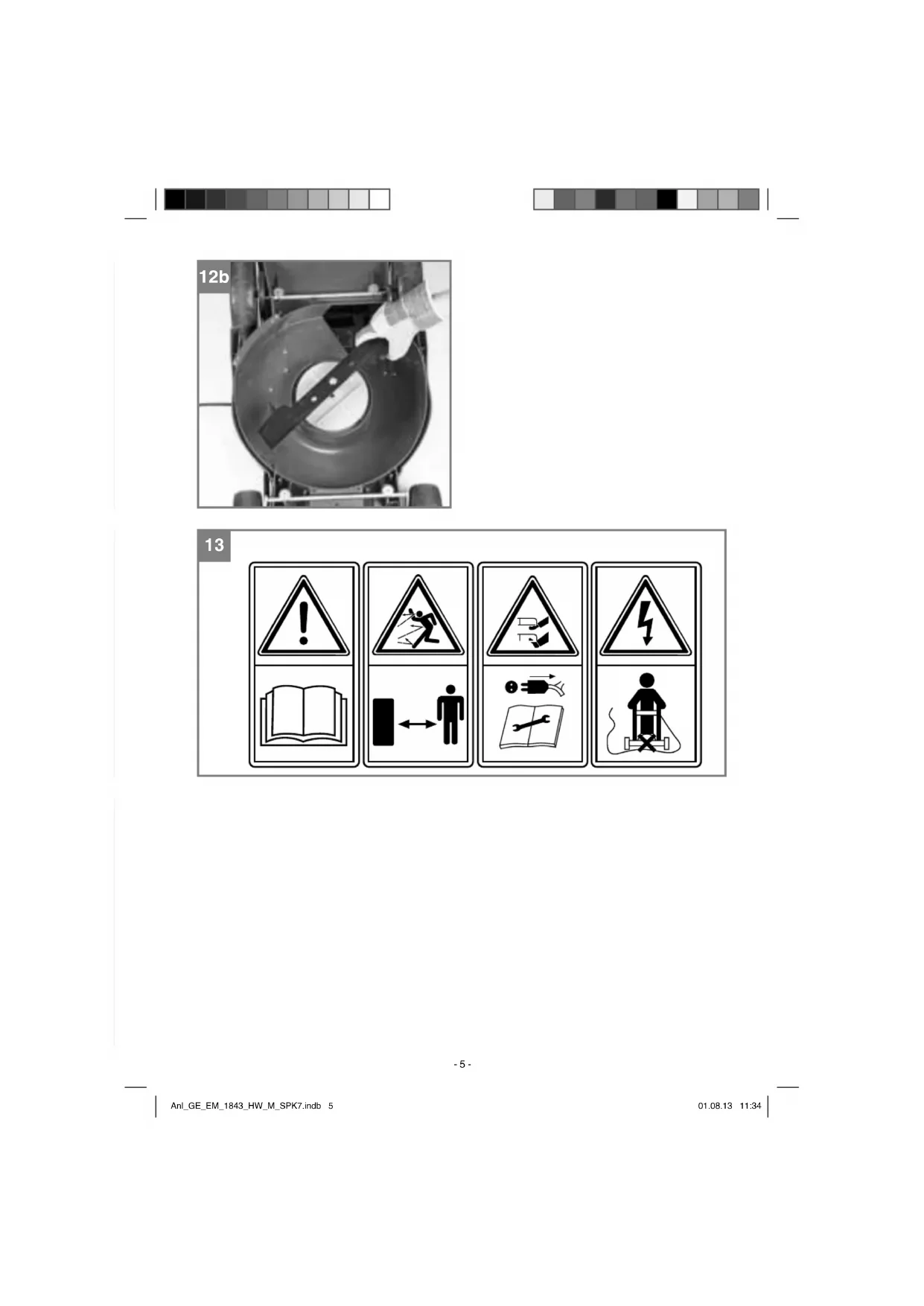 12b

13

- 5 -

Anl_GE_EM_1843_HW_M_SPK7.indb 5

01.08.13 11:34