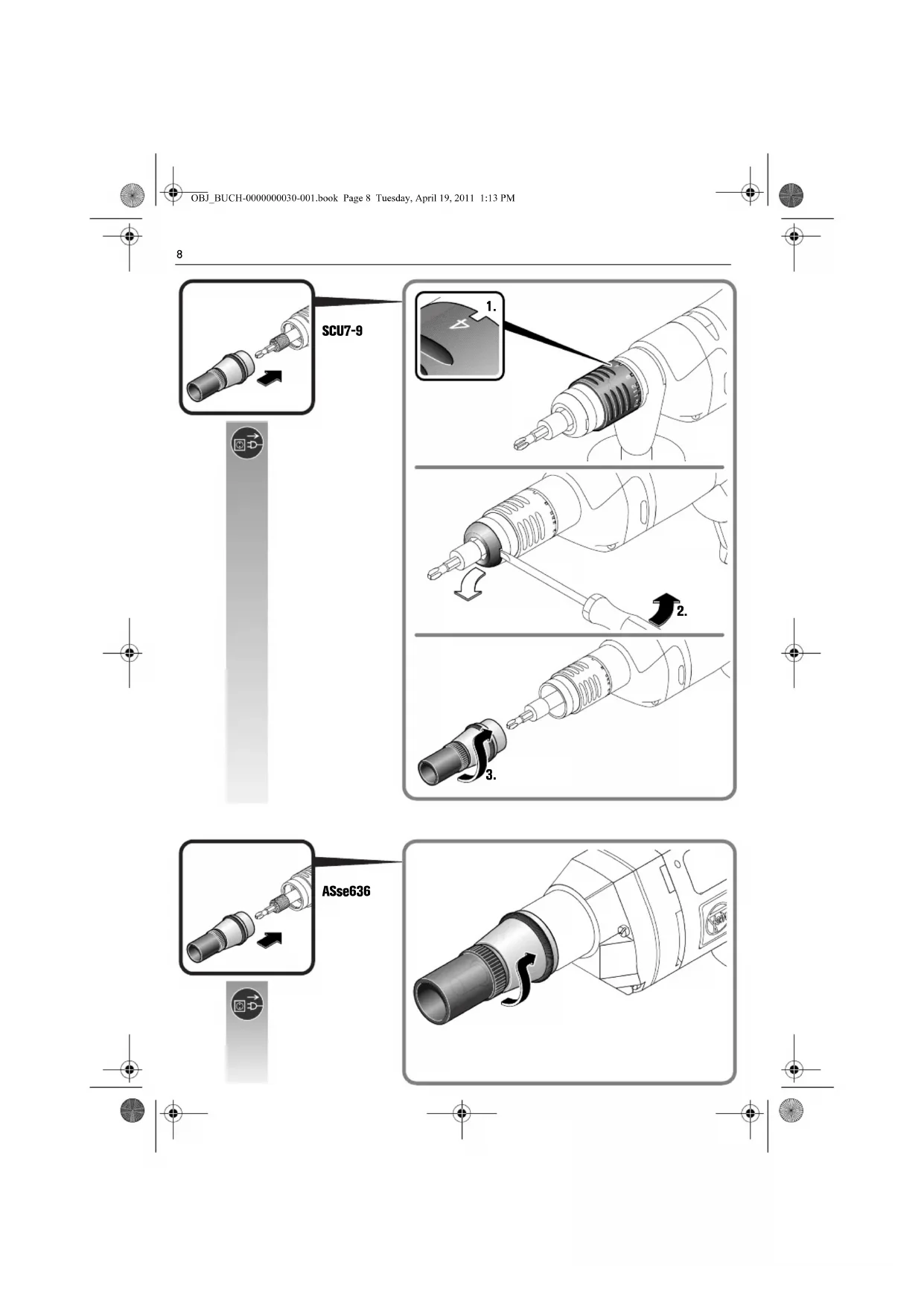 OBJ_BUCH-0000000030-001.book Page 8 Tuesday, April 19, 2011 1:13 PM

8

SCU7-9

1.

4

2.

3.

ASse636