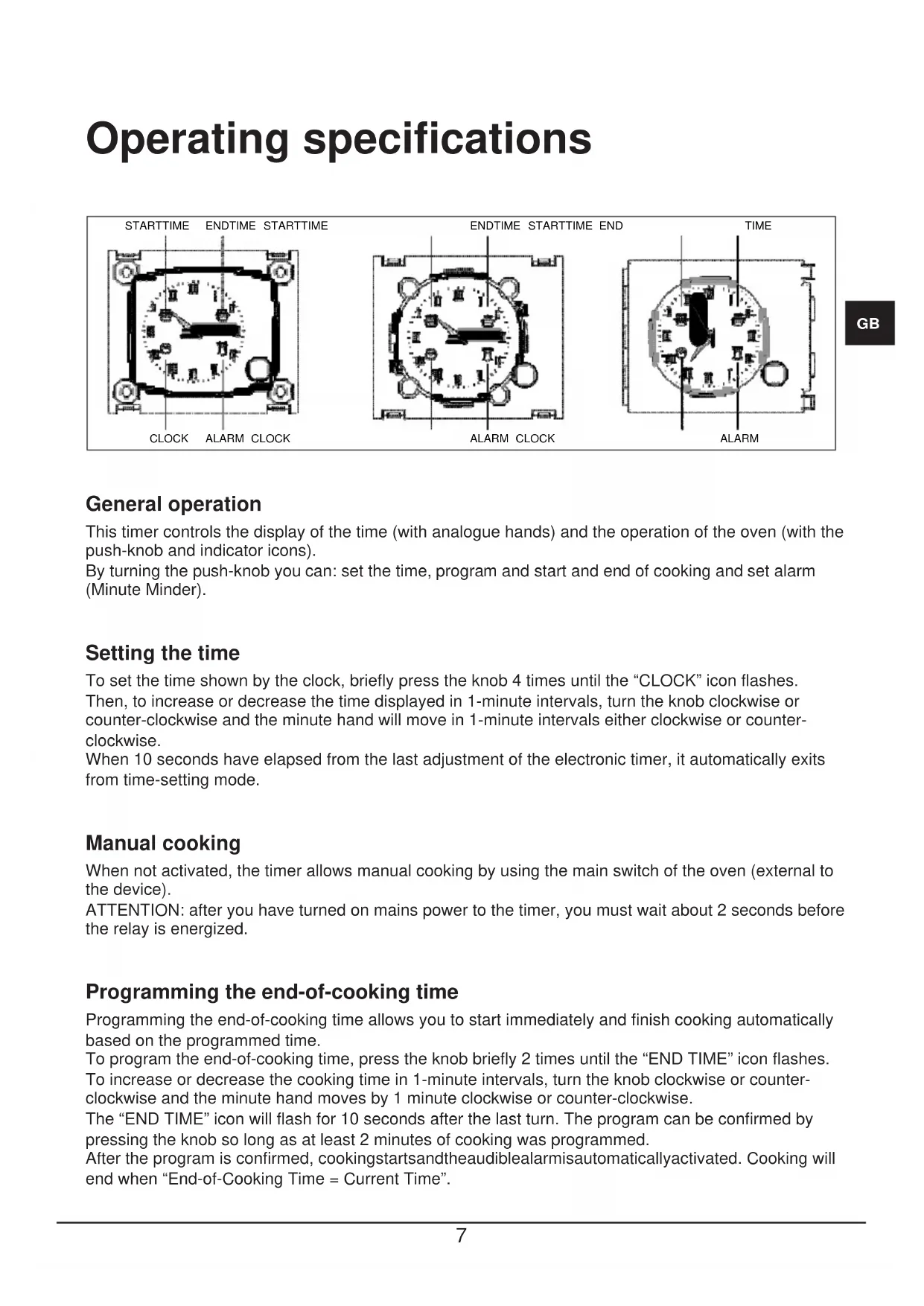 Operating specifications

STARTTIME ENDTIME STARTTIME ENDTIME STARTTIME END TIME

CLOCK ALARM CLOCK ALARM CLOCK ALARM

GB

General operation

This timer controls the display of the time (with analogue hands) and the operation of the oven (with the push-knob and indicator icons).
By turning the push-knob you can: set the time, program and start and end of cooking and set alarm (Minute Minder).

Setting the time

To set the time shown by the clock, briefly press the knob 4 times until the “CLOCK” icon flashes.
Then, to increase or decrease the time displayed in 1-minute intervals, turn the knob clockwise or counter-clockwise and the minute hand will move in 1-minute intervals either clockwise or counter-clockwise.
When 10 seconds have elapsed from the last adjustment of the electronic timer, it automatically exits from time-setting mode.

Manual cooking

When not activated, the timer allows manual cooking by using the main switch of the oven (external to the device).
ATTENTION: after you have turned on mains power to the timer, you must wait about 2 seconds before the relay is energized.

Programming the end-of-cooking time

Programming the end-of-cooking time allows you to start immediately and finish cooking automatically based on the programmed time.
To program the end-of-cooking time, press the knob briefly 2 times until the “END TIME” icon flashes.
To increase or decrease the cooking time in 1-minute intervals, turn the knob clockwise or counter-clockwise and the minute hand moves by 1 minute clockwise or counter-clockwise.
The “END TIME” icon will flash for 10 seconds after the last turn. The program can be confirmed by pressing the knob so long as at least 2 minutes of cooking was programmed.
After the program is confirmed, cookingstartsandtheaudiblealarmisautomaticallyactivated. Cooking will end when “End-of-Cooking Time = Current Time”.

7