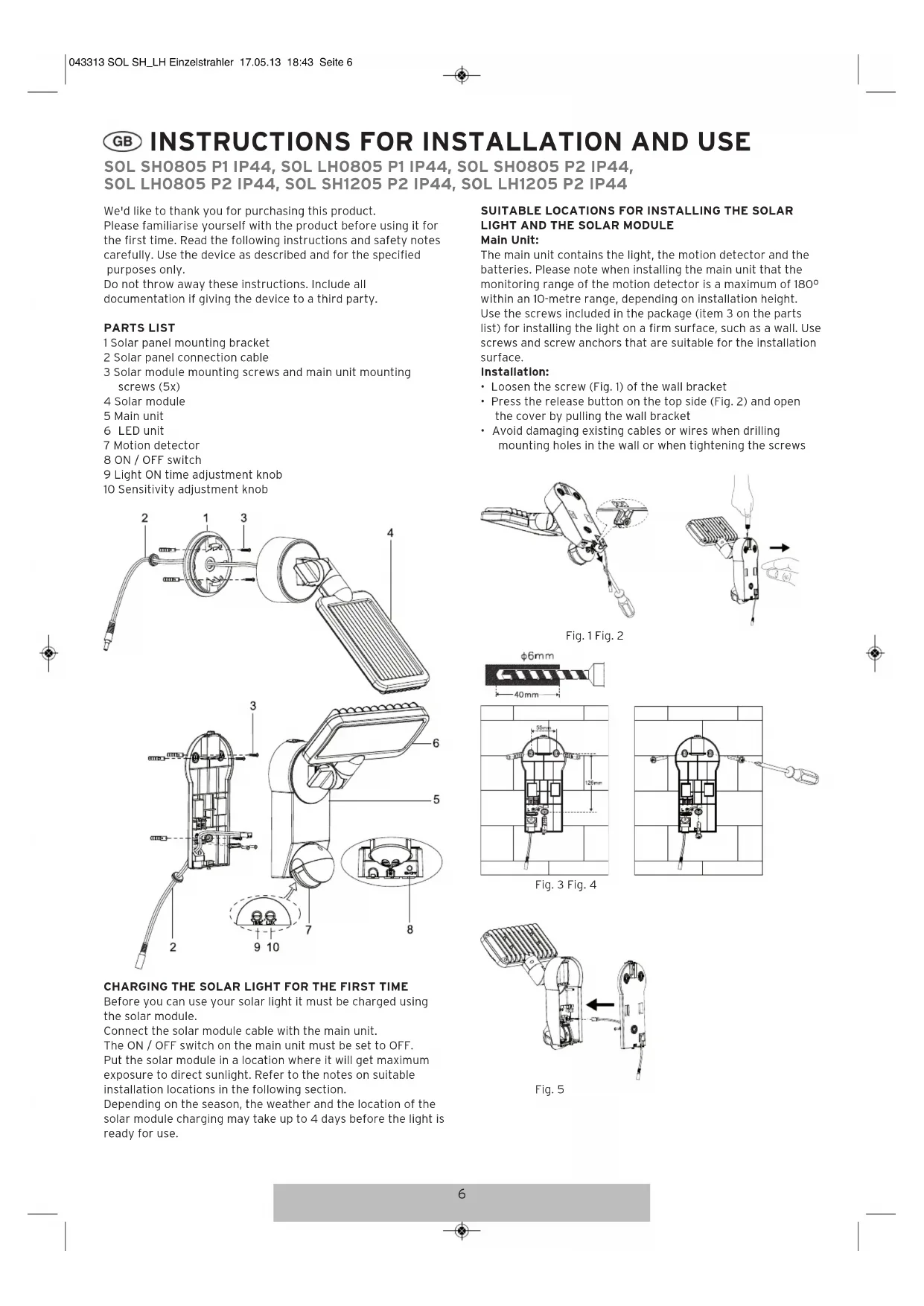 043313 SOL SH_LH Einzelstrahler 17.05.13 18:43 Seite 6

GB INSTRUCTIONS FOR INSTALLATION AND USE

SOL SH0805 P1 IP44, SOL LH0805 P1 IP44, SOL SH0805 P2 IP44, SOL LH0805 P2 IP44, SOL SH1205 P2 IP44, SOL LH1205 P2 IP44

We'd like to thank you for purchasing this product. Please familiarise yourself with the product before using it for the first time. Read the following instructions and safety notes carefully. Use the device as described and for the specified purposes only.
Do not throw away these instructions. Include all documentation if giving the device to a third party.

PARTS LIST
1 Solar panel mounting bracket
2 Solar panel connection cable
3 Solar module mounting screws and main unit mounting screws (5x)
4 Solar module
5 Main unit
6 LED unit
7 Motion detector
8 ON / OFF switch
9 Light ON time adjustment knob
10 Sensitivity adjustment knob

2 1 3 4

3 6 5

2 9 10 7 8

CHARGING THE SOLAR LIGHT FOR THE FIRST TIME
Before you can use your solar light it must be charged using the solar module.
Connect the solar module cable with the main unit.
The ON / OFF switch on the main unit must be set to OFF.
Put the solar module in a location where it will get maximum exposure to direct sunlight. Refer to the notes on suitable installation locations in the following section.
Depending on the season, the weather and the location of the solar module charging may take up to 4 days before the light is ready for use.

SUITABLE LOCATIONS FOR INSTALLING THE SOLAR LIGHT AND THE SOLAR MODULE
Main Unit:
The main unit contains the light, the motion detector and the batteries. Please note when installing the main unit that the monitoring range of the motion detector is a maximum of 180° within an 10-metre range, depending on installation height. Use the screws included in the package (item 3 on the parts list) for installing the light on a firm surface, such as a wall. Use screws and screw anchors that are suitable for the installation surface.
Installation:
• Loosen the screw (Fig. 1) of the wall bracket
• Press the release button on the top side (Fig. 2) and open the cover by pulling the wall bracket
• Avoid damaging existing cables or wires when drilling mounting holes in the wall or when tightening the screws

Fig. 1 Fig. 2

ϕ6mm
40mm
55mm
126mm

Fig. 3 Fig. 4

Fig. 5

6