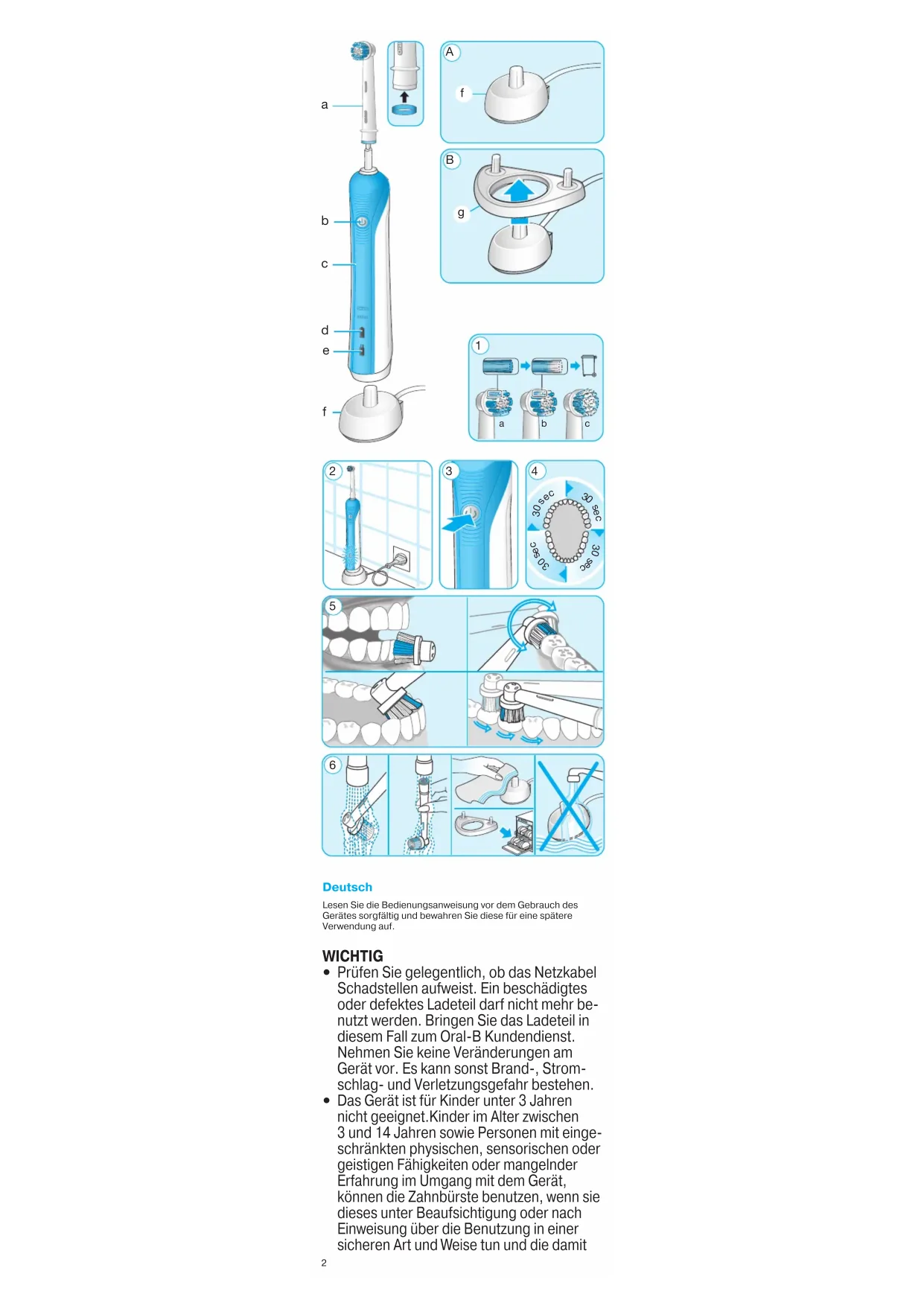 a

b

c

d

e

f

A

f

B

g

1

a b c

2

3

4

30 sec

30 sec

30 sec

30 sec

5

6

Deutsch

Lesen Sie die Bedienungsanweisung vor dem Gebrauch des Gerätes sorgfältig und bewahren Sie diese für eine spätere Verwendung auf.

WICHTIG

• Prüfen Sie gelegentlich, ob das Netzkabel Schadstellen aufweist. Ein beschädigtes oder defektes Ladeteil darf nicht mehr benutzt werden. Bringen Sie das Ladeteil in diesem Fall zum Oral-B Kundendienst. Nehmen Sie keine Veränderungen am Gerät vor. Es kann sonst Brand-, Stromschlag- und Verletzungsgefahr bestehen.

• Das Gerät ist für Kinder unter 3 Jahren nicht geeignet.Kinder im Alter zwischen 3 und 14 Jahren sowie Personen mit eingeschränkten physischen, sensorischen oder geistigen Fähigkeiten oder mangelnder Erfahrung im Umgang mit dem Gerät, können die Zahnbürste benutzen, wenn sie dieses unter Beaufsichtigung oder nach Einweisung über die Benutzung in einer sicheren Art und Weise tun und die damit

2