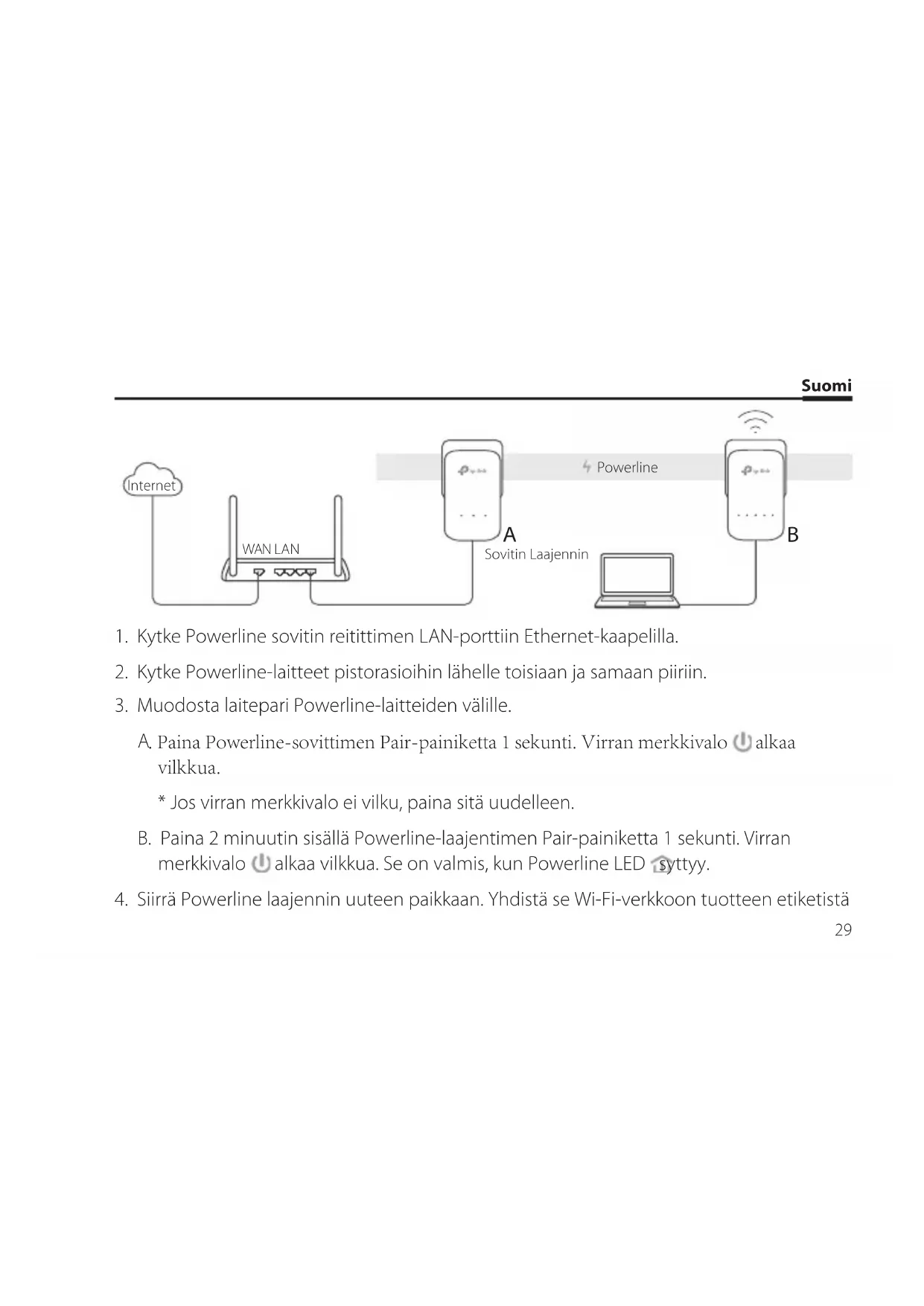 Suomi

Internet

WAN LAN

Powerline

A

Sovitin Laajennin

B

1. Kytke Powerline sovitin reitittimen LAN-porttiin Ethernet-kaapelilla.

2. Kytke Powerline-laitteet pistorasioihin lähelle toisiaan ja samaan piiriin.

3. Muodosta laitepari Powerline-laitteiden välille.

A. Paina Powerline-sovittimen Pair-painiketta 1 sekunti. Virran merkkivalo alkaa vilkkua.

* Jos virran merkkivalo ei vilku, paina sitä uudelleen.

B. Paina 2 minuutin sisällä Powerline-laajentimen Pair-painiketta 1 sekunti. Virran merkkivalo alkaa vilkkua. Se on valmis, kun Powerline LED syttyy.

4. Siirrä Powerline laajennin uuteen paikkaan. Yhdistä se Wi-Fi-verkkoon tuotteen etiketistä

29