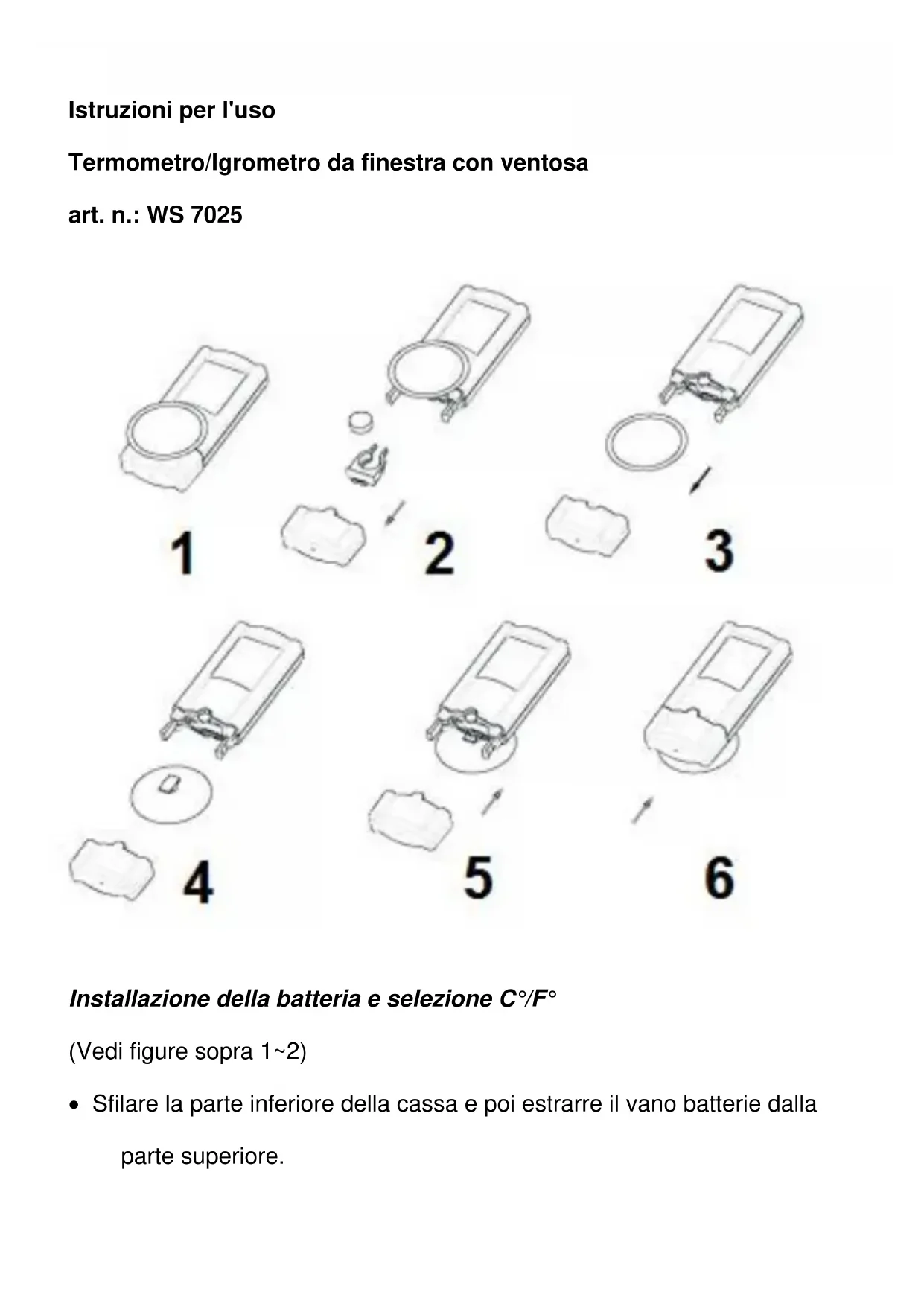 Istruzioni per l'uso

Termometro/Igrometro da finestra con ventosa

art. n.: WS 7025

1

2

3

4

5

6

Installazione della batteria e selezione C°/F°

(Vedi figure sopra 1~2)

• Sfilare la parte inferiore della cassa e poi estrarre il vano batterie dalla parte superiore.