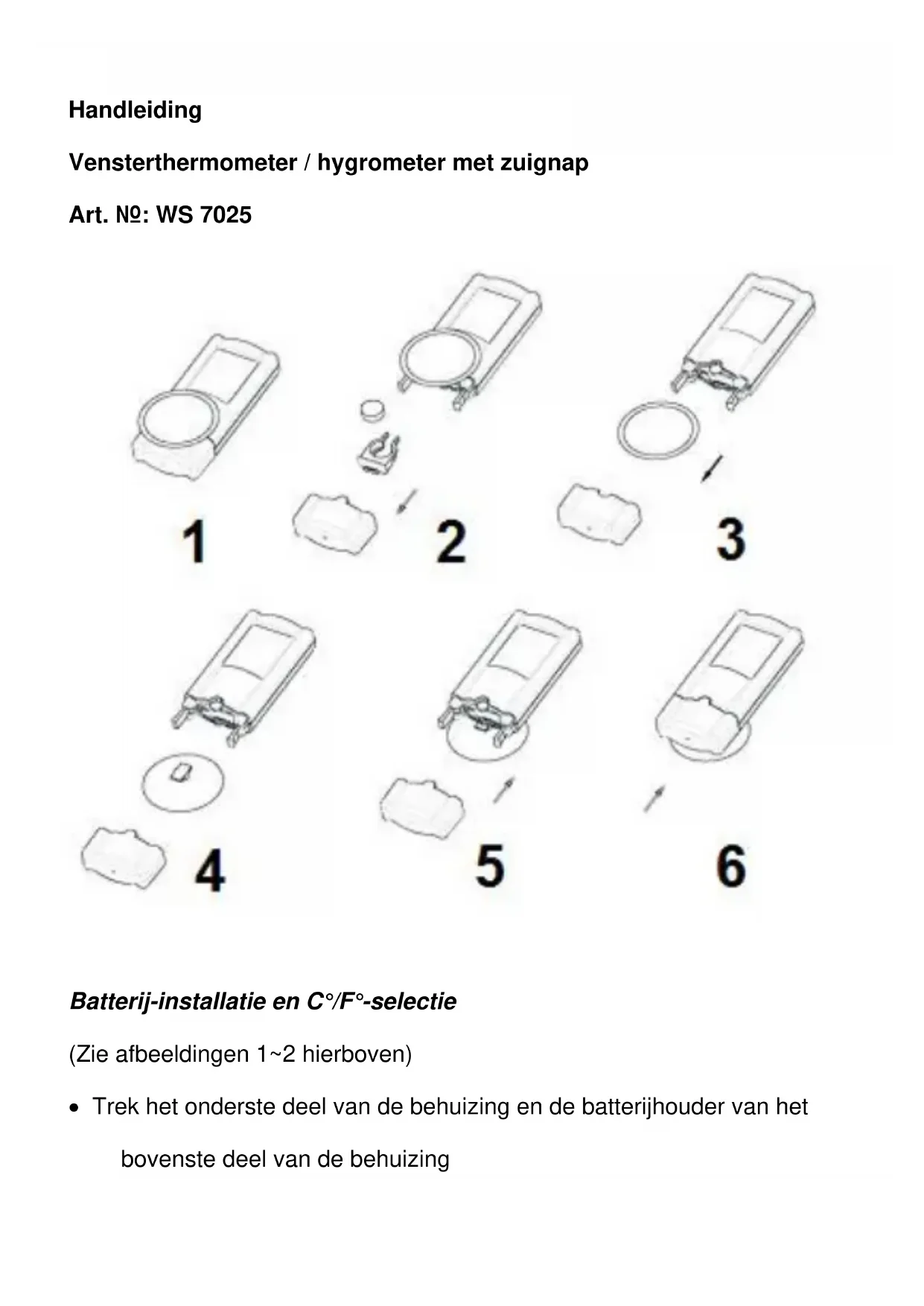 Handleiding

Vensterthermometer / hygrometer met zuignap

Art. №: WS 7025

1

2

3

4

5

6

Batterij-installatie en C°/F°-selectie

(Zie afbeeldingen 1~2 hierboven)

• Trek het onderste deel van de behuizing en de batterijhouder van het bovenste deel van de behuizing