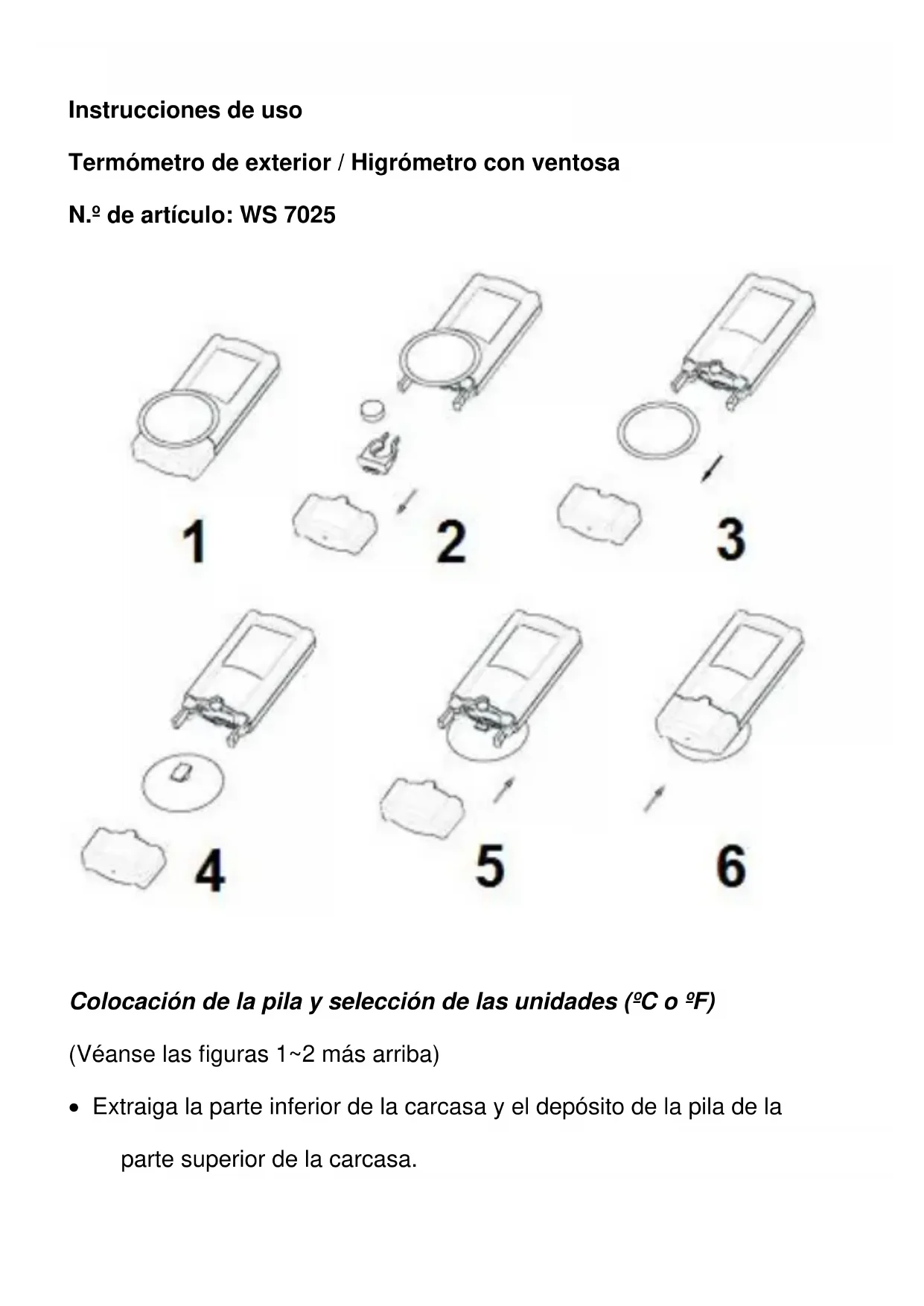 Instrucciones de uso

Termómetro de exterior / Higrómetro con ventosa

N.º de artículo: WS 7025

1

2

3

4

5

6

Colocación de la pila y selección de las unidades (ºC o ºF)

(Véanse las figuras 1~2 más arriba)

• Extraiga la parte inferior de la carcasa y el depósito de la pila de la parte superior de la carcasa.