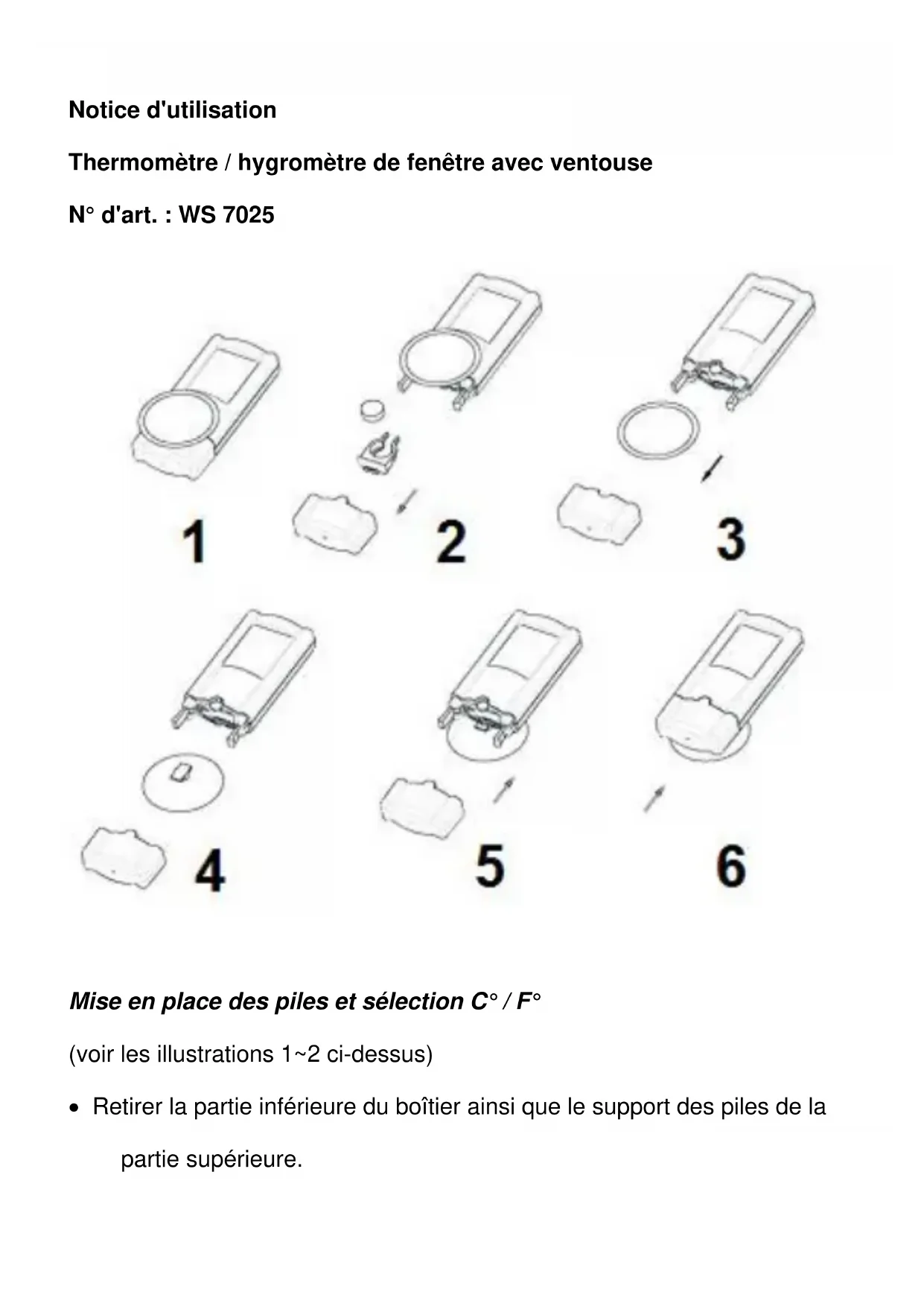 Notice d'utilisation

Thermomètre / hygromètre de fenêtre avec ventouse

N° d'art. : WS 7025

1

2

3

4

5

6

Mise en place des piles et sélection C° / F°

(voir les illustrations 1~2 ci-dessus)

• Retirer la partie inférieure du boîtier ainsi que le support des piles de la partie supérieure.