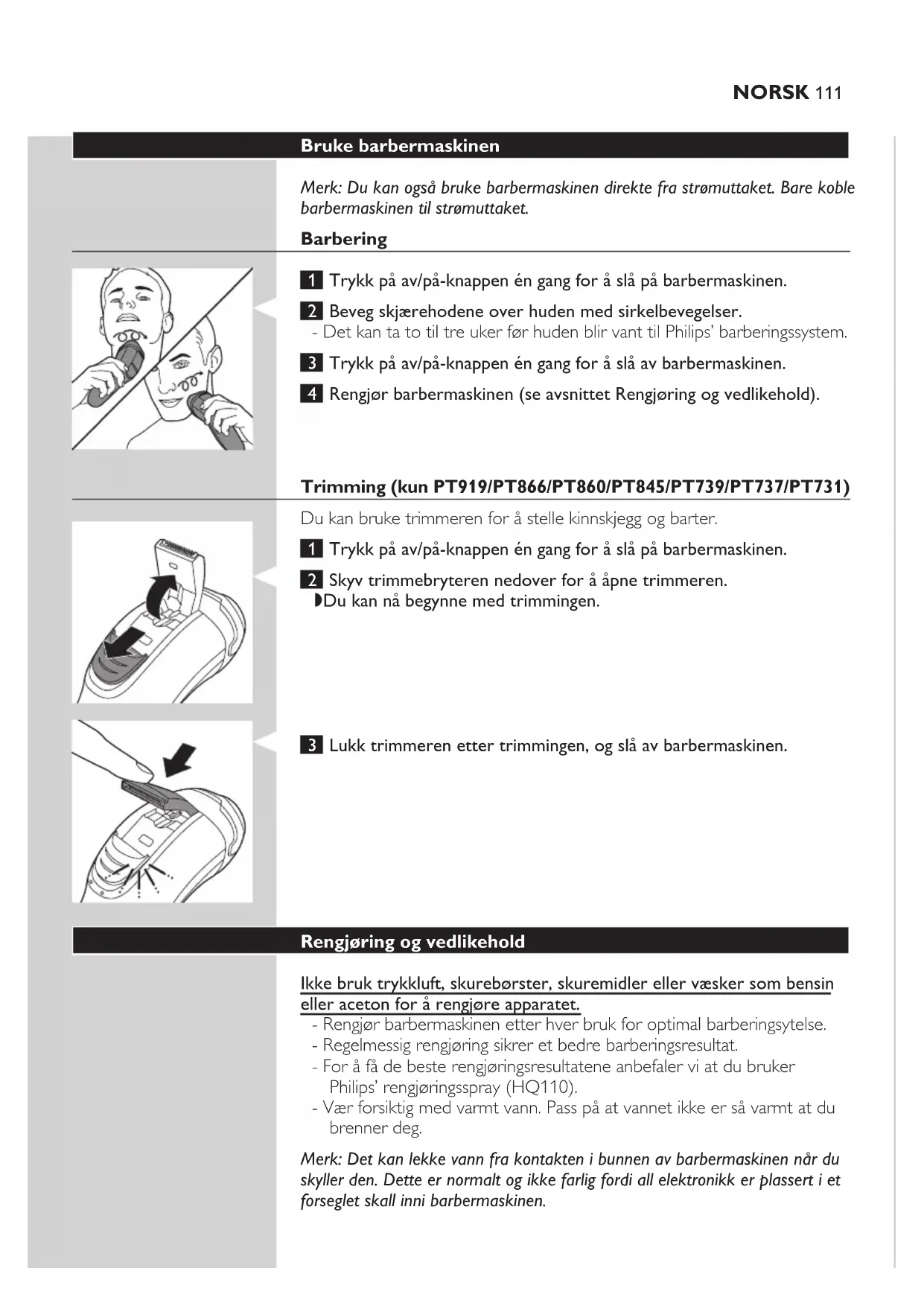 NORSK 111

Bruke barbermaskinen

Merk: Du kan også bruke barbermaskinen direkte fra strømuttaket. Bare koble barbermaskinen til strømuttaket.

Barbering

1 Trykk på av/på-knappen én gang for å slå på barbermaskinen.

2 Beveg skjærehodene over huden med sirkelbevegelser.
- Det kan ta to til tre uker før huden blir vant til Philips' barberingssystem.

3 Trykk på av/på-knappen én gang for å slå av barbermaskinen.

4 Rengjør barbermaskinen (se avsnittet Rengjøring og vedlikehold).

Trimming (kun PT919/PT866/PT860/PT845/PT739/PT737/PT731)

Du kan bruke trimmeren for å stelle kinnskjegg og barter.

1 Trykk på av/på-knappen én gang for å slå på barbermaskinen.

2 Skyv trimmebryteren nedover for å åpne trimmeren.
Du kan nå begynne med trimmingen.

3 Lukk trimmeren etter trimmingen, og slå av barbermaskinen.

Rengjøring og vedlikehold

Ikke bruk trykkluft, skurebørster, skuremidler eller væsker som bensin eller aceton for å rengjøre apparatet.
- Rengjør barbermaskinen etter hver bruk for optimal barberingsytelse.
- Regelmessig rengjøring sikrer et bedre barberingsresultat.
- For å få de beste rengjøringsresultatene anbefaler vi at du bruker Philips' rengjøringsspray (HQ110).
- Vær forsiktig med varmt vann. Pass på at vannet ikke er så varmt at du brenner deg.

Merk: Det kan lekke vann fra kontakten i bunnen av barbermaskinen når du skyller den. Dette er normalt og ikke farlig fordi all elektronikk er plassert i et forseglet skall inni barbermaskinen.