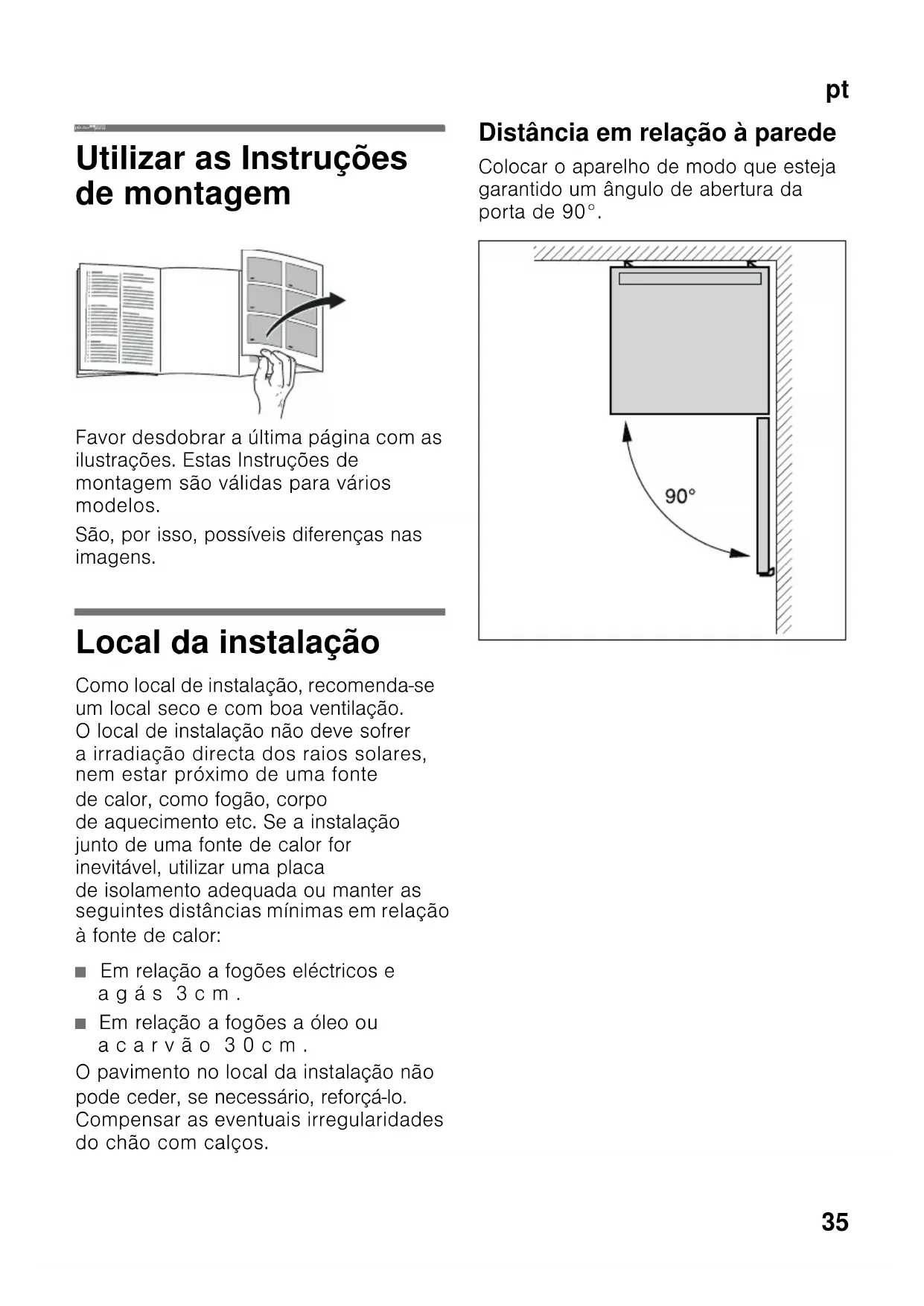 pt

Utilizar as Instruções de montagem

Favor desdobrar a última página com as ilustrações. Estas Instruções de montagem são válidas para vários modelos.

São, por isso, possíveis diferenças nas imagens.

Local da instalação

Como local de instalação, recomenda-se um local seco e com boa ventilação. O local de instalação não deve sofrer a irradiação directa dos raios solares, nem estar próximo de uma fonte de calor, como fogão, corpo de aquecimento etc. Se a instalação junto de uma fonte de calor for inevitável, utilizar uma placa de isolamento adequada ou manter as seguintes distâncias mínimas em relação à fonte de calor:

■ Em relação a fogões eléctricos e a gás 3 cm.
■ Em relação a fogões a óleo ou a carvão 30 cm.

O pavimento no local da instalação não pode ceder, se necessário, reforçá-lo. Compensar as eventuais irregularidades do chão com calços.

Distância em relação à parede

Colocar o aparelho de modo que esteja garantido um ângulo de abertura da porta de 90°.

90°

35