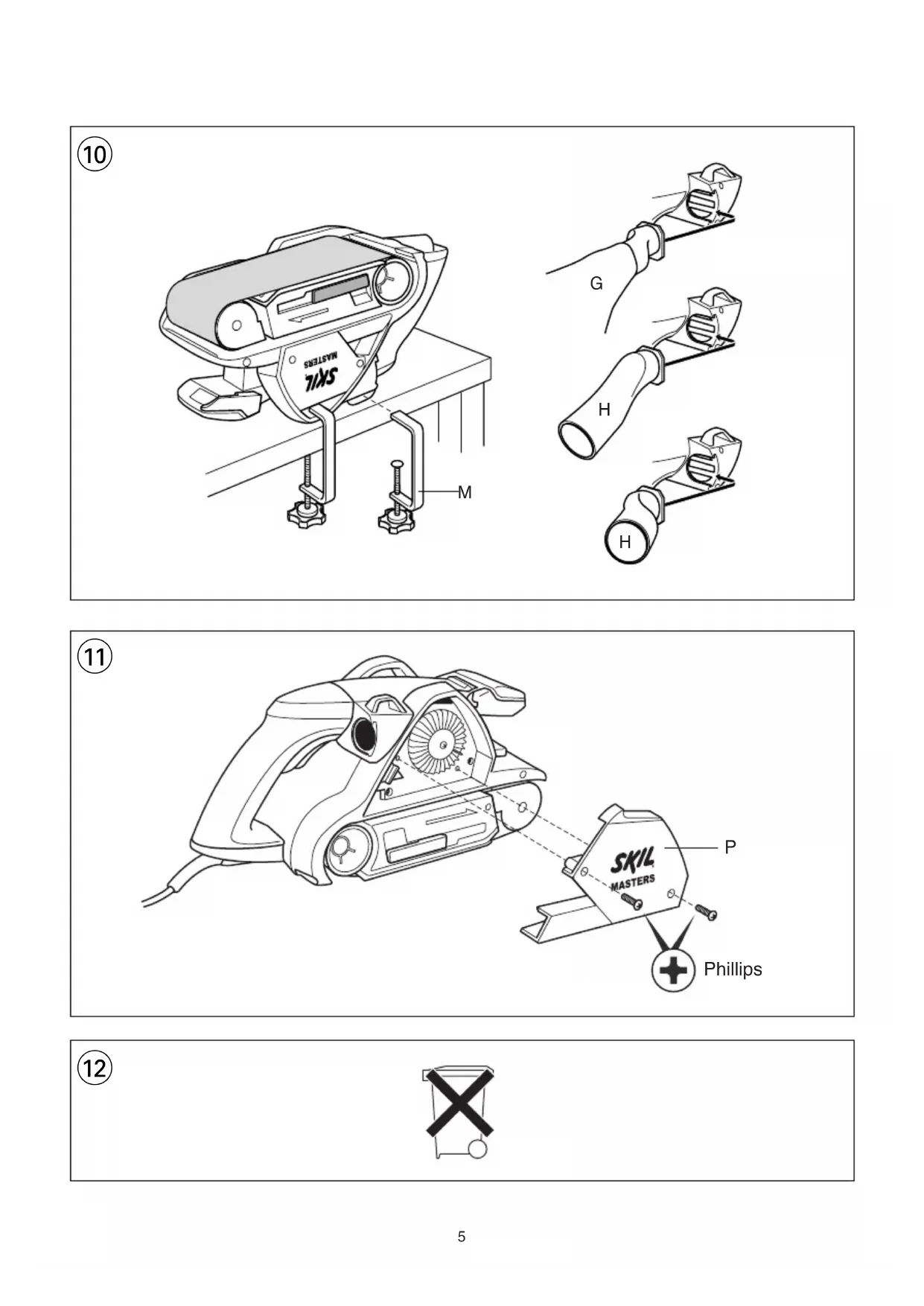 ⑩

SKIL MASTERS

M

G

H

H

⑪

SKIL MASTERS

P

Phillips

⑫

5