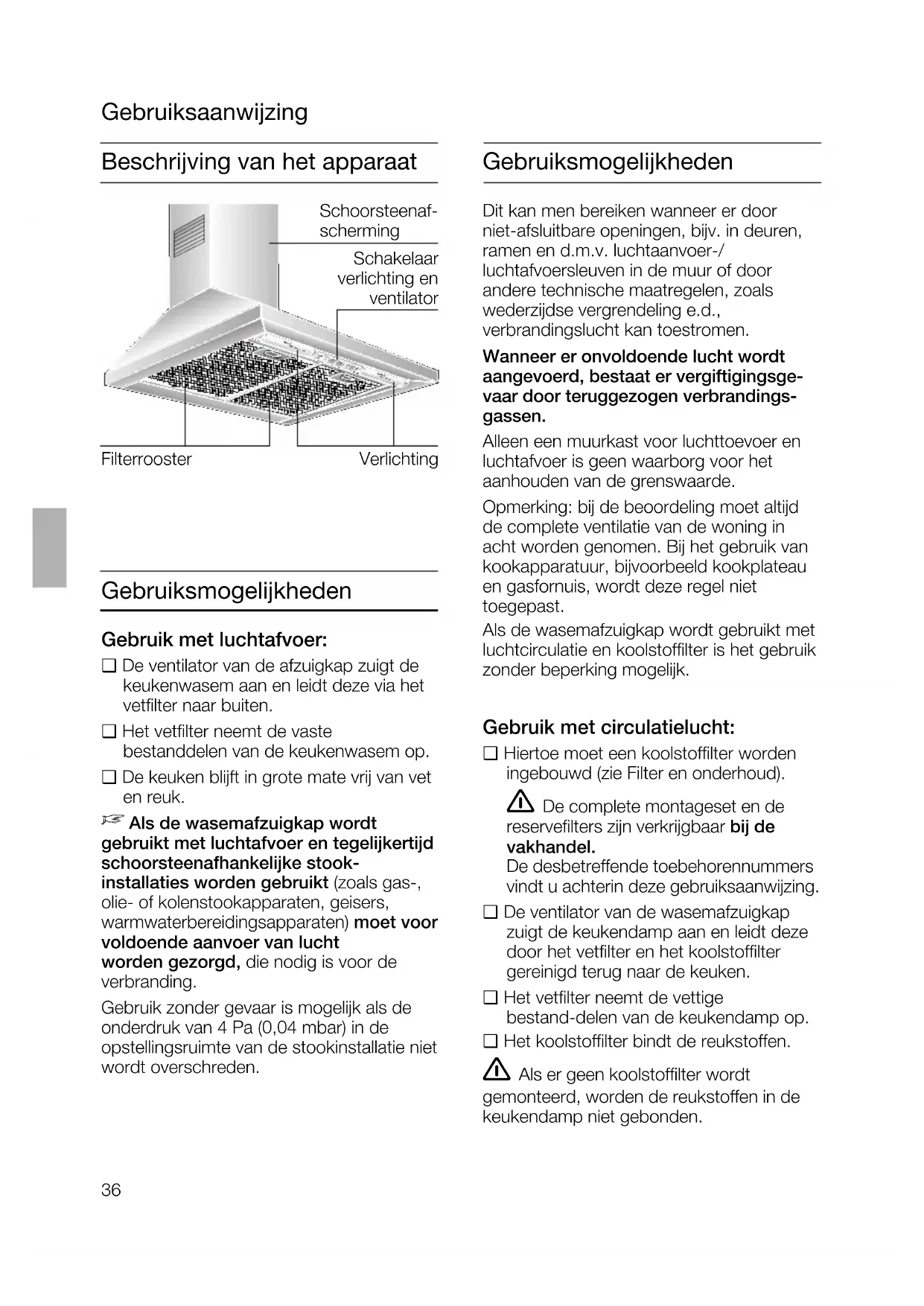 Gebruiksaanwijzing

Beschrijving van het apparaat

Schoorsteenafscherming

Schakelaar verlichting en ventilator

Filterrooster

Verlichting

Gebruiksmogelijkheden

Gebruik met luchtafvoer:

❑ De ventilator van de afzuigkap zuigt de keukenwasem aan en leidt deze via het vetfilter naar buiten.

❑ Het vetfilter neemt de vaste bestanddelen van de keukenwasem op.

❑ De keuken blijft in grote mate vrij van vet en reuk.

☞ Als de wasemafzuigkap wordt gebruikt met luchtafvoer en tegelijkertijd schoorsteenafhankelijke stookinstallaties worden gebruikt (zoals gas-, olie- of kolenstookapparaten, geisers, warmwaterbereidingsapparaten) moet voor voldoende aanvoer van lucht worden gezorgd, die nodig is voor de verbranding.

Gebruik zonder gevaar is mogelijk als de onderdruk van 4 Pa (0,04 mbar) in de opstellingsruimte van de stookinstallatie niet wordt overschreden.

Gebruiksmogelijkheden

Dit kan men bereiken wanneer er door niet-afsluitbare openingen, bijv. in deuren, ramen en d.m.v. luchtaanvoer-/ luchtafvoersleuven in de muur of door andere technische maatregelen, zoals wederzijdse vergrendeling e.d., verbrandingslucht kan toestromen.

Wanneer er onvoldoende lucht wordt aangevoerd, bestaat er vergiftigingsgevaar door teruggezogen verbrandingsgassen.

Alleen een muurkast voor luchttoevoer en luchtafvoer is geen waarborg voor het aanhouden van de grenswaarde.

Opmerking: bij de beoordeling moet altijd de complete ventilatie van de woning in acht worden genomen. Bij het gebruik van kookapparatuur, bijvoorbeeld kookplateau en gasfornuis, wordt deze regel niet toegepast.

Als de wasemafzuigkap wordt gebruikt met luchtcirculatie en koolstoffilter is het gebruik zonder beperking mogelijk.

Gebruik met circulatielucht:

❑ Hiertoe moet een koolstoffilter worden ingebouwd (zie Filter en onderhoud).

⚠ De complete montageset en de reservefilters zijn verkrijgbaar bij de vakhandel.
De desbetreffende toebehorennummers vindt u achterin deze gebruiksaanwijzing.

❑ De ventilator van de wasemafzuigkap zuigt de keukendamp aan en leidt deze door het vetfilter en het koolstoffilter gereinigd terug naar de keuken.

❑ Het vetfilter neemt de vettige bestand-delen van de keukendamp op.

❑ Het koolstoffilter bindt de reukstoffen.

⚠ Als er geen koolstoffilter wordt gemonteerd, worden de reukstoffen in de keukendamp niet gebonden.

36