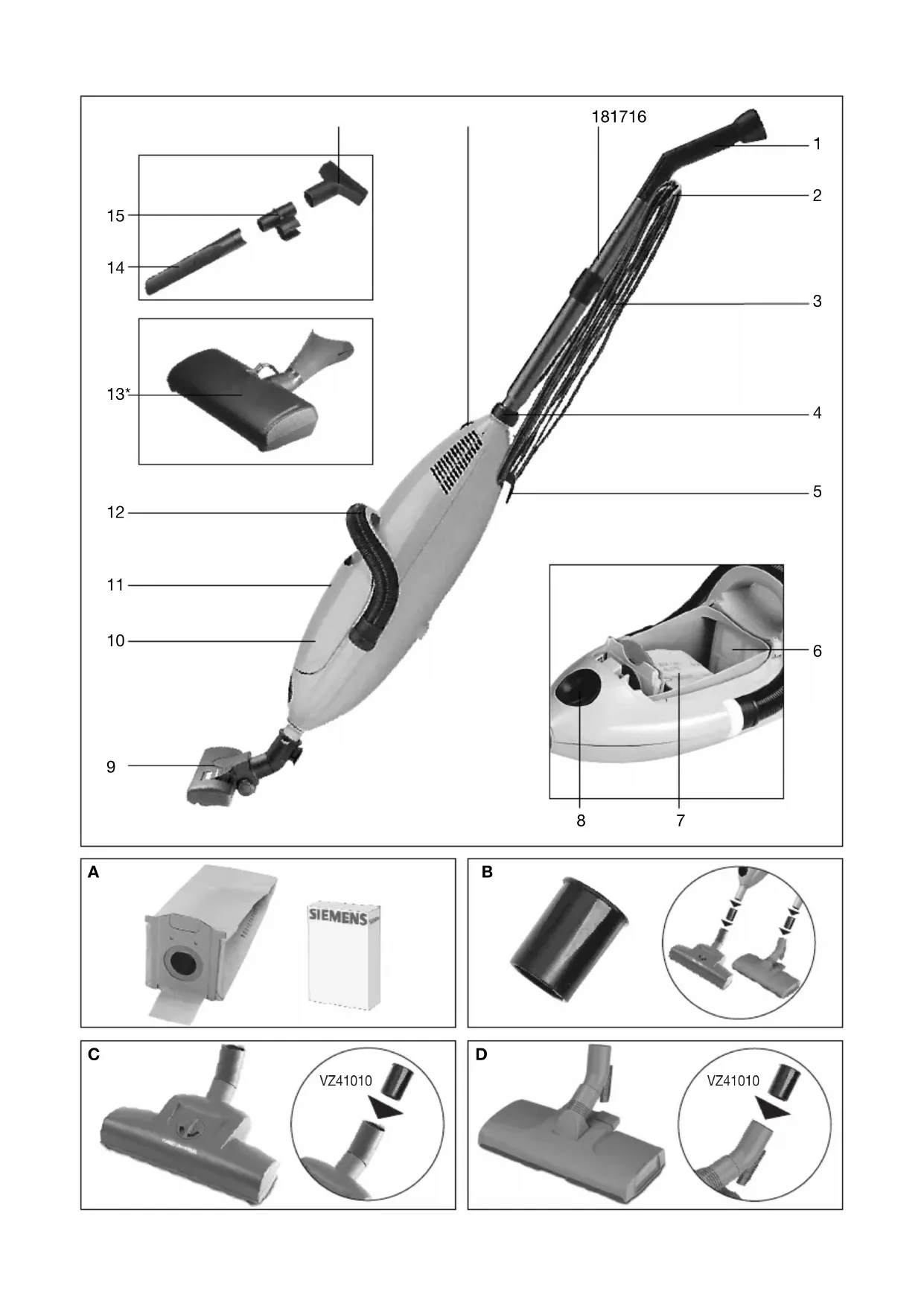 181716
1
2
3
4
5
15
14
13*
12
11
10
9
6
8
7

A
SIEMENS

B

C
VZ41010

D
VZ41010