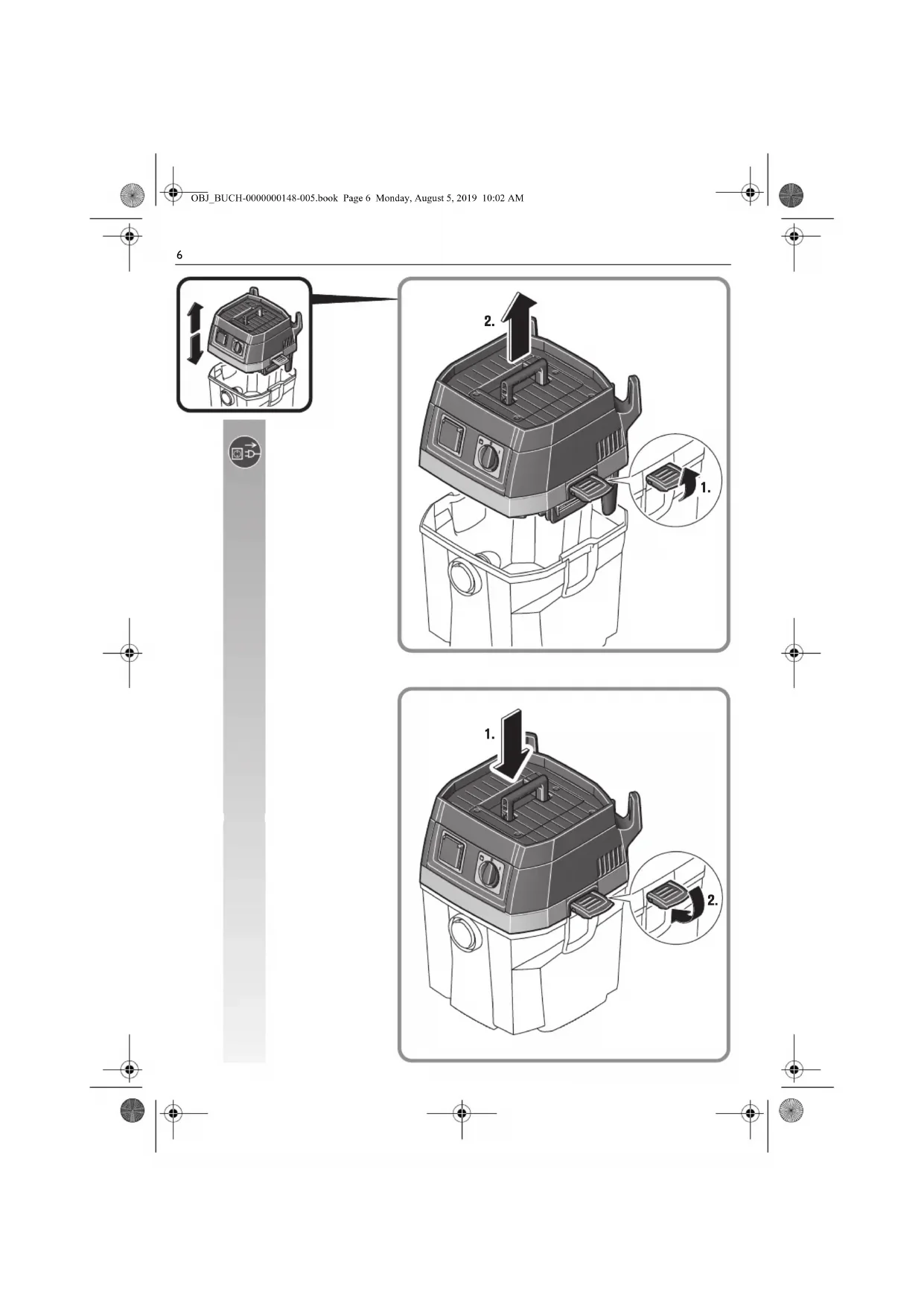 OBJ_BUCH-0000000148-005.book Page 6 Monday, August 5, 2019 10:02 AM

6

2.

1.

1.

2.