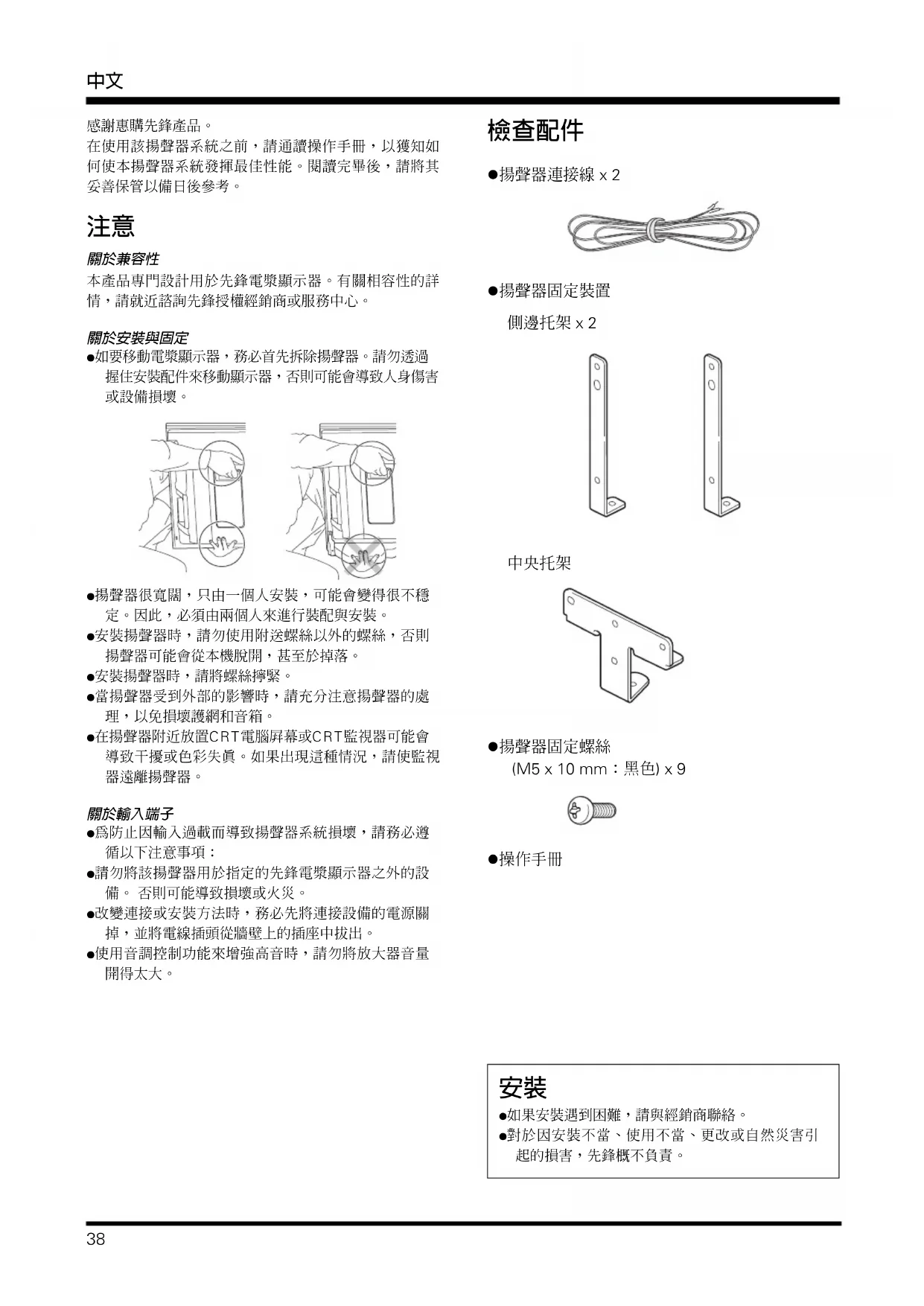 中文

感謝惠購先鋒產品。
在使用該揚聲器系統之前，請通讀操作手冊，以獲知如何使本揚聲器系統發揮最佳性能。閱讀完畢後，請將其妥善保管以備日後參考。

注意

關於兼容性
本產品專門設計用於先鋒電漿顯示器。有關相容性的詳情，請就近諮詢先鋒授權經銷商或服務中心。

關於安裝與固定
●如要移動電漿顯示器，務必首先拆除揚聲器。請勿透過握住安裝配件來移動顯示器，否則可能會導致人身傷害或設備損壞。

●揚聲器很寬闊，只由一個人安裝，可能會變得很不穩定。因此，必須由兩個人來進行裝配與安裝。
●安裝揚聲器時，請勿使用附送螺絲以外的螺絲，否則揚聲器可能會從本機脫開，甚至於掉落。
●安裝揚聲器時，請將螺絲擰緊。
●當揚聲器受到外部的影響時，請充分注意揚聲器的處理，以免損壞護網和音箱。
●在揚聲器附近放置CRT電腦屏幕或CRT監視器可能會導致干擾或色彩失真。如果出現這種情況，請使監視器遠離揚聲器。

關於輸入端子
●為防止因輸入過載而導致揚聲器系統損壞，請務必遵循以下注意事項：
●請勿將該揚聲器用於指定的先鋒電漿顯示器之外的設備。 否則可能導致損壞或火災。
●改變連接或安裝方法時，務必先將連接設備的電源關掉，並將電線插頭從牆壁上的插座中拔出。
●使用音調控制功能來增強高音時，請勿將放大器音量開得太大。

檢查配件

●揚聲器連接線 x 2

●揚聲器固定裝置
側邊托架 x 2

中央托架

●揚聲器固定螺絲
(M5 x 10 mm：黑色) x 9

●操作手冊

安裝
●如果安裝遇到困難，請與經銷商聯絡。
●對於因安裝不當、使用不當、更改或自然災害引起的損害，先鋒概不負責。

38