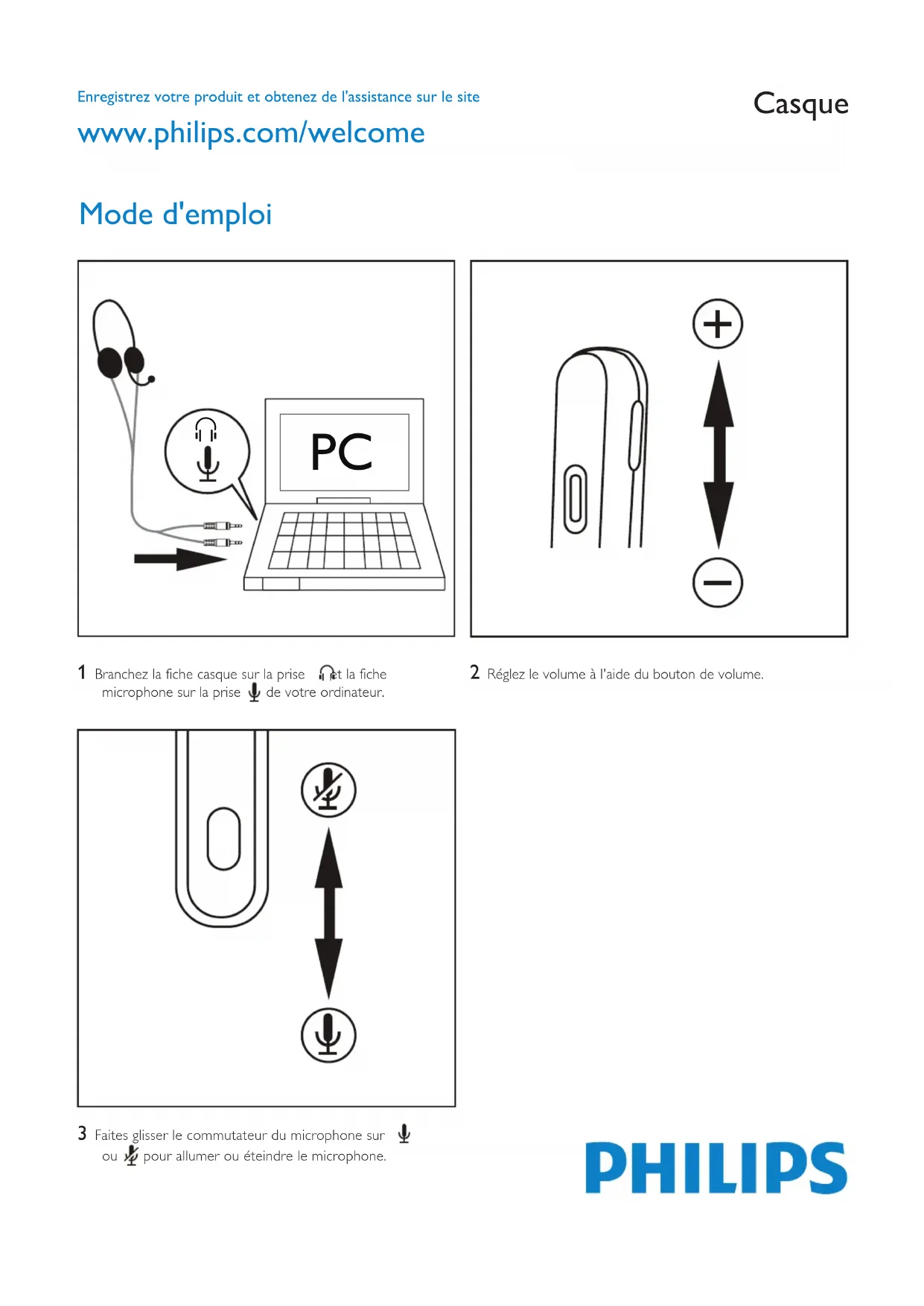 Enregistrez votre produit et obtenez de l'assistance sur le site

www.philips.com/welcome

Casque

Mode d'emploi

PC

1 Branchez la fiche casque sur la prise et la fiche microphone sur la prise de votre ordinateur.

2 Réglez le volume à l'aide du bouton de volume.

3 Faites glisser le commutateur du microphone sur ou pour allumer ou éteindre le microphone.

PHILIPS