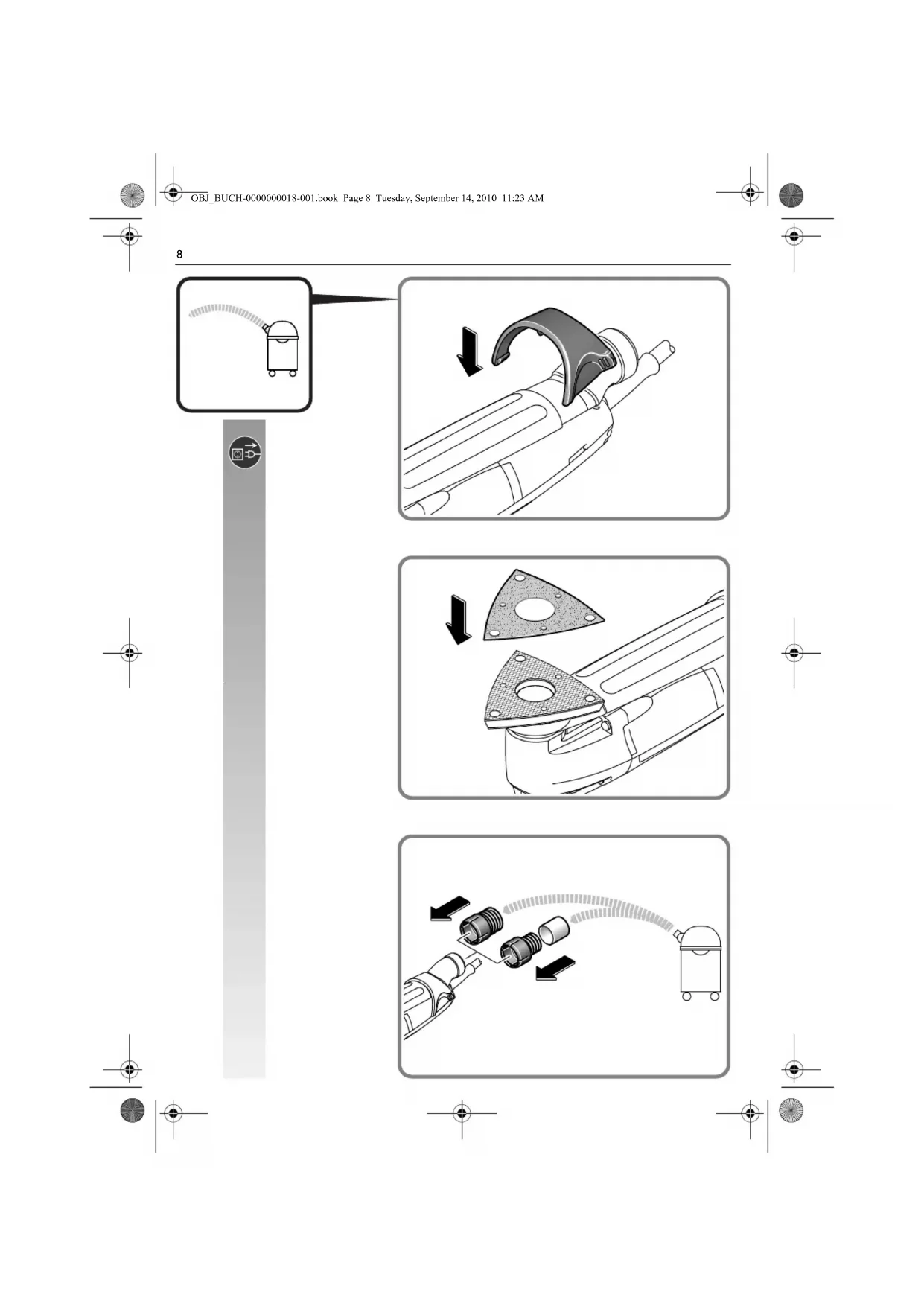 OBJ_BUCH-0000000018-001.book Page 8 Tuesday, September 14, 2010 11:23 AM

8