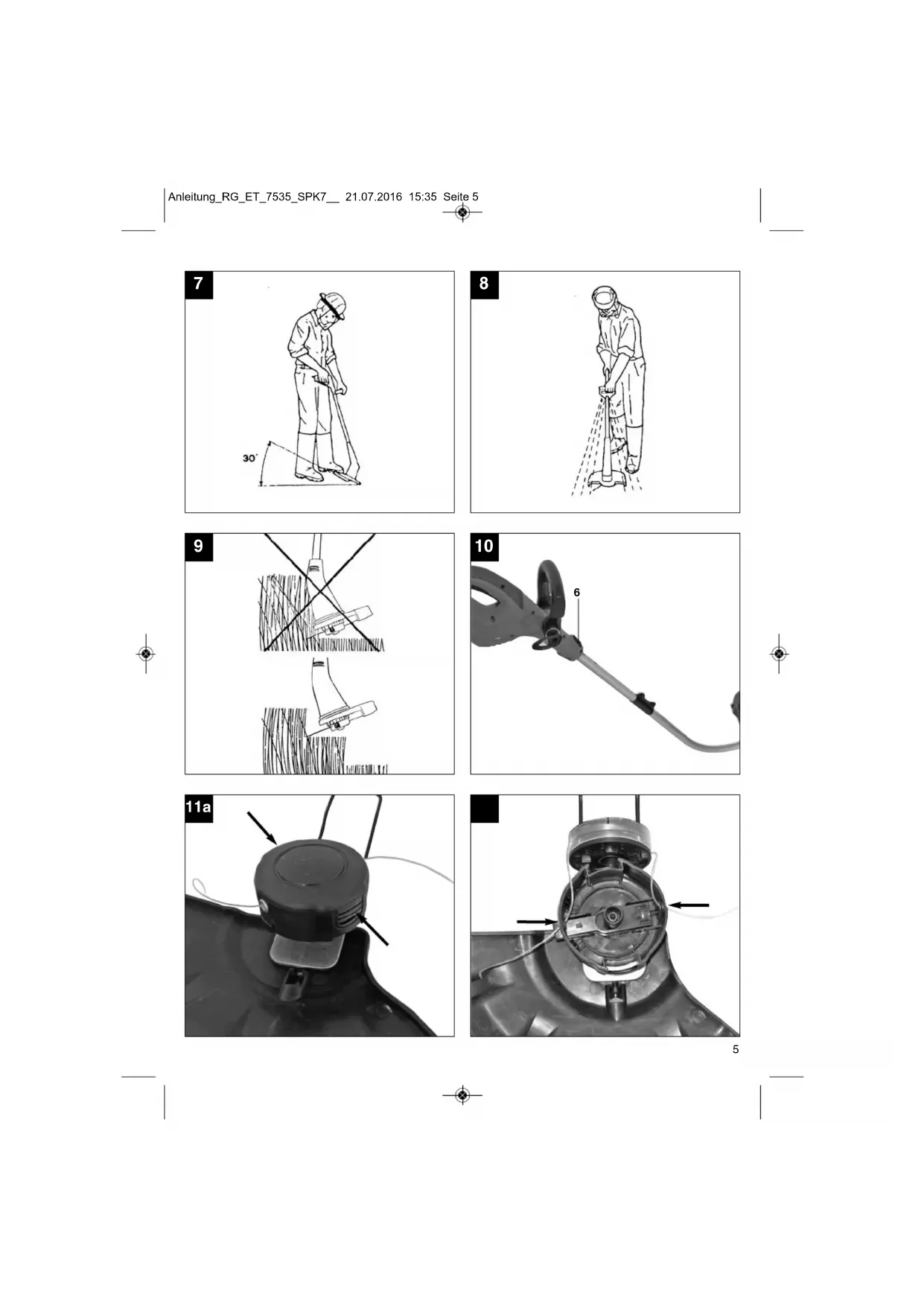 Anleitung_RG_ET_7535_SPK7__ 21.07.2016 15:35 Seite 5

7

30°

8

9

10

6

11a

5