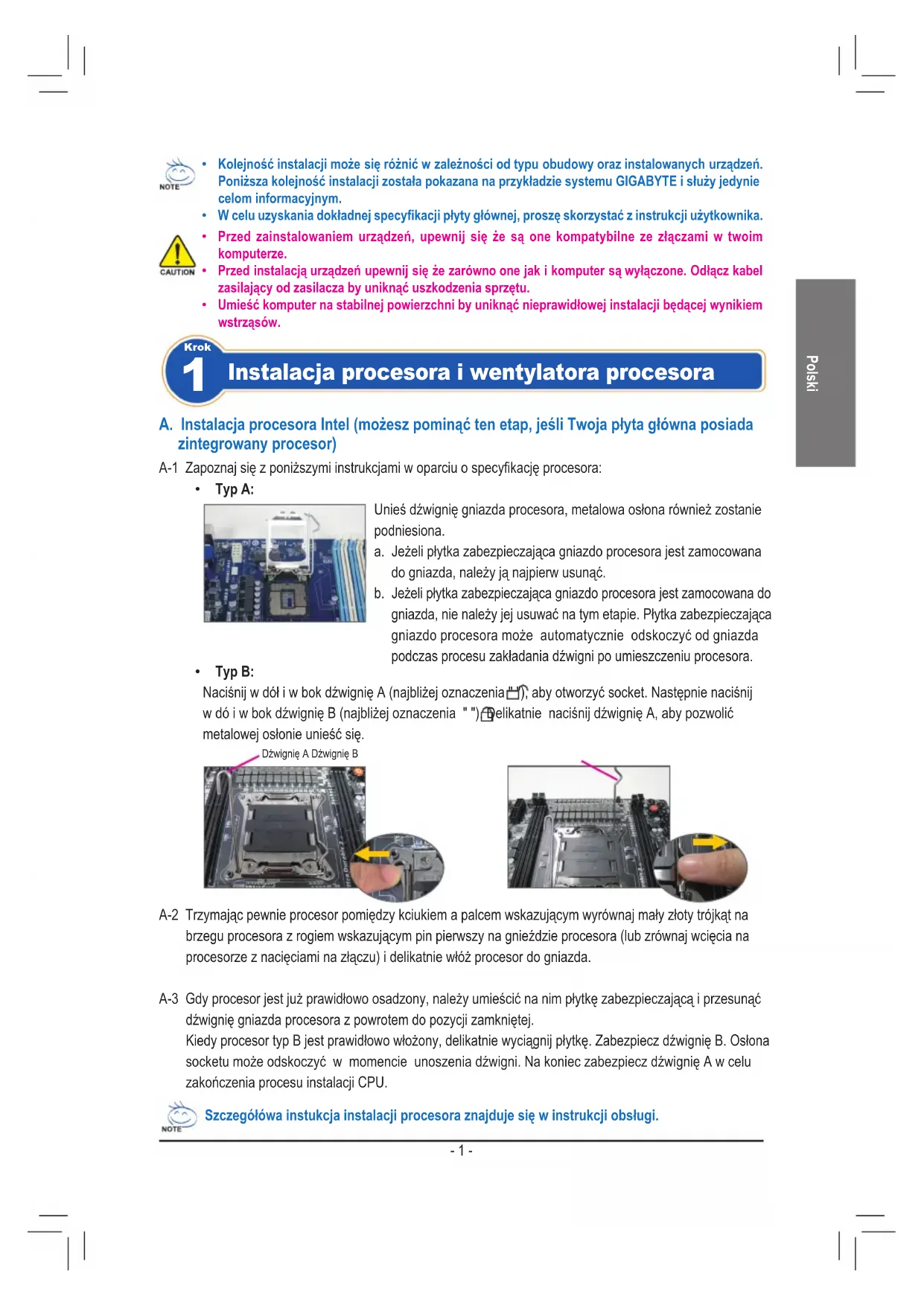 NOTE

• Kolejność instalacji może się różnić w zależności od typu obudowy oraz instalowanych urządzeń. Poniższa kolejność instalacji została pokazana na przykładzie systemu GIGABYTE i służy jedynie celom informacyjnym.
• W celu uzyskania dokładnej specyfikacji płyty głównej, proszę skorzystać z instrukcji użytkownika.

CAUTION

• Przed zainstalowaniem urządzeń, upewnij się że są one kompatybilne ze złączami w twoim komputerze.
• Przed instalacją urządzeń upewnij się że zarówno one jak i komputer są wyłączone. Odłącz kabel zasilający od zasilacza by uniknąć uszkodzenia sprzętu.
• Umieść komputer na stabilnej powierzchni by uniknąć nieprawidłowej instalacji będącej wynikiem wstrząsów.

Krok 1 Instalacja procesora i wentylatora procesora

Polski

A. Instalacja procesora Intel (możesz pominąć ten etap, jeśli Twoja płyta główna posiada zintegrowany procesor)

A-1 Zapoznaj się z poniższymi instrukcjami w oparciu o specyfikację procesora:

• Typ A:

Unieś dźwignię gniazda procesora, metalowa osłona również zostanie podniesiona.
a. Jeżeli płytka zabezpieczająca gniazdo procesora jest zamocowana do gniazda, należy ją najpierw usunąć.
b. Jeżeli płytka zabezpieczająca gniazdo procesora jest zamocowana do gniazda, nie należy jej usuwać na tym etapie. Płytka zabezpieczająca gniazdo procesora może automatycznie odskoczyć od gniazda podczas procesu zakładania dźwigni po umieszczeniu procesora.

• Typ B:

Naciśnij w dół i w bok dźwignię A (najbliżej oznaczenia ), aby otworzyć socket. Następnie naciśnij w dó i w bok dźwignię B (najbliżej oznaczenia " ") delikatnie naciśnij dźwignię A, aby pozwolić metalowej osłonie unieść się.

Dźwignię A Dźwignię B

A-2 Trzymając pewnie procesor pomiędzy kciukiem a palcem wskazującym wyrównaj mały złoty trójkąt na brzegu procesora z rogiem wskazującym pin pierwszy na gnieździe procesora (lub zrównaj wcięcia na procesorze z nacięciami na złączu) i delikatnie włóż procesor do gniazda.

A-3 Gdy procesor jest już prawidłowo osadzony, należy umieścić na nim płytkę zabezpieczającą i przesunąć dźwignię gniazda procesora z powrotem do pozycji zamkniętej.
Kiedy procesor typ B jest prawidłowo włożony, delikatnie wyciągnij płytkę. Zabezpiecz dźwignię B. Osłona socketu może odskoczyć w momencie unoszenia dźwigni. Na koniec zabezpiecz dźwignię A w celu zakończenia procesu instalacji CPU.

NOTE

Szczegółówa instukcja instalacji procesora znajduje się w instrukcji obsługi.

- 1 -