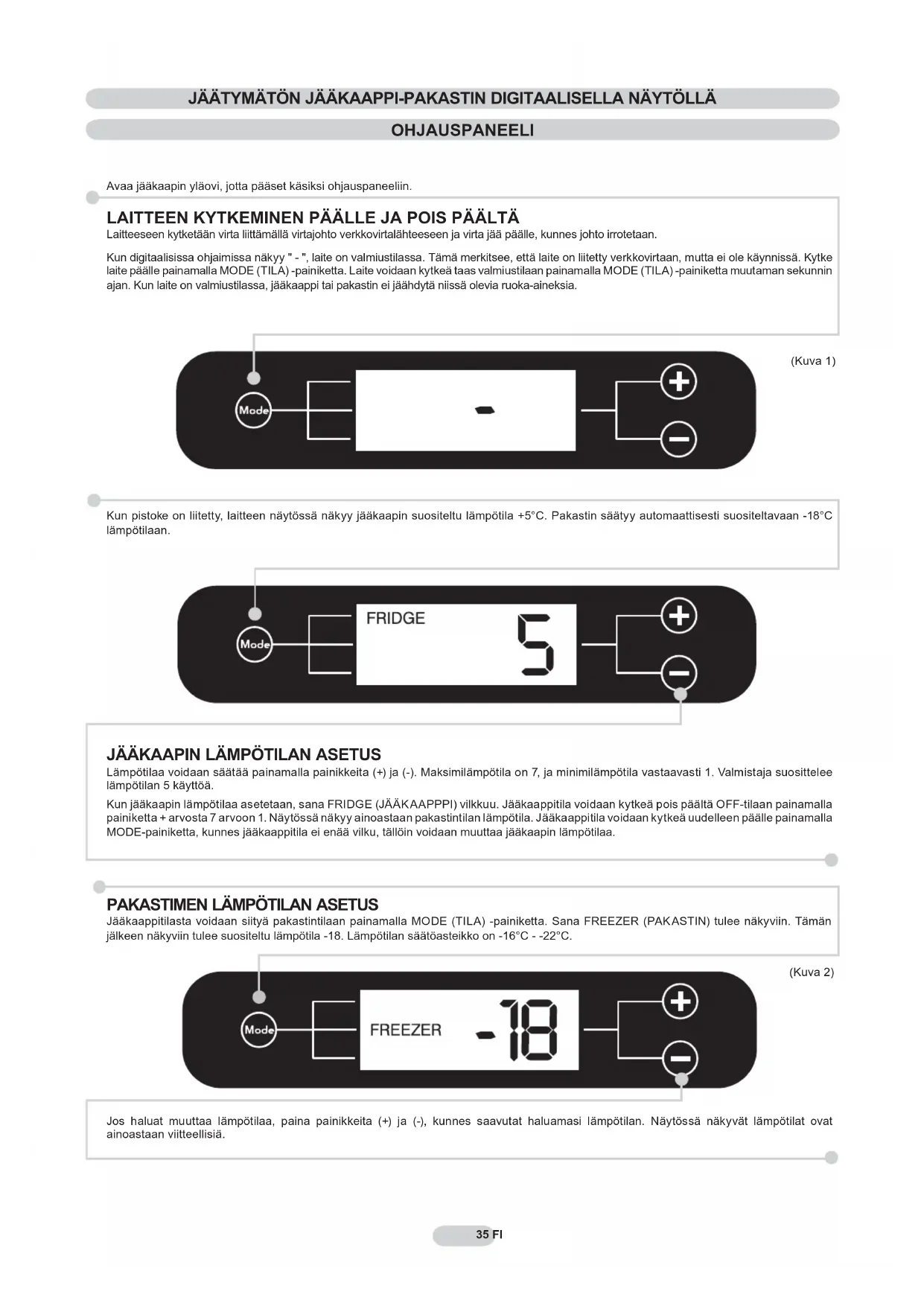 JÄÄTYMÄTÖN JÄÄKAAPPI-PAKASTIN DIGITAALISELLA NÄYTÖLLÄ

OHJAUSPANEELI

Avaa jääkaapin yläovi, jotta pääset käsiksi ohjauspaneeliin.

LAITTEEN KYTKEMINEN PÄÄLLE JA POIS PÄÄLTÄ
Laitteeseen kytketään virta liittämällä virtajohto verkkovirtalähteeseen ja virta jää päälle, kunnes johto irrotetaan.

Kun digitaalisissa ohjaimissa näkyy " - ", laite on valmiustilassa. Tämä merkitsee, että laite on liitetty verkkovirtaan, mutta ei ole käynnissä. Kytke laite päälle painamalla MODE (TILA) -painiketta. Laite voidaan kytkeä taas valmiustilaan painamalla MODE (TILA) -painiketta muutaman sekunnin ajan. Kun laite on valmiustilassa, jääkaappi tai pakastin ei jäähdytä niissä olevia ruoka-aineksia.

(Kuva 1)

Mode

-

Kun pistoke on liitetty, laitteen näytössä näkyy jääkaapin suositeltu lämpötila +5°C. Pakastin säätyy automaattisesti suositeltavaan -18°C lämpötilaan.

Mode

FRIDGE 5

JÄÄKAAPIN LÄMPÖTILAN ASETUS
Lämpötilaa voidaan säätää painamalla painikkeita (+) ja (-). Maksimilämpötila on 7, ja minimilämpötila vastaavasti 1. Valmistaja suosittelee lämpötilan 5 käyttöä.

Kun jääkaapin lämpötilaa asetetaan, sana FRIDGE (JÄÄKAAPPPI) vilkkuu. Jääkaappitila voidaan kytkeä pois päältä OFF-tilaan painamalla painiketta + arvosta 7 arvoon 1. Näytössä näkyy ainoastaan pakastintilan lämpötila. Jääkaappitila voidaan kytkeä uudelleen päälle painamalla MODE-painiketta, kunnes jääkaappitila ei enää vilku, tällöin voidaan muuttaa jääkaapin lämpötilaa.

PAKASTIMEN LÄMPÖTILAN ASETUS
Jääkaappitilasta voidaan siityä pakastintilaan painamalla MODE (TILA) -painiketta. Sana FREEZER (PAKASTIN) tulee näkyviin. Tämän jälkeen näkyviin tulee suositeltu lämpötila -18. Lämpötilan säätöasteikko on -16°C - -22°C.

(Kuva 2)

Mode

FREEZER -18

Jos haluat muuttaa lämpötilaa, paina painikkeita (+) ja (-), kunnes saavutat haluamasi lämpötilan. Näytössä näkyvät lämpötilat ovat ainoastaan viitteellisiä.

35 FI