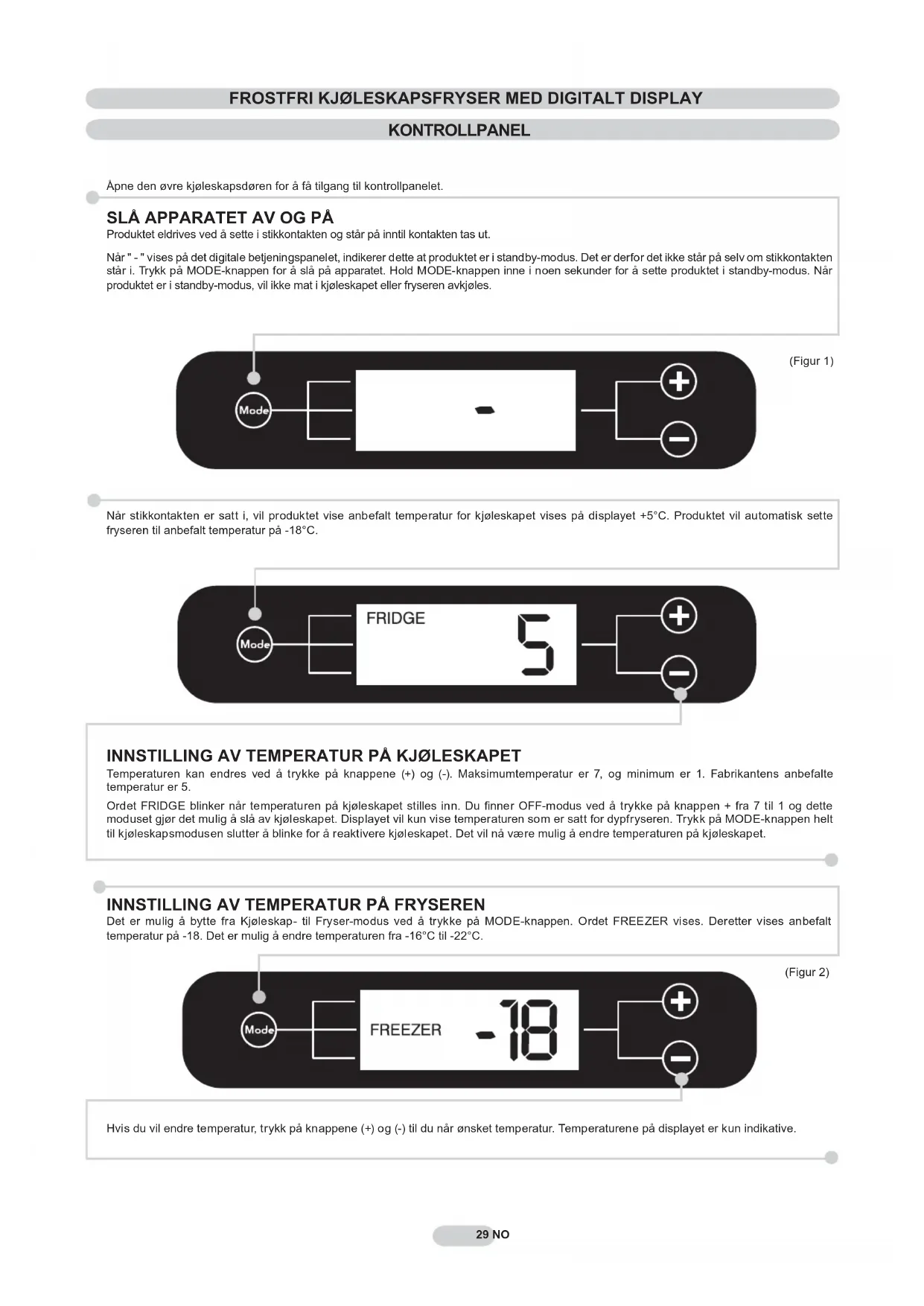 FROSTFRI KJØLESKAPSFRYSER MED DIGITALT DISPLAY

KONTROLLPANEL

Åpne den øvre kjøleskapsdøren for å få tilgang til kontrollpanelet.

SLÅ APPARATET AV OG PÅ
Produktet eldrives ved å sette i stikkontakten og står på inntil kontakten tas ut.

Når " - " vises på det digitale betjeningspanelet, indikerer dette at produktet er i standby-modus. Det er derfor det ikke står på selv om stikkontakten står i. Trykk på MODE-knappen for å slå på apparatet. Hold MODE-knappen inne i noen sekunder for å sette produktet i standby-modus. Når produktet er i standby-modus, vil ikke mat i kjøleskapet eller fryseren avkjøles.

(Figur 1)

Mode

-

Når stikkontakten er satt i, vil produktet vise anbefalt temperatur for kjøleskapet vises på displayet +5°C. Produktet vil automatisk sette fryseren til anbefalt temperatur på -18°C.

Mode

FRIDGE 5

INNSTILLING AV TEMPERATUR PÅ KJØLESKAPET
Temperaturen kan endres ved å trykke på knappene (+) og (-). Maksimumtemperatur er 7, og minimum er 1. Fabrikantens anbefalte temperatur er 5.

Ordet FRIDGE blinker når temperaturen på kjøleskapet stilles inn. Du finner OFF-modus ved å trykke på knappen + fra 7 til 1 og dette moduset gjør det mulig å slå av kjøleskapet. Displayet vil kun vise temperaturen som er satt for dypfryseren. Trykk på MODE-knappen helt til kjøleskapsmodusen slutter å blinke for å reaktivere kjøleskapet. Det vil nå være mulig å endre temperaturen på kjøleskapet.

INNSTILLING AV TEMPERATUR PÅ FRYSEREN
Det er mulig å bytte fra Kjøleskap- til Fryser-modus ved å trykke på MODE-knappen. Ordet FREEZER vises. Deretter vises anbefalt temperatur på -18. Det er mulig å endre temperaturen fra -16°C til -22°C.

(Figur 2)

Mode

FREEZER -18

Hvis du vil endre temperatur, trykk på knappene (+) og (-) til du når ønsket temperatur. Temperaturene på displayet er kun indikative.

29 NO