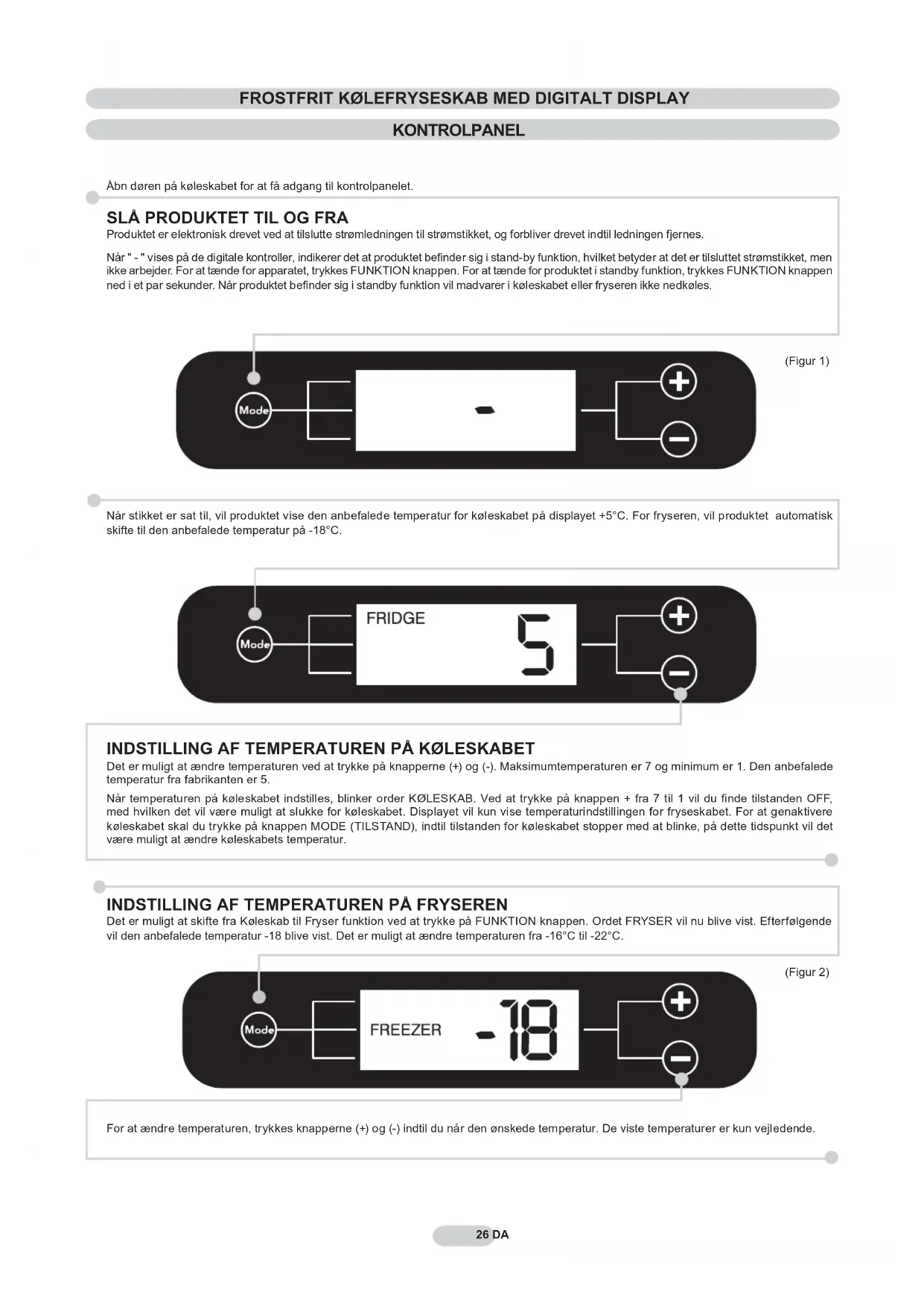 FROSTFRIT KØLEFRYSESKAB MED DIGITALT DISPLAY

KONTROLPANEL

Åbn døren på køleskabet for at få adgang til kontrolpanelet.

SLÅ PRODUKTET TIL OG FRA

Produktet er elektronisk drevet ved at tilslutte strømledningen til strømstikket, og forbliver drevet indtil ledningen fjernes.

Når " - " vises på de digitale kontroller, indikerer det at produktet befinder sig i stand-by funktion, hvilket betyder at det er tilsluttet strømstikket, men ikke arbejder. For at tænde for apparatet, trykkes FUNKTION knappen. For at tænde for produktet i standby funktion, trykkes FUNKTION knappen ned i et par sekunder. Når produktet befinder sig i standby funktion vil madvarer i køleskabet eller fryseren ikke nedkøles.

(Figur 1)

Mode

-

Når stikket er sat til, vil produktet vise den anbefalede temperatur for køleskabet på displayet +5°C. For fryseren, vil produktet automatisk skifte til den anbefalede temperatur på -18°C.

Mode

FRIDGE

5

INDSTILLING AF TEMPERATUREN PÅ KØLESKABET

Det er muligt at ændre temperaturen ved at trykke på knapperne (+) og (-). Maksimumtemperaturen er 7 og minimum er 1. Den anbefalede temperatur fra fabrikanten er 5.

Når temperaturen på køleskabet indstilles, blinker order KØLESKAB. Ved at trykke på knappen + fra 7 til 1 vil du finde tilstanden OFF, med hvilken det vil være muligt at slukke for køleskabet. Displayet vil kun vise temperaturindstillingen for fryseskabet. For at genaktivere køleskabet skal du trykke på knappen MODE (TILSTAND), indtil tilstanden for køleskabet stopper med at blinke, på dette tidspunkt vil det være muligt at ændre køleskabets temperatur.

INDSTILLING AF TEMPERATUREN PÅ FRYSEREN

Det er muligt at skifte fra Køleskab til Fryser funktion ved at trykke på FUNKTION knappen. Ordet FRYSER vil nu blive vist. Efterfølgende vil den anbefalede temperatur -18 blive vist. Det er muligt at ændre temperaturen fra -16°C til -22°C.

(Figur 2)

Mode

FREEZER

-18

For at ændre temperaturen, trykkes knapperne (+) og (-) indtil du når den ønskede temperatur. De viste temperaturer er kun vejledende.

26 DA