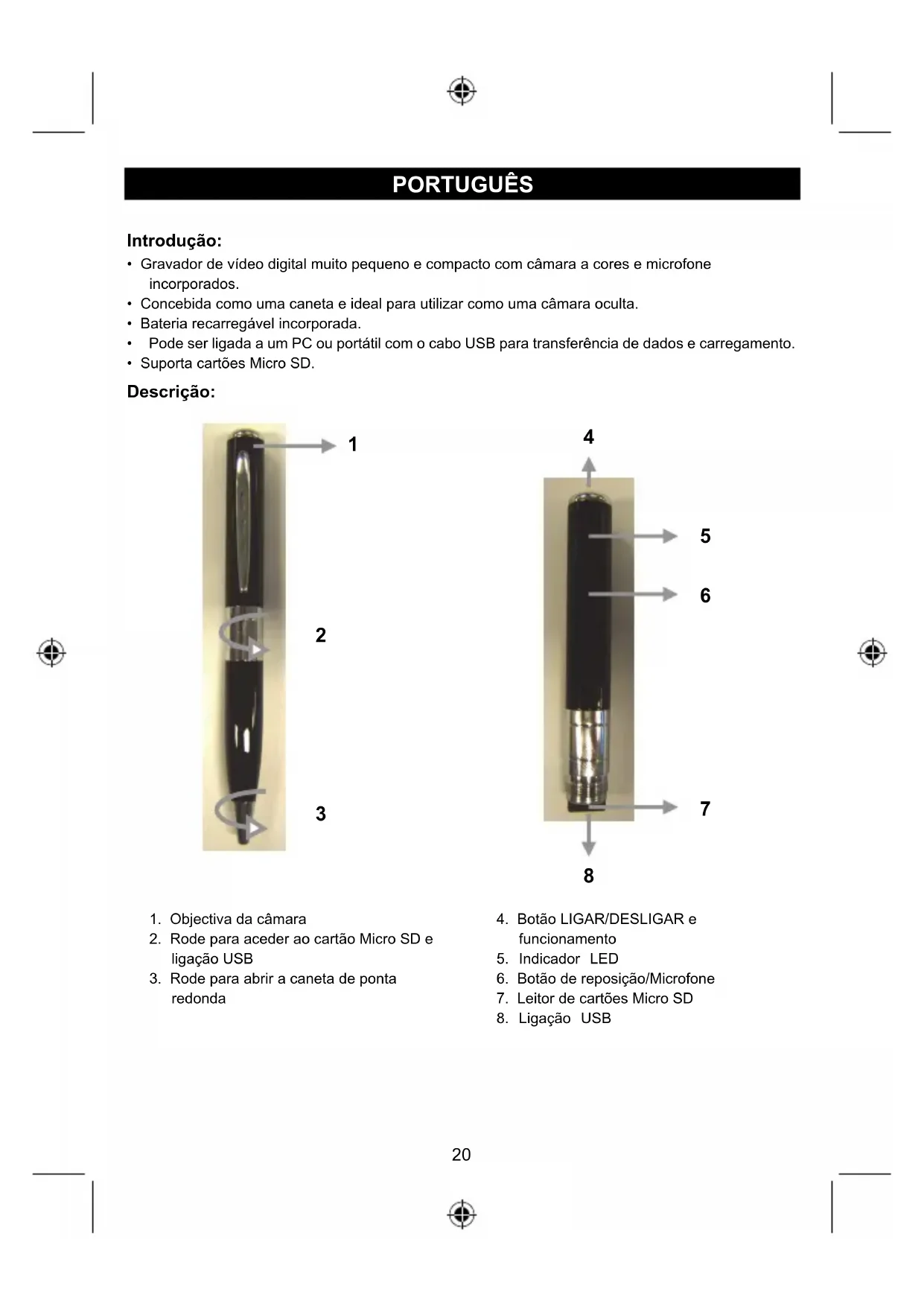 PORTUGUÊS

Introdução:

• Gravador de vídeo digital muito pequeno e compacto com câmara a cores e microfone incorporados.
• Concebida como uma caneta e ideal para utilizar como uma câmara oculta.
• Bateria recarregável incorporada.
• Pode ser ligada a um PC ou portátil com o cabo USB para transferência de dados e carregamento.
• Suporta cartões Micro SD.

Descrição:

1
2
3
4
5
6
7
8

1. Objectiva da câmara
2. Rode para aceder ao cartão Micro SD e ligação USB
3. Rode para abrir a caneta de ponta redonda

4. Botão LIGAR/DESLIGAR e funcionamento
5. Indicador LED
6. Botão de reposição/Microfone
7. Leitor de cartões Micro SD
8. Ligação USB

20