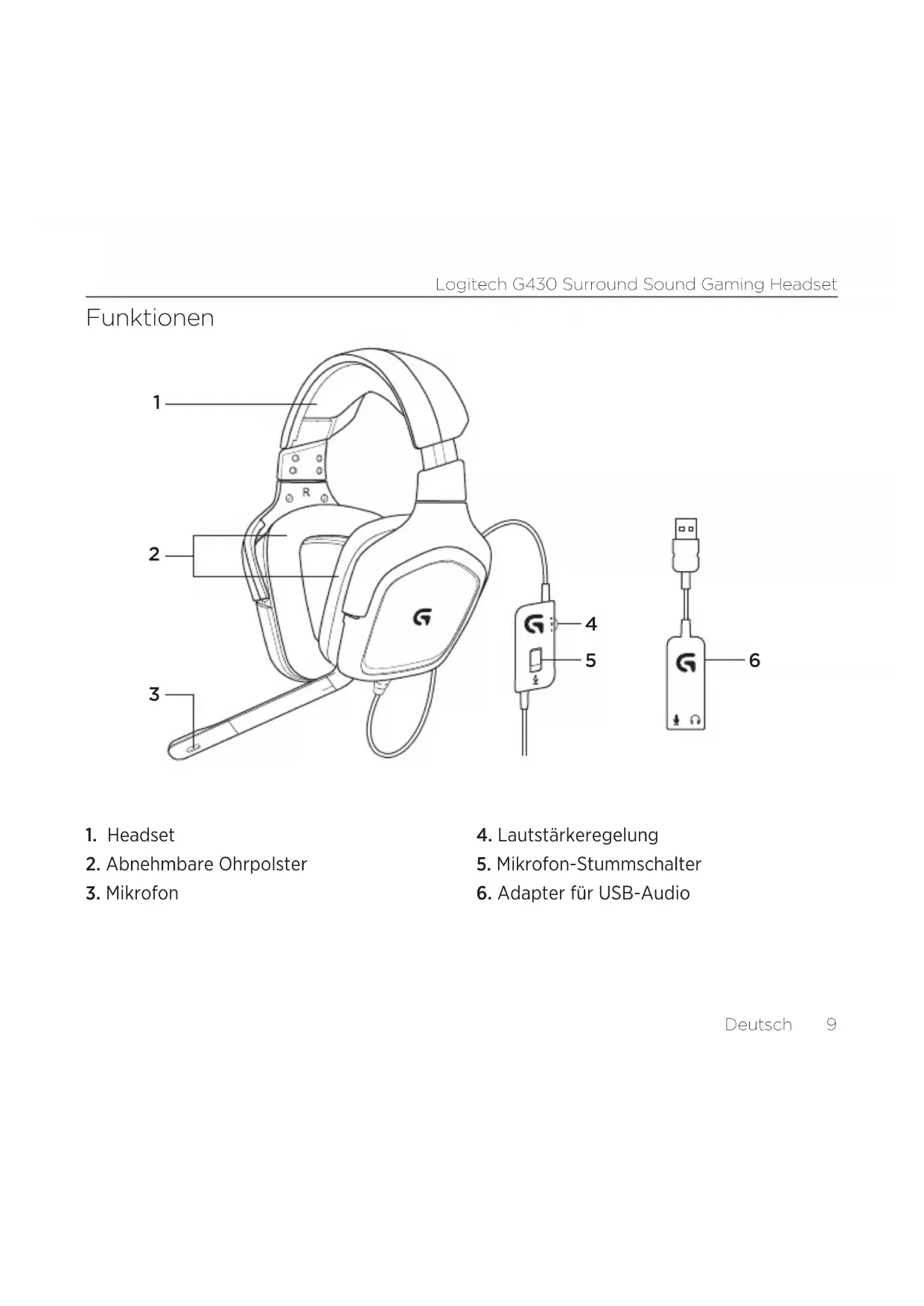 Logitech G430 Surround Sound Gaming Headset

Funktionen

1

R

2

3

4

5

6

1. Headset
2. Abnehmbare Ohrpolster
3. Mikrofon

4. Lautstärkeregelung
5. Mikrofon-Stummschalter
6. Adapter für USB-Audio

Deutsch 9