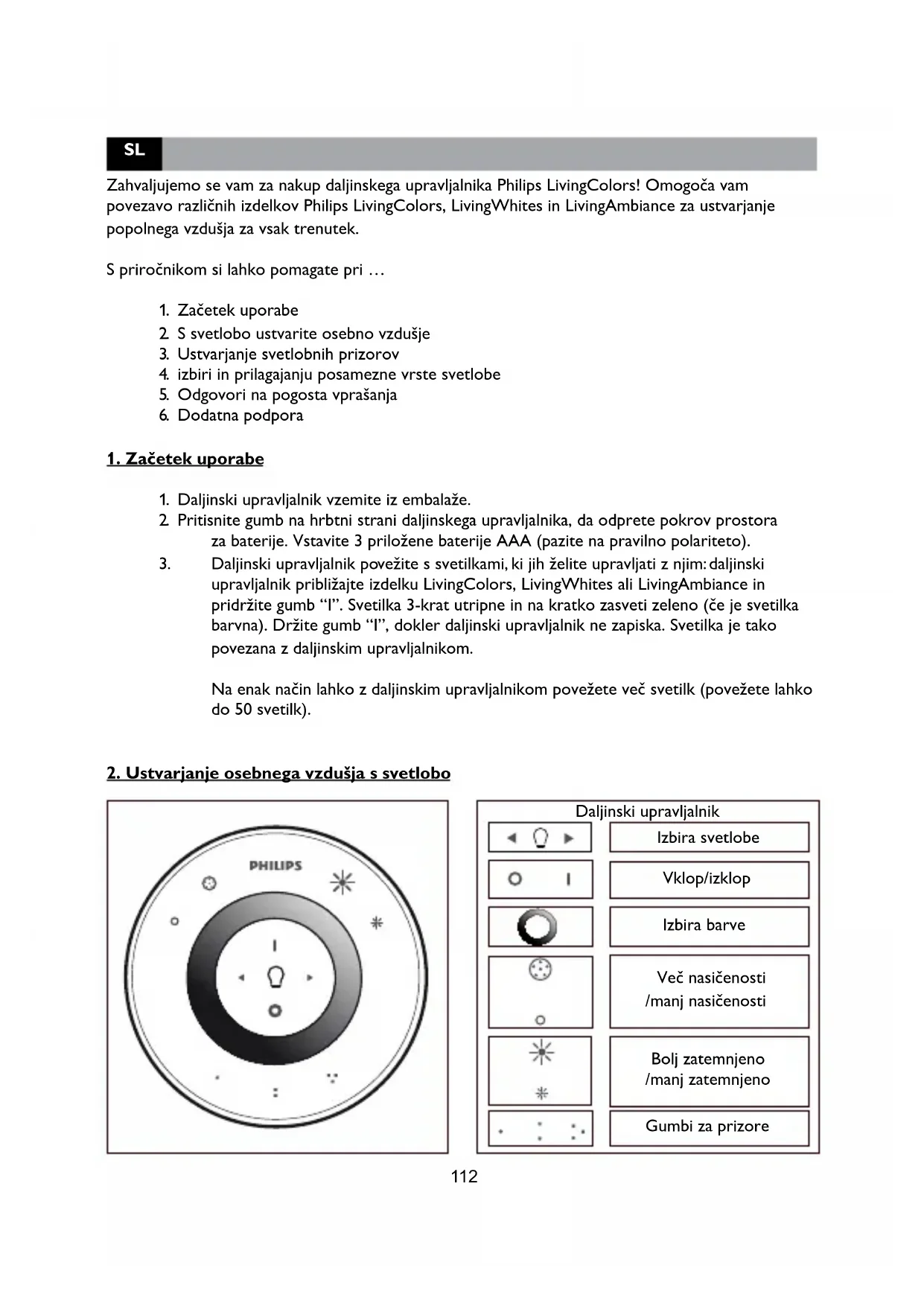 SL

Zahvaljujemo se vam za nakup daljinskega upravljalnika Philips LivingColors! Omogoča vam povezavo različnih izdelkov Philips LivingColors, LivingWhites in LivingAmbiance za ustvarjanje popolnega vzdušja za vsak trenutek.

S priročnikom si lahko pomagate pri …

1. Začetek uporabe
2. S svetlobo ustvarite osebno vzdušje
3. Ustvarjanje svetlobnih prizorov
4. izbiri in prilagajanju posamezne vrste svetlobe
5. Odgovori na pogosta vprašanja
6. Dodatna podpora

1. Začetek uporabe

1. Daljinski upravljalnik vzemite iz embalaže.
2. Pritisnite gumb na hrbtni strani daljinskega upravljalnika, da odprete pokrov prostora za baterije. Vstavite 3 priložene baterije AAA (pazite na pravilno polariteto).
3. Daljinski upravljalnik povežite s svetilkami, ki jih želite upravljati z njim: daljinski upravljalnik približajte izdelku LivingColors, LivingWhites ali LivingAmbiance in pridržite gumb “I”. Svetilka 3-krat utripne in na kratko zasveti zeleno (če je svetilka barvna). Držite gumb “I”, dokler daljinski upravljalnik ne zapiska. Svetilka je tako povezana z daljinskim upravljalnikom.

Na enak način lahko z daljinskim upravljalnikom povežete več svetilk (povežete lahko do 50 svetilk).

2. Ustvarjanje osebnega vzdušja s svetlobo

PHILIPS

Daljinski upravljalnik
Izbira svetlobe
Vklop/izklop
Izbira barve
Več nasičenosti /manj nasičenosti
Bolj zatemnjeno /manj zatemnjeno
Gumbi za prizore

112