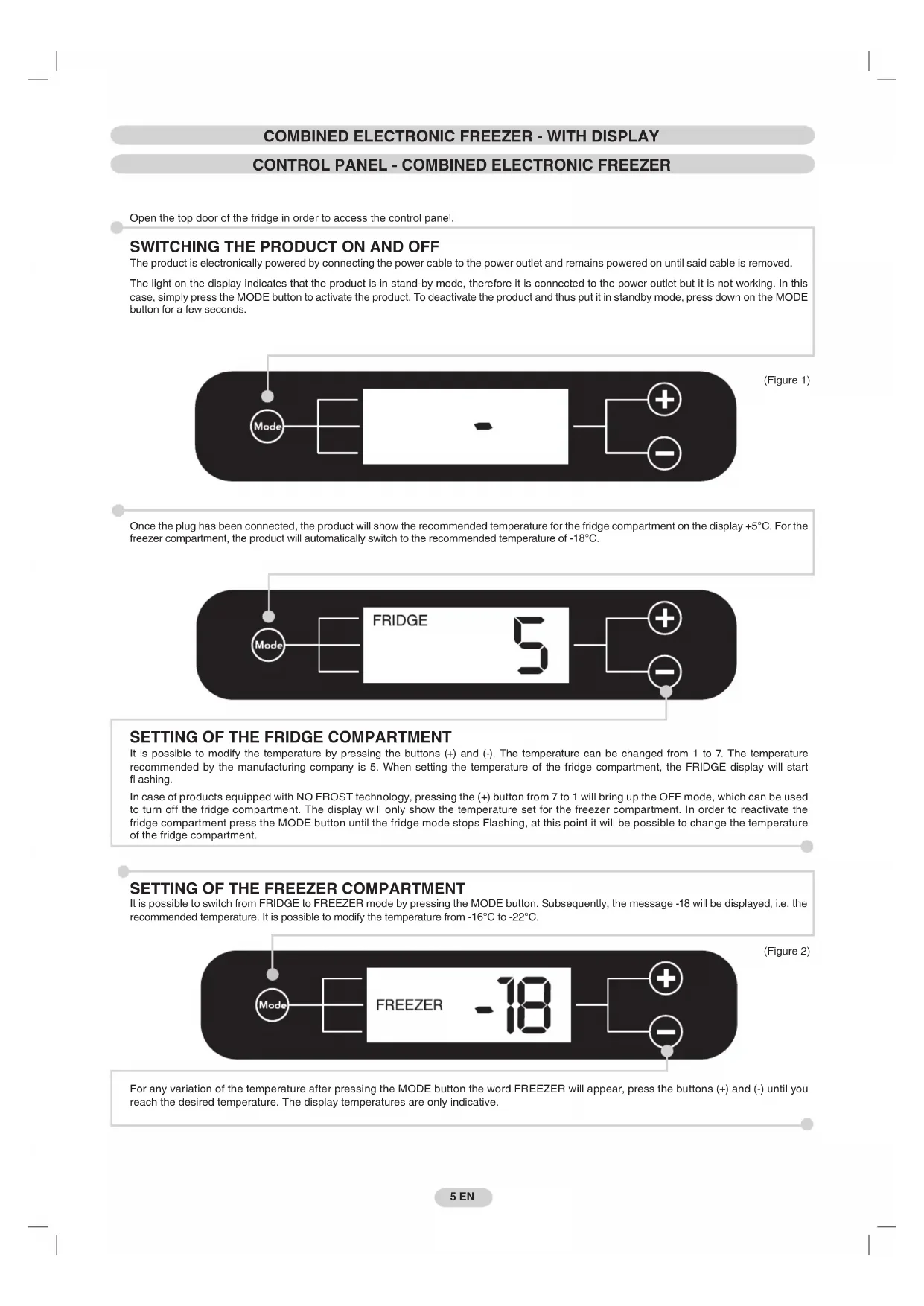 COMBINED ELECTRONIC FREEZER - WITH DISPLAY

CONTROL PANEL - COMBINED ELECTRONIC FREEZER

Open the top door of the fridge in order to access the control panel.

SWITCHING THE PRODUCT ON AND OFF

The product is electronically powered by connecting the power cable to the power outlet and remains powered on until said cable is removed.

The light on the display indicates that the product is in stand-by mode, therefore it is connected to the power outlet but it is not working. In this case, simply press the MODE button to activate the product. To deactivate the product and thus put it in standby mode, press down on the MODE button for a few seconds.

(Figure 1)

Mode

-

Once the plug has been connected, the product will show the recommended temperature for the fridge compartment on the display +5°C. For the freezer compartment, the product will automatically switch to the recommended temperature of -18°C.

Mode

FRIDGE

5

SETTING OF THE FRIDGE COMPARTMENT

It is possible to modify the temperature by pressing the buttons (+) and (-). The temperature can be changed from 1 to 7. The temperature recommended by the manufacturing company is 5. When setting the temperature of the fridge compartment, the FRIDGE display will start fl ashing.

In case of products equipped with NO FROST technology, pressing the (+) button from 7 to 1 will bring up the OFF mode, which can be used to turn off the fridge compartment. The display will only show the temperature set for the freezer compartment. In order to reactivate the fridge compartment press the MODE button until the fridge mode stops Flashing, at this point it will be possible to change the temperature of the fridge compartment.

SETTING OF THE FREEZER COMPARTMENT

It is possible to switch from FRIDGE to FREEZER mode by pressing the MODE button. Subsequently, the message -18 will be displayed, i.e. the recommended temperature. It is possible to modify the temperature from -16°C to -22°C.

(Figure 2)

Mode

FREEZER

-18

For any variation of the temperature after pressing the MODE button the word FREEZER will appear, press the buttons (+) and (-) until you reach the desired temperature. The display temperatures are only indicative.

5 EN