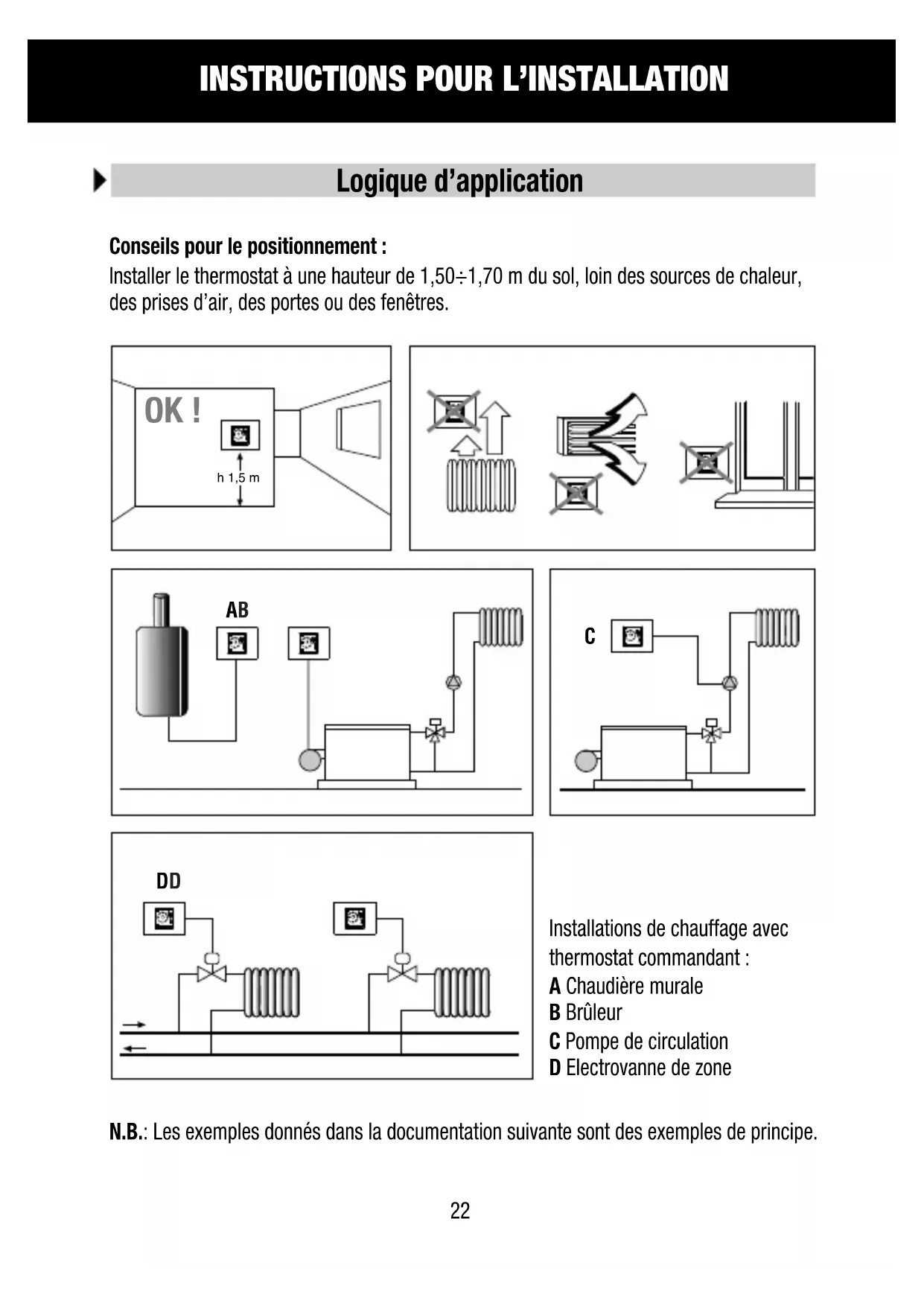 INSTRUCTIONS POUR L'INSTALLATION

Logique d'application

Conseils pour le positionnement :
Installer le thermostat à une hauteur de 1,50÷1,70 m du sol, loin des sources de chaleur, des prises d'air, des portes ou des fenêtres.

OK !

h 1,5 m

AB

C

DD

Installations de chauffage avec thermostat commandant :
A Chaudière murale
B Brûleur
C Pompe de circulation
D Electrovanne de zone

N.B.: Les exemples donnés dans la documentation suivante sont des exemples de principe.

22