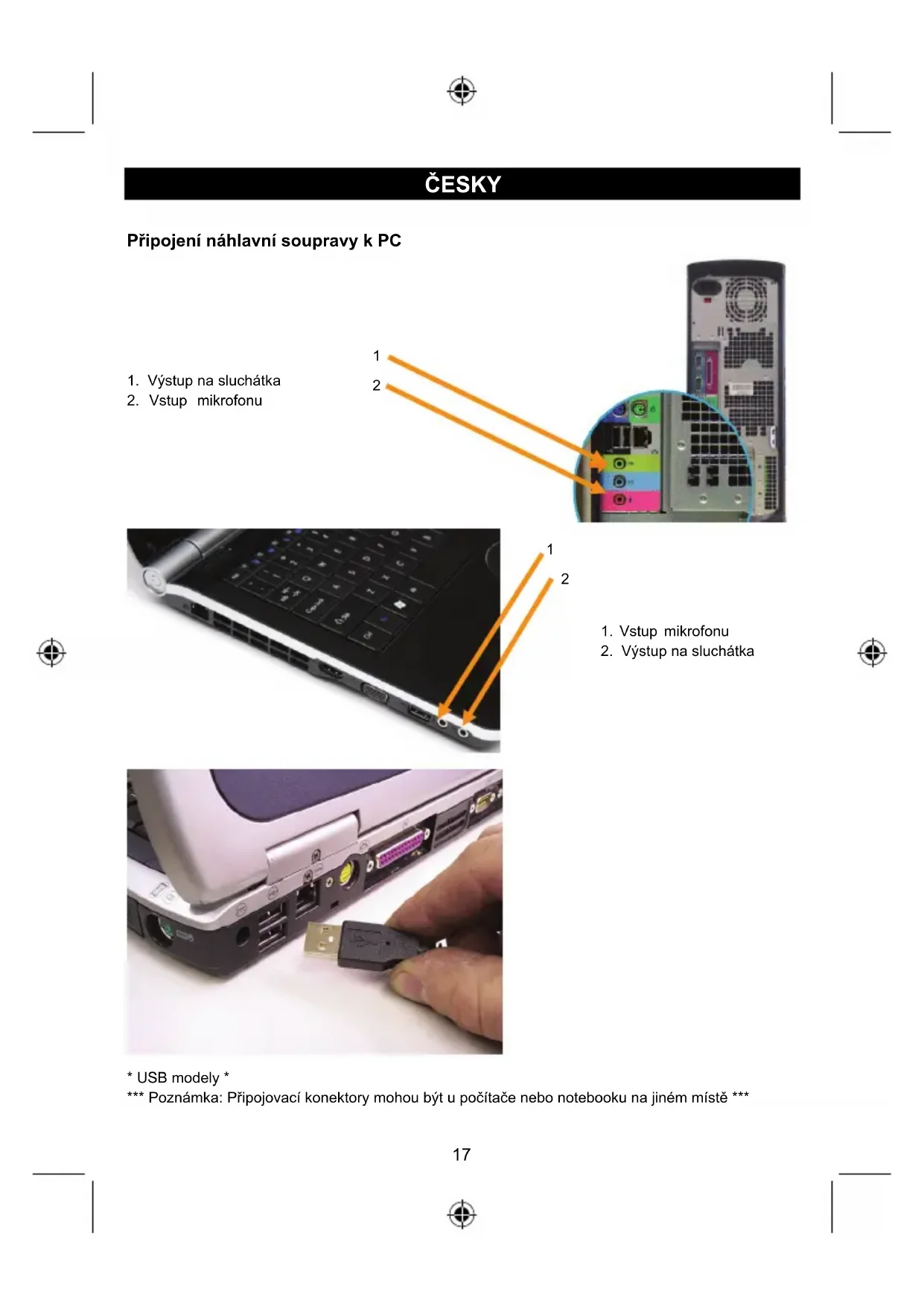 ČESKY

Připojení náhlavní soupravy k PC

1. Výstup na sluchátka
2. Vstup mikrofonu

1
2

1
2

1. Vstup mikrofonu
2. Výstup na sluchátka

* USB modely *
*** Poznámka: Připojovací konektory mohou být u počítače nebo notebooku na jiném místě ***

17