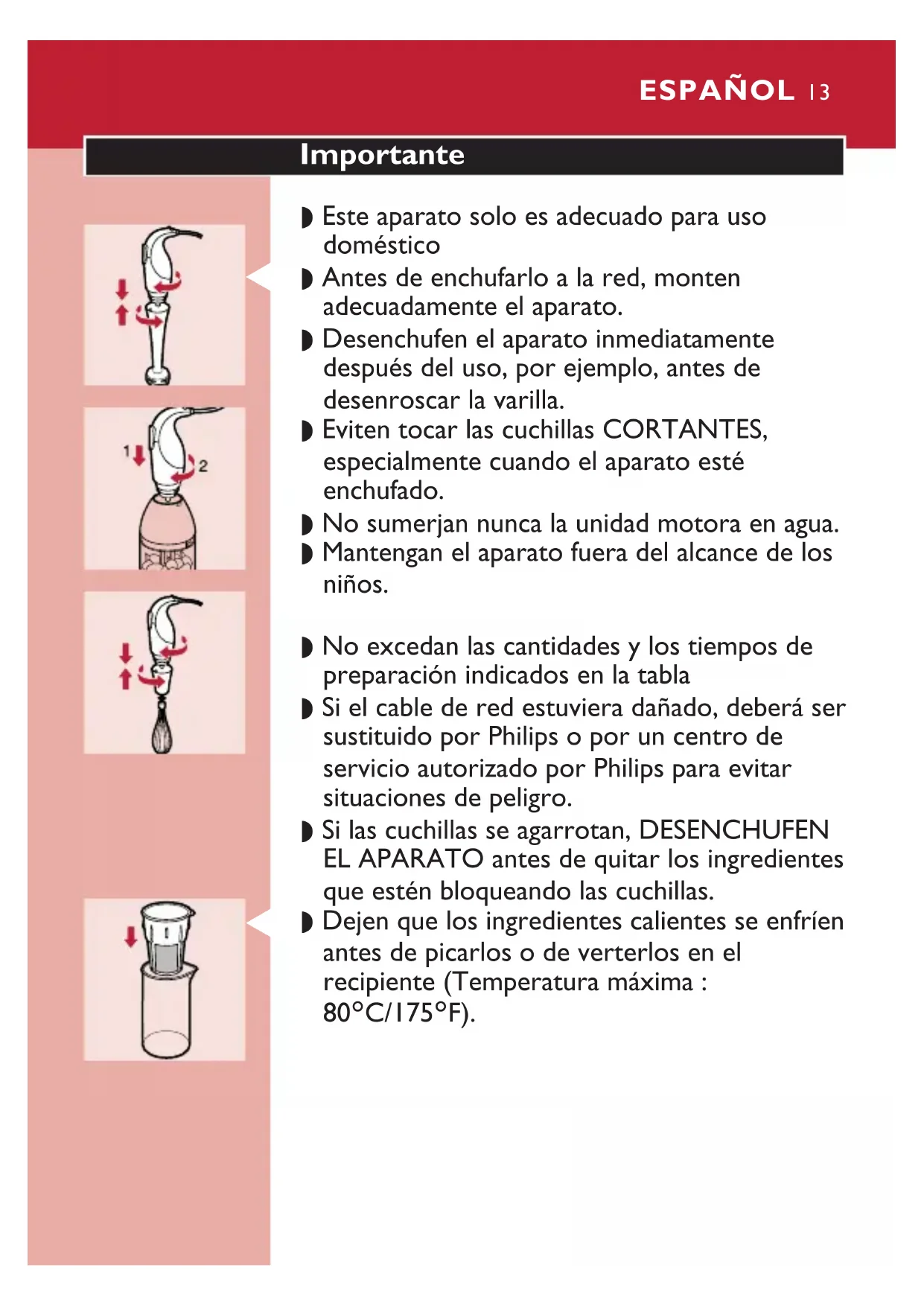 ESPAÑOL 13

Importante

1 2

◗ Este aparato solo es adecuado para uso doméstico
◗ Antes de enchufarlo a la red, monten adecuadamente el aparato.
◗ Desenchufen el aparato inmediatamente después del uso, por ejemplo, antes de desenroscar la varilla.
◗ Eviten tocar las cuchillas CORTANTES, especialmente cuando el aparato esté enchufado.
◗ No sumerjan nunca la unidad motora en agua.
◗ Mantengan el aparato fuera del alcance de los niños.

◗ No excedan las cantidades y los tiempos de preparación indicados en la tabla
◗ Si el cable de red estuviera dañado, deberá ser sustituido por Philips o por un centro de servicio autorizado por Philips para evitar situaciones de peligro.
◗ Si las cuchillas se agarrotan, DESENCHUFEN EL APARATO antes de quitar los ingredientes que estén bloqueando las cuchillas.
◗ Dejen que los ingredientes calientes se enfríen antes de picarlos o de verterlos en el recipiente (Temperatura máxima : 80°C/175°F).