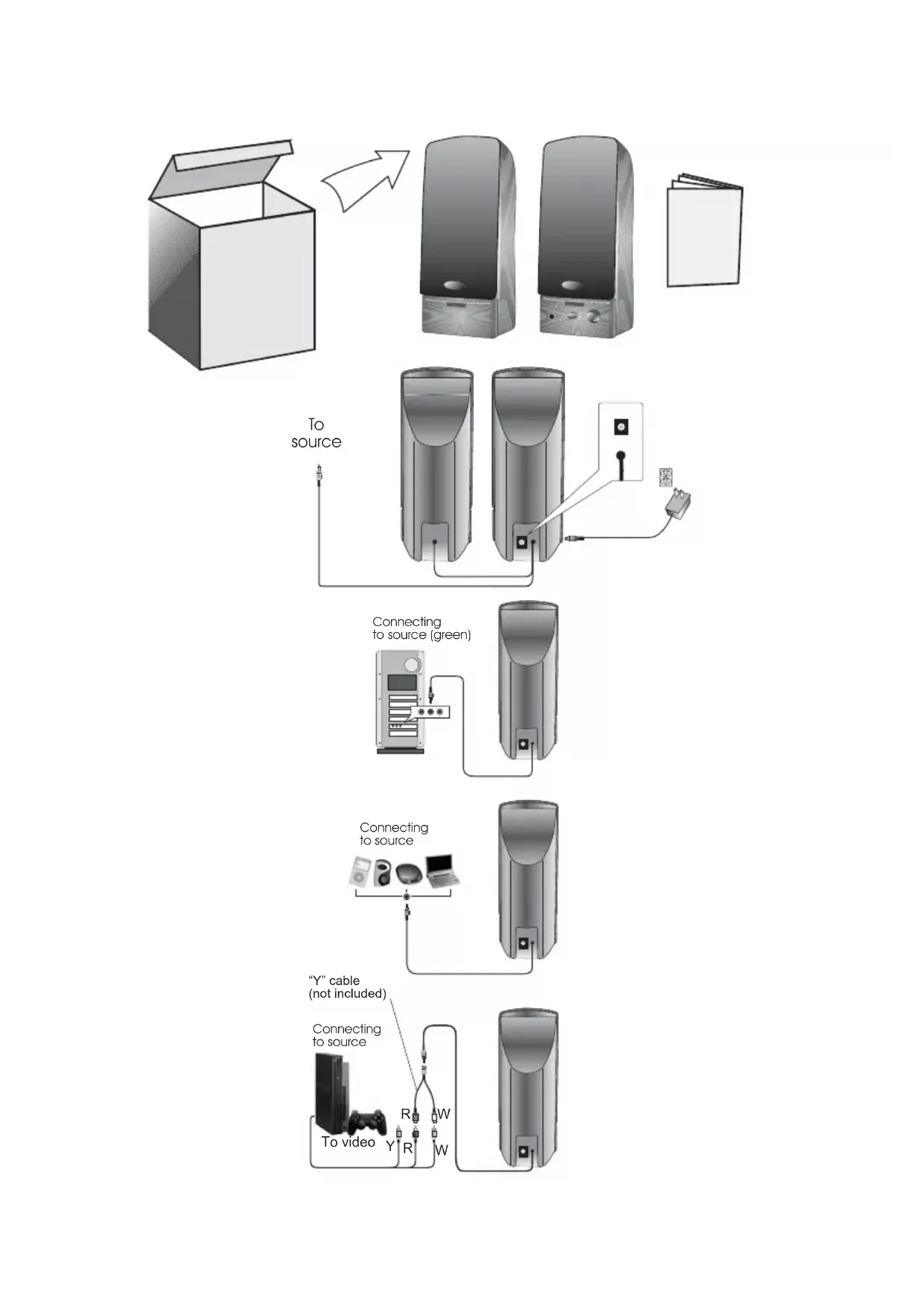 To source

Connecting to source (green)

Connecting to source

"Y" cable (not included)

Connecting to source

R W

To video Y R W