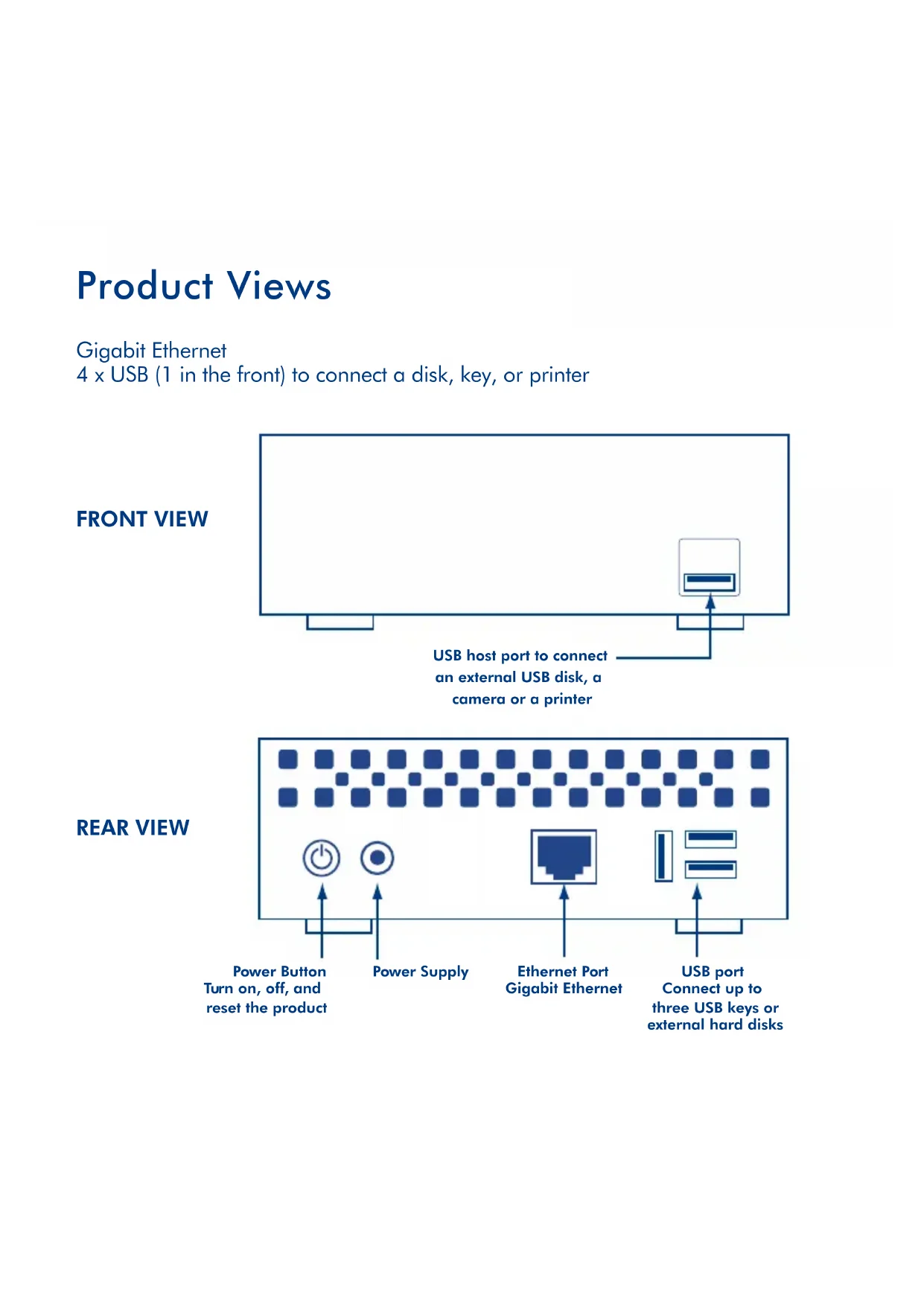 Product Views

Gigabit Ethernet
4 x USB (1 in the front) to connect a disk, key, or printer

FRONT VIEW

USB host port to connect an external USB disk, a camera or a printer

REAR VIEW

Power Button
Turn on, off, and reset the product

Power Supply

Ethernet Port
Gigabit Ethernet

USB port
Connect up to three USB keys or external hard disks