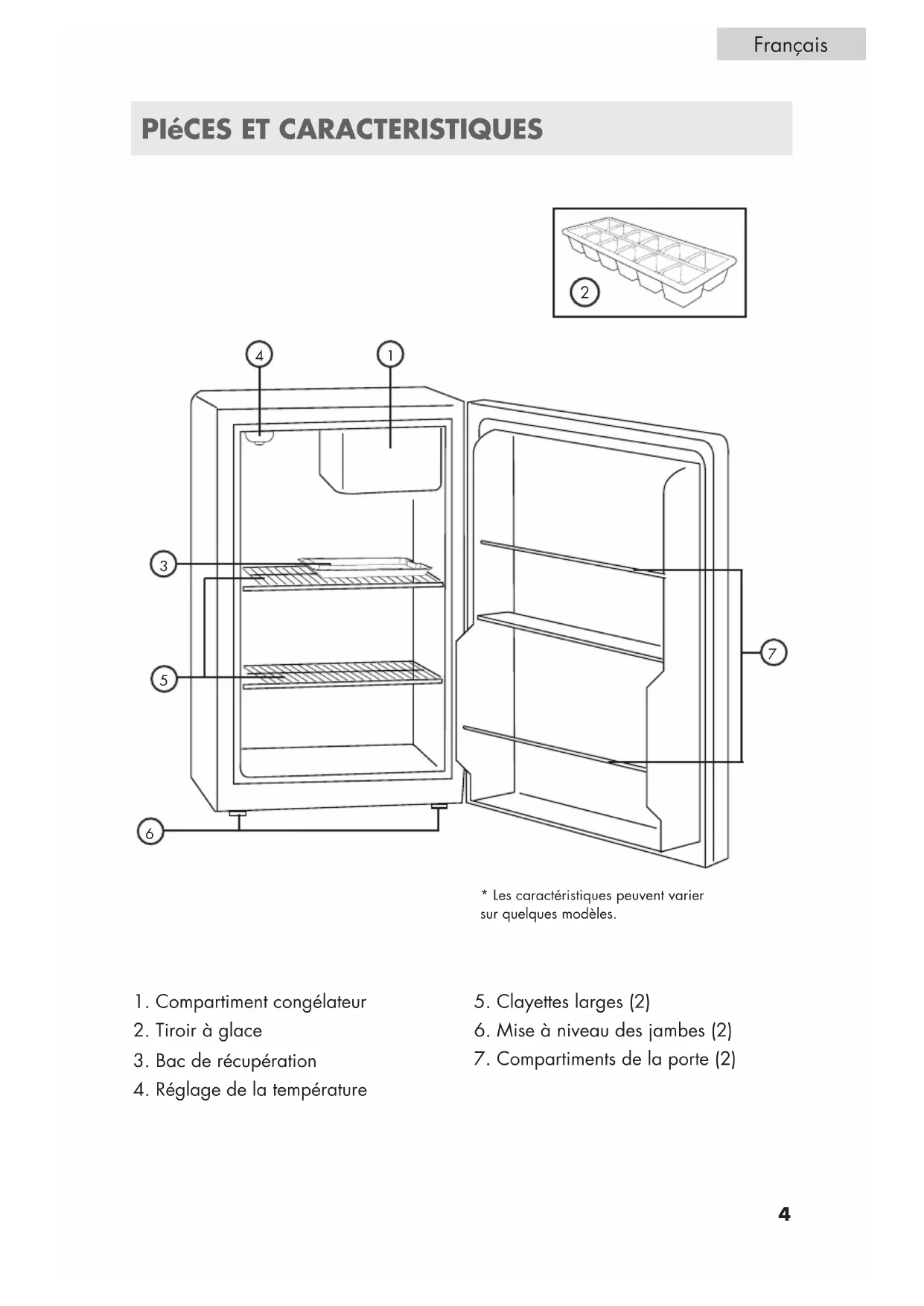 Français

PIéCES ET CARACTERISTIQUES

2

4

1

3

5

7

6

* Les caractéristiques peuvent varier sur quelques modèles.

1. Compartiment congélateur
2. Tiroir à glace
3. Bac de récupération
4. Réglage de la température

5. Clayettes larges (2)
6. Mise à niveau des jambes (2)
7. Compartiments de la porte (2)

4