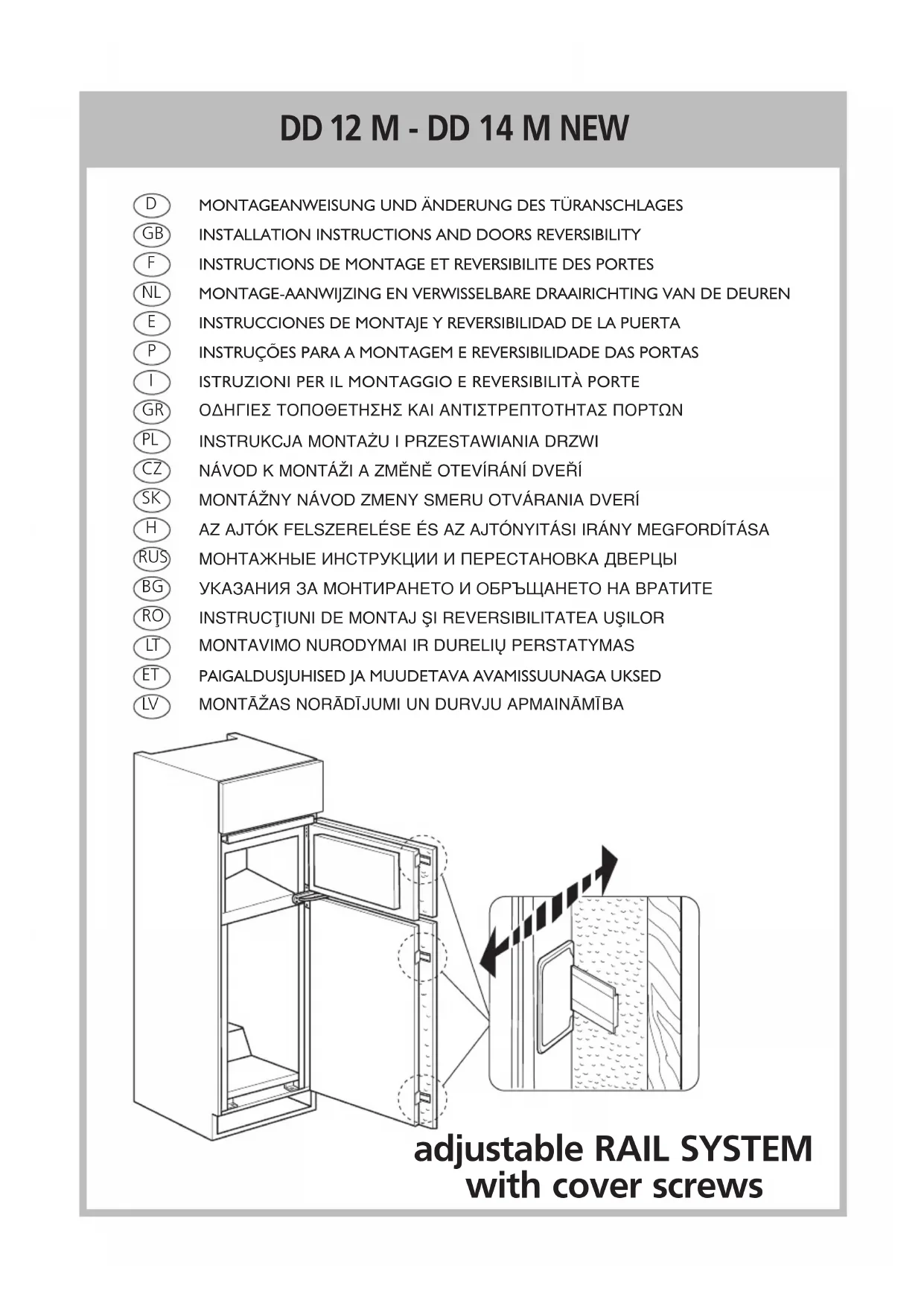 DD 12 M - DD 14 M NEW

D MONTAGEANWEISUNG UND ÄNDERUNG DES TÜRANSCHLAGES
GB INSTALLATION INSTRUCTIONS AND DOORS REVERSIBILITY
F INSTRUCTIONS DE MONTAGE ET REVERSIBILITE DES PORTES
NL MONTAGE-AANWIJZING EN VERWISSELBARE DRAAIRICHTING VAN DE DEUREN
E INSTRUCCIONES DE MONTAJE Y REVERSIBILIDAD DE LA PUERTA
P INSTRUÇÕES PARA A MONTAGEM E REVERSIBILIDADE DAS PORTAS
I ISTRUZIONI PER IL MONTAGGIO E REVERSIBILITÀ PORTE
GR ΟΔΗΓΙΕΣ ΤΟΠΟΘΕΤΗΣΗΣ ΚΑΙ ΑΝΤΙΣΤΡΕΠΤΟΤΗΤΑΣ ΠΟΡΤΩΝ
PL INSTRUKCJA MONTAŻU I PRZESTAWIANIA DRZWI
CZ NÁVOD K MONTÁŽI A ZMĚNĚ OTEVÍRÁNÍ DVEŘÍ
SK MONTÁŽNY NÁVOD ZMENY SMERU OTVÁRANIA DVERÍ
H AZ AJTÓK FELSZERELÉSE ÉS AZ AJTÓNYITÁSI IRÁNY MEGFORDÍTÁSA
RUS МОНТАЖНЫЕ ИНСТРУКЦИИ И ПЕРЕСТАНОВКА ДВЕРЦЫ
BG УКАЗАНИЯ ЗА МОНТИРАНЕТО И ОБРЪЩАНЕТО НА ВРАТИТЕ
RO INSTRUCŢIUNI DE MONTAJ ŞI REVERSIBILITATEA UŞILOR
LT MONTAVIMO NURODYMAI IR DURELIŲ PERSTATYMAS
ET PAIGALDUSJUHISED JA MUUDETAVA AVAMISSUUNAGA UKSED
LV MONTĀŽAS NORĀDĪJUMI UN DURVJU APMAINĀMĪBA

adjustable RAIL SYSTEM with cover screws