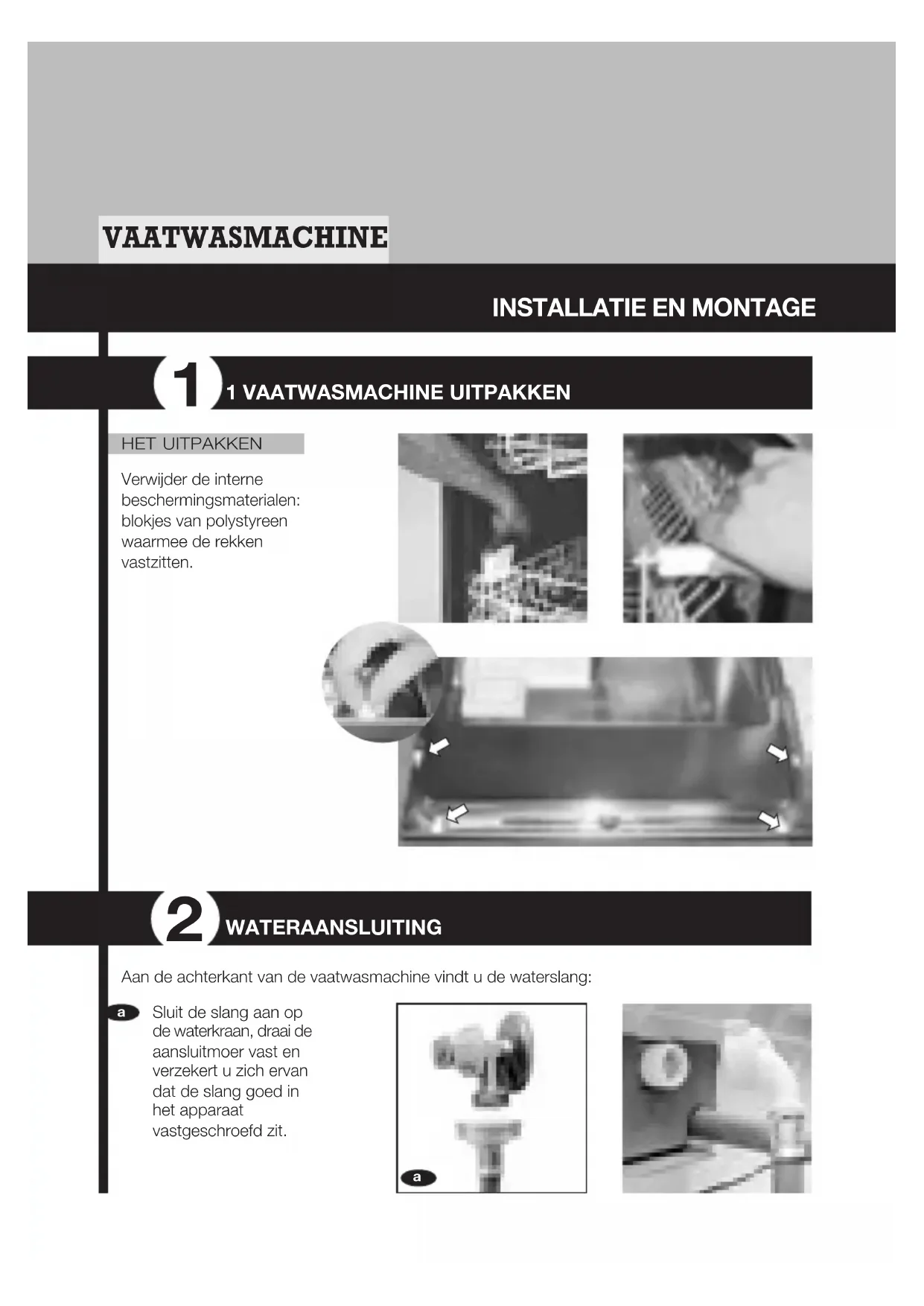 VAATWASMACHINE

INSTALLATIE EN MONTAGE

1 1 VAATWASMACHINE UITPAKKEN

HET UITPAKKEN

Verwijder de interne beschermingsmaterialen: blokjes van polystyreen waarmee de rekken vastzitten.

2 WATERAANSLUITING

Aan de achterkant van de vaatwasmachine vindt u de waterslang:

a Sluit de slang aan op de waterkraan, draai de aansluitmoer vast en verzekert u zich ervan dat de slang goed in het apparaat vastgeschroefd zit.

a