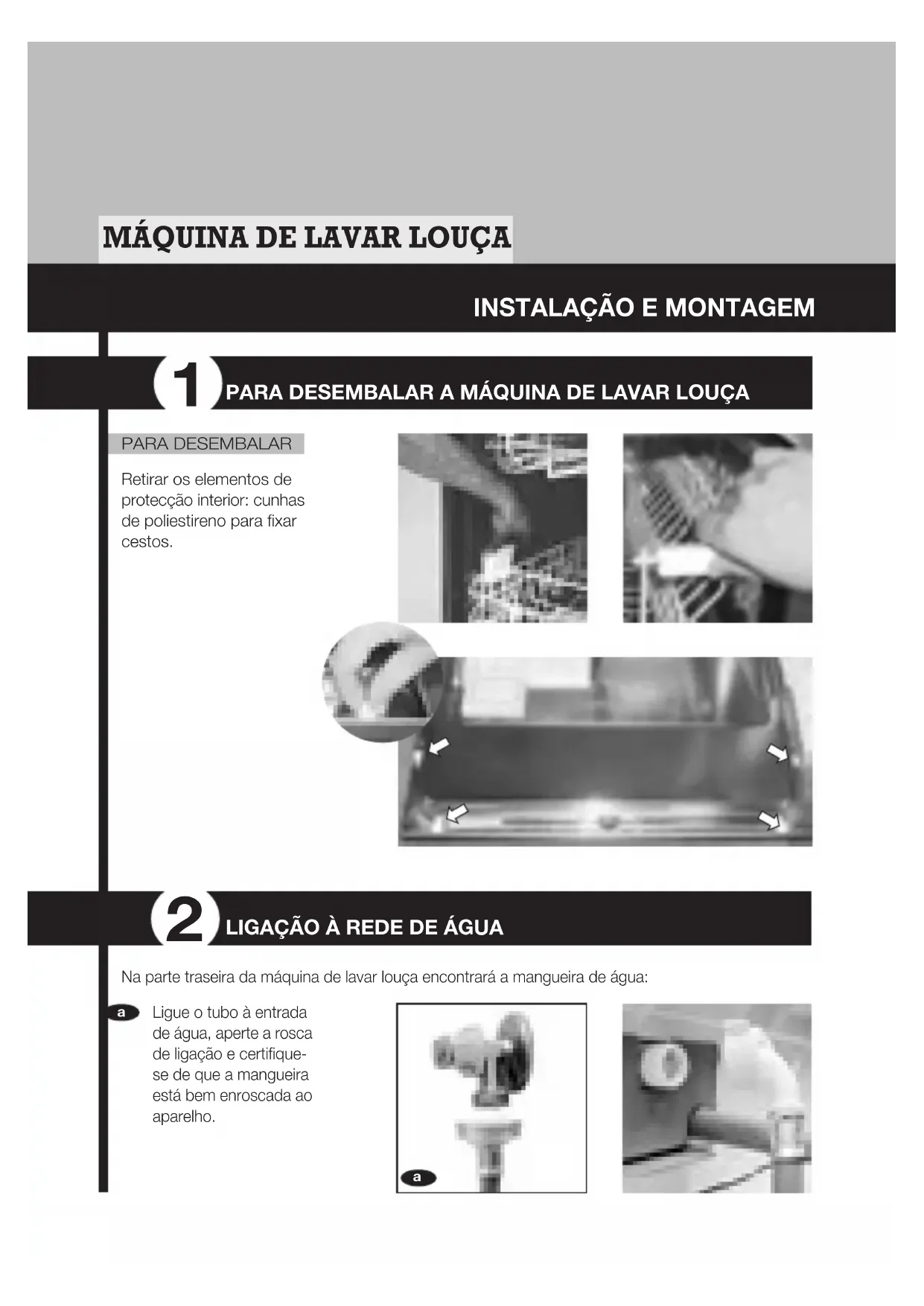 MÁQUINA DE LAVAR LOUÇA

INSTALAÇÃO E MONTAGEM

1 PARA DESEMBALAR A MÁQUINA DE LAVAR LOUÇA

PARA DESEMBALAR

Retirar os elementos de protecção interior: cunhas de poliestireno para fixar cestos.

2 LIGAÇÃO À REDE DE ÁGUA

Na parte traseira da máquina de lavar louça encontrará a mangueira de água:

a Ligue o tubo à entrada de água, aperte a rosca de ligação e certifique-se de que a mangueira está bem enroscada ao aparelho.

a