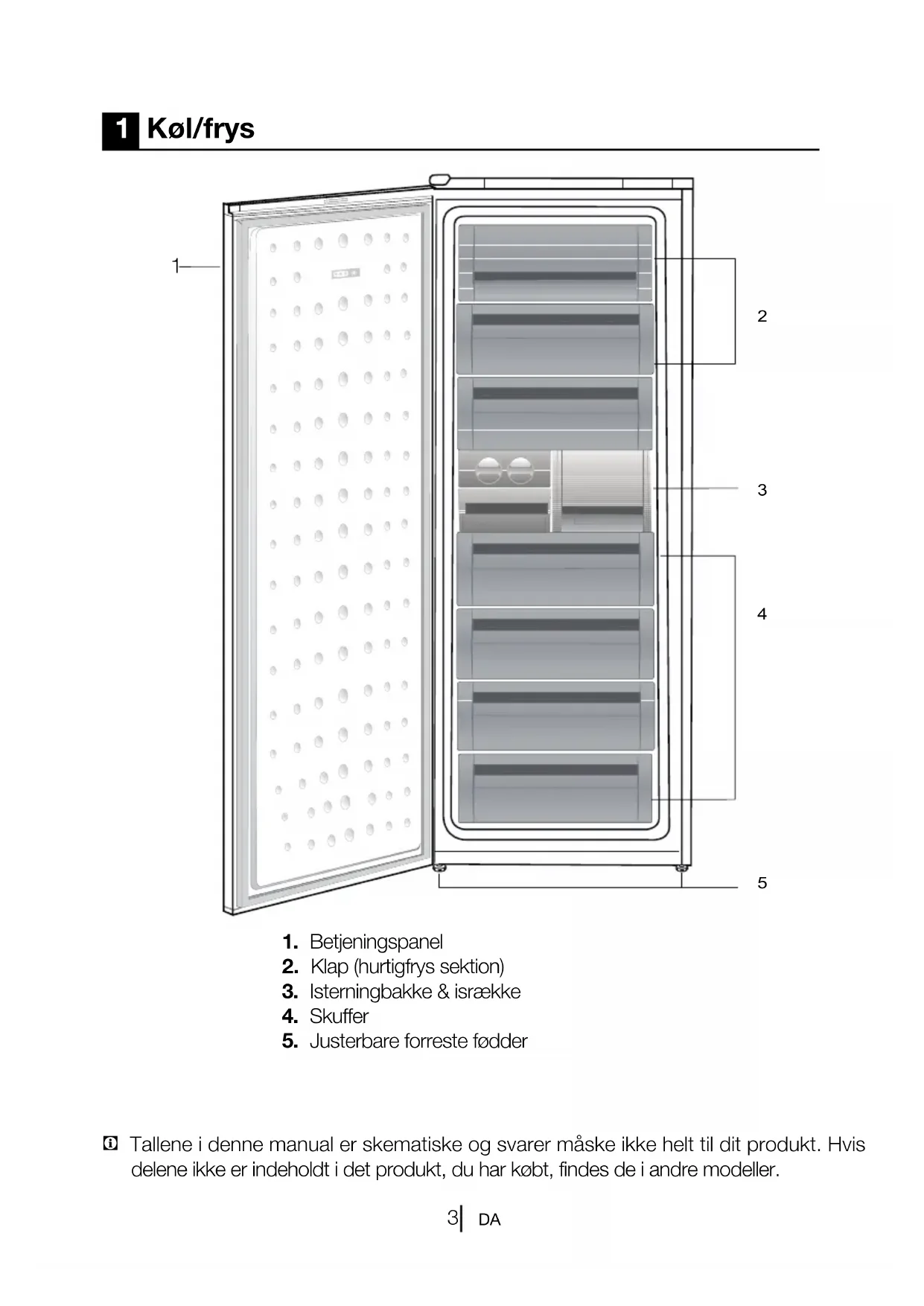 1 Køl/frys

1

2

3

4

5

1. Betjeningspanel
2. Klap (hurtigfrys sektion)
3. Isterningbakke & isrække
4. Skuffer
5. Justerbare forreste fødder

Tallene i denne manual er skematiske og svarer måske ikke helt til dit produkt. Hvis delene ikke er indeholdt i det produkt, du har købt, findes de i andre modeller.

3 DA