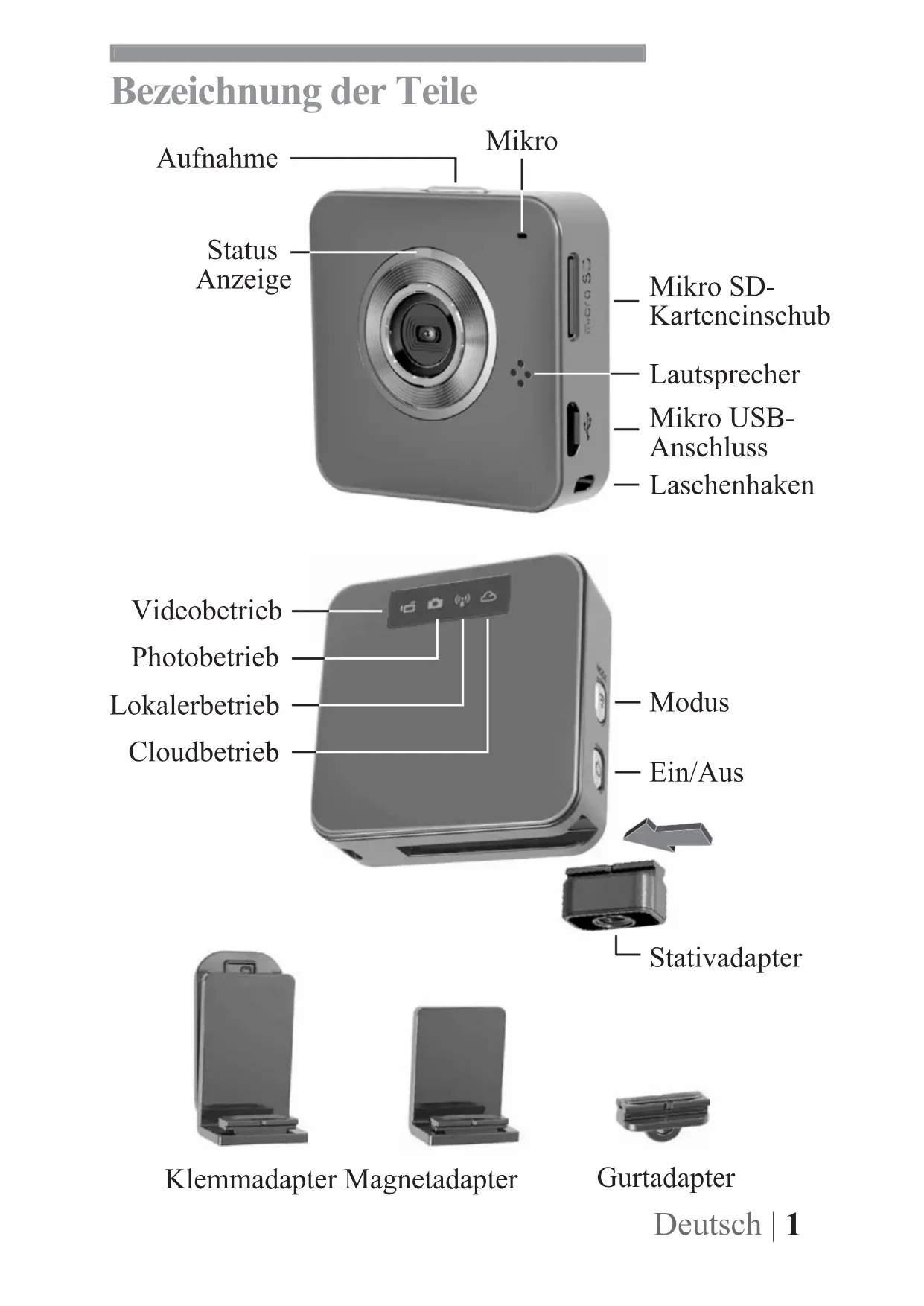 Bezeichnung der Teile

Aufnahme

Mikro

Status Anzeige

micro SD

Mikro SD-Karteneinschub

Lautsprecher

Mikro USB-Anschluss

Laschenhaken

Videobetrieb

Photobetrieb

Lokalerbetrieb

Cloudbetrieb

Modus

Ein/Aus

Stativadapter

Klemmadapter Magnetadapter

Gurtadapter

Deutsch | 1