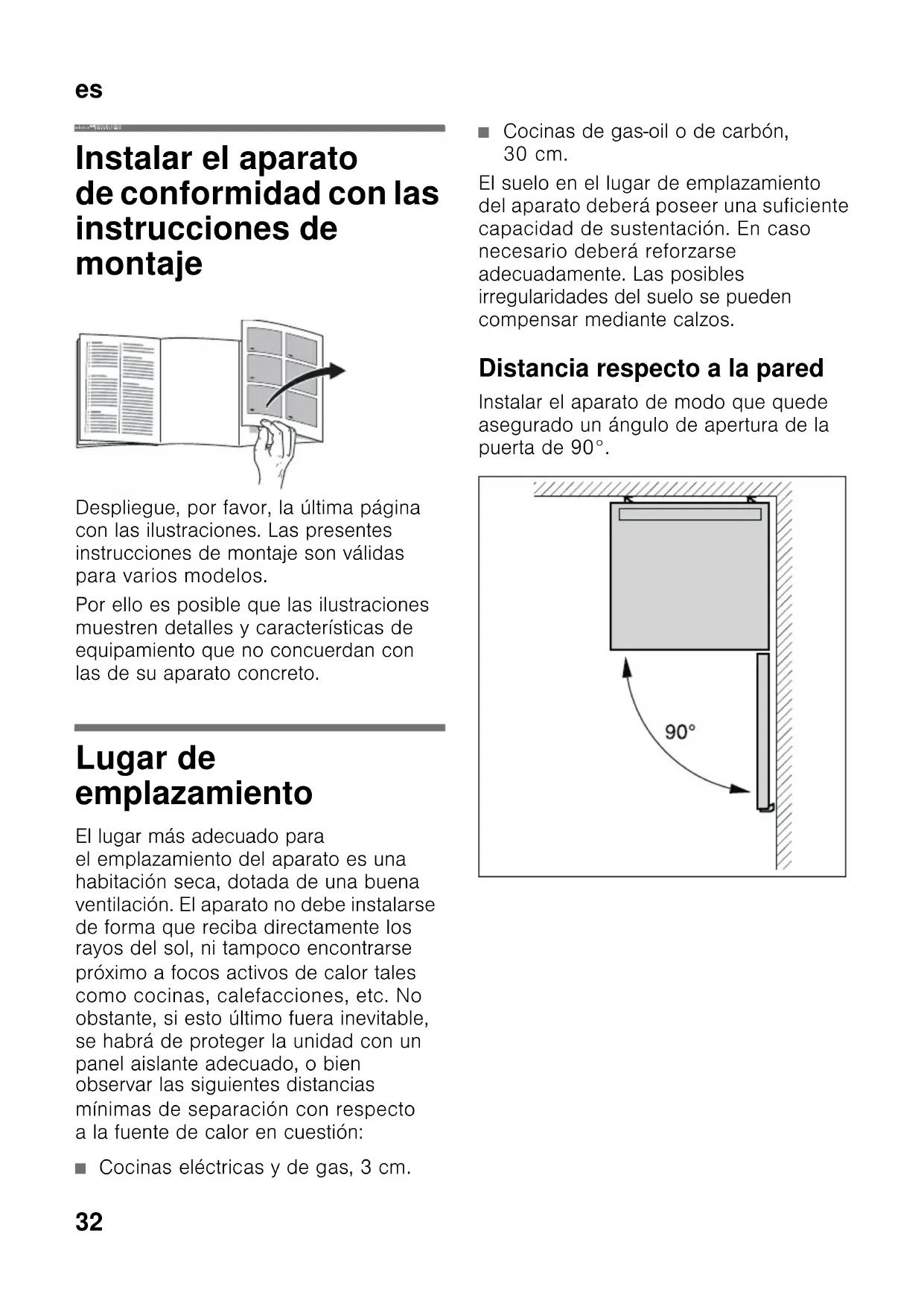 es

Instalar el aparato de conformidad con las instrucciones de montaje

Despliegue, por favor, la última página con las ilustraciones. Las presentes instrucciones de montaje son válidas para varios modelos.

Por ello es posible que las ilustraciones muestren detalles y características de equipamiento que no concuerdan con las de su aparato concreto.

Lugar de emplazamiento

El lugar más adecuado para el emplazamiento del aparato es una habitación seca, dotada de una buena ventilación. El aparato no debe instalarse de forma que reciba directamente los rayos del sol, ni tampoco encontrarse próximo a focos activos de calor tales como cocinas, calefacciones, etc. No obstante, si esto último fuera inevitable, se habrá de proteger la unidad con un panel aislante adecuado, o bien observar las siguientes distancias mínimas de separación con respecto a la fuente de calor en cuestión:

■ Cocinas eléctricas y de gas, 3 cm.

■ Cocinas de gas-oil o de carbón, 30 cm.

El suelo en el lugar de emplazamiento del aparato deberá poseer una suficiente capacidad de sustentación. En caso necesario deberá reforzarse adecuadamente. Las posibles irregularidades del suelo se pueden compensar mediante calzos.

Distancia respecto a la pared

Instalar el aparato de modo que quede asegurado un ángulo de apertura de la puerta de 90°.

90°

32