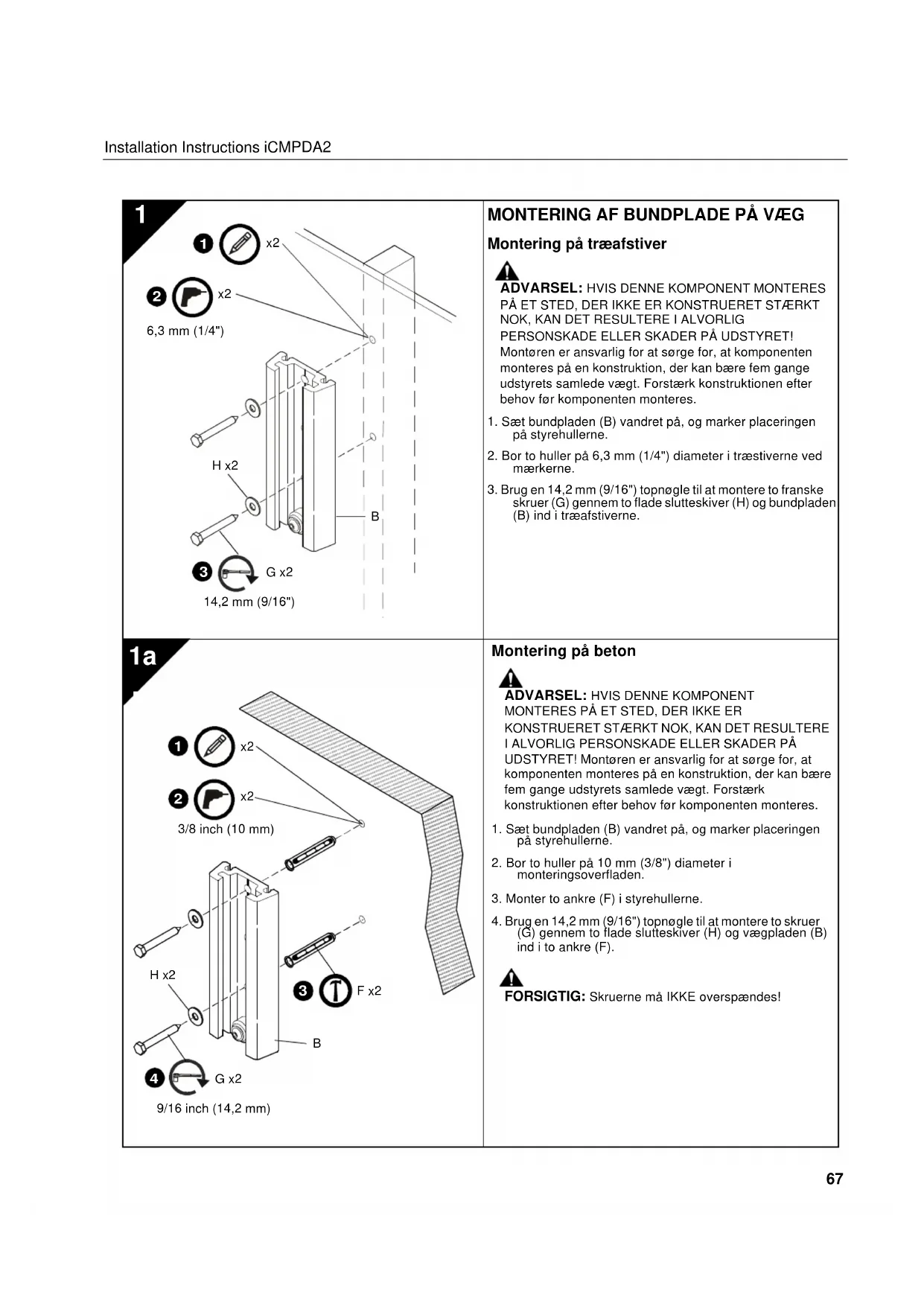 Installation Instructions iCMPDA2

1

1 x2

2 x2

6,3 mm (1/4")

H x2

B

3 G x2

14,2 mm (9/16")

MONTERING AF BUNDPLADE PÅ VÆG

Montering på træafstiver

ADVARSEL: HVIS DENNE KOMPONENT MONTERES PÅ ET STED, DER IKKE ER KONSTRUERET STÆRKT NOK, KAN DET RESULTERE I ALVORLIG PERSONSKADE ELLER SKADER PÅ UDSTYRET! Montøren er ansvarlig for at sørge for, at komponenten monteres på en konstruktion, der kan bære fem gange udstyrets samlede vægt. Forstærk konstruktionen efter behov før komponenten monteres.

1. Sæt bundpladen (B) vandret på, og marker placeringen på styrehullerne.

2. Bor to huller på 6,3 mm (1/4") diameter i træstiverne ved mærkerne.

3. Brug en 14,2 mm (9/16") topnøgle til at montere to franske skruer (G) gennem to flade slutteskiver (H) og bundpladen (B) ind i træafstiverne.

1a

1 x2

2 x2

3/8 inch (10 mm)

H x2

3 F x2

B

4 G x2

9/16 inch (14,2 mm)

Montering på beton

ADVARSEL: HVIS DENNE KOMPONENT MONTERES PÅ ET STED, DER IKKE ER KONSTRUERET STÆRKT NOK, KAN DET RESULTERE I ALVORLIG PERSONSKADE ELLER SKADER PÅ UDSTYRET! Montøren er ansvarlig for at sørge for, at komponenten monteres på en konstruktion, der kan bære fem gange udstyrets samlede vægt. Forstærk konstruktionen efter behov før komponenten monteres.

1. Sæt bundpladen (B) vandret på, og marker placeringen på styrehullerne.

2. Bor to huller på 10 mm (3/8") diameter i monteringsoverfladen.

3. Monter to ankre (F) i styrehullerne.

4. Brug en 14,2 mm (9/16") topnøgle til at montere to skruer (G) gennem to flade slutteskiver (H) og vægpladen (B) ind i to ankre (F).

FORSIGTIG: Skruerne må IKKE overspændes!

67