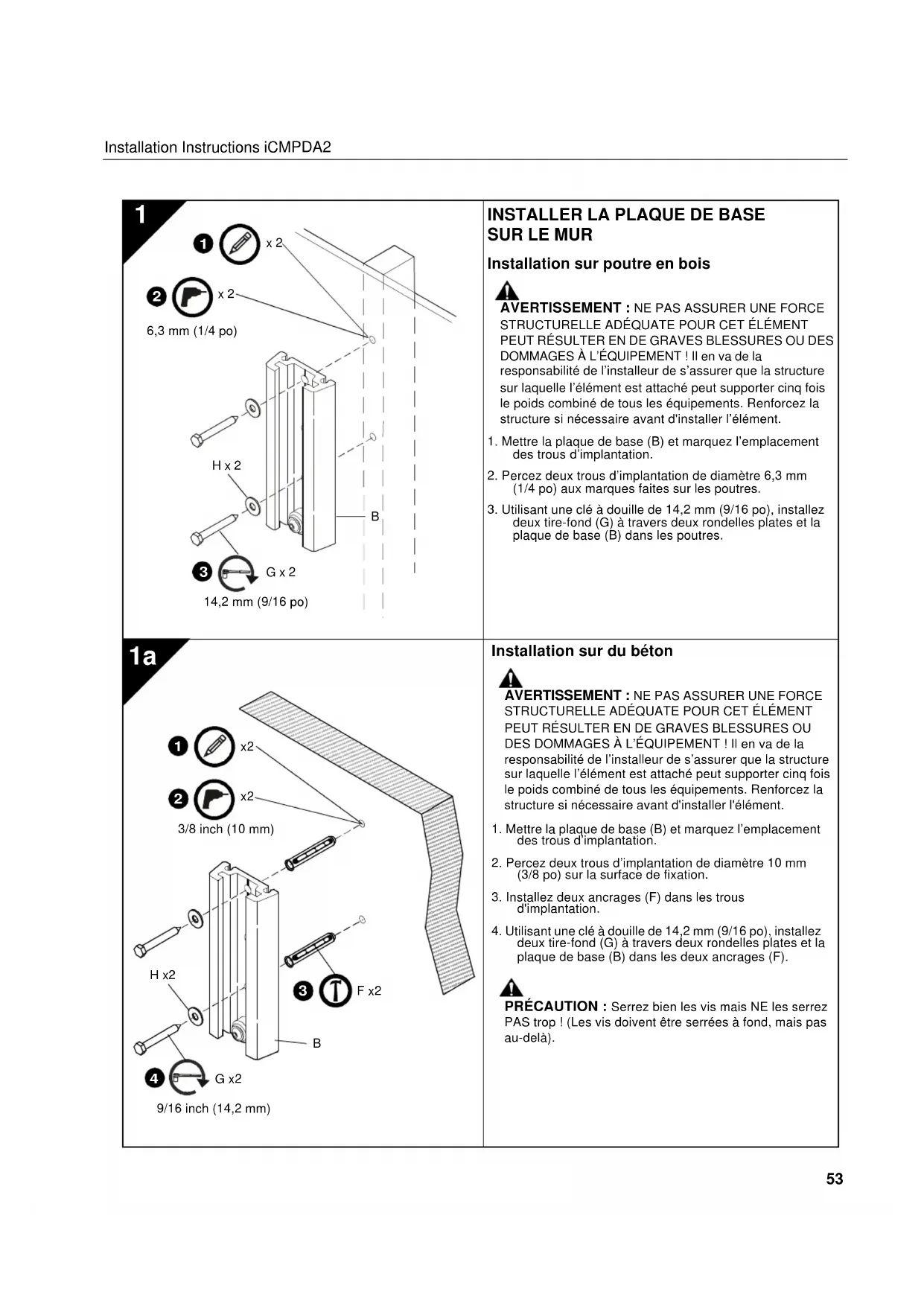 Installation Instructions iCMPDA2

1

1 x 2

2 x 2

6,3 mm (1/4 po)

H x 2

B

3 G x 2

14,2 mm (9/16 po)

INSTALLER LA PLAQUE DE BASE SUR LE MUR

Installation sur poutre en bois

AVERTISSEMENT : NE PAS ASSURER UNE FORCE STRUCTURELLE ADÉQUATE POUR CET ÉLÉMENT PEUT RÉSULTER EN DE GRAVES BLESSURES OU DES DOMMAGES À L'ÉQUIPEMENT ! Il en va de la responsabilité de l'installeur de s'assurer que la structure sur laquelle l'élément est attaché peut supporter cinq fois le poids combiné de tous les équipements. Renforcez la structure si nécessaire avant d'installer l'élément.

1. Mettre la plaque de base (B) et marquez l'emplacement des trous d'implantation.

2. Percez deux trous d'implantation de diamètre 6,3 mm (1/4 po) aux marques faites sur les poutres.

3. Utilisant une clé à douille de 14,2 mm (9/16 po), installez deux tire-fond (G) à travers deux rondelles plates et la plaque de base (B) dans les poutres.

1a

1 x2

2 x2

3/8 inch (10 mm)

H x2

3 F x2

B

4 G x2

9/16 inch (14,2 mm)

Installation sur du béton

AVERTISSEMENT : NE PAS ASSURER UNE FORCE STRUCTURELLE ADÉQUATE POUR CET ÉLÉMENT PEUT RÉSULTER EN DE GRAVES BLESSURES OU DES DOMMAGES À L'ÉQUIPEMENT ! Il en va de la responsabilité de l'installeur de s'assurer que la structure sur laquelle l'élément est attaché peut supporter cinq fois le poids combiné de tous les équipements. Renforcez la structure si nécessaire avant d'installer l'élément.

1. Mettre la plaque de base (B) et marquez l'emplacement des trous d'implantation.

2. Percez deux trous d'implantation de diamètre 10 mm (3/8 po) sur la surface de fixation.

3. Installez deux ancrages (F) dans les trous d'implantation.

4. Utilisant une clé à douille de 14,2 mm (9/16 po), installez deux tire-fond (G) à travers deux rondelles plates et la plaque de base (B) dans les deux ancrages (F).

PRÉCAUTION : Serrez bien les vis mais NE les serrez PAS trop ! (Les vis doivent être serrées à fond, mais pas au-delà).

53