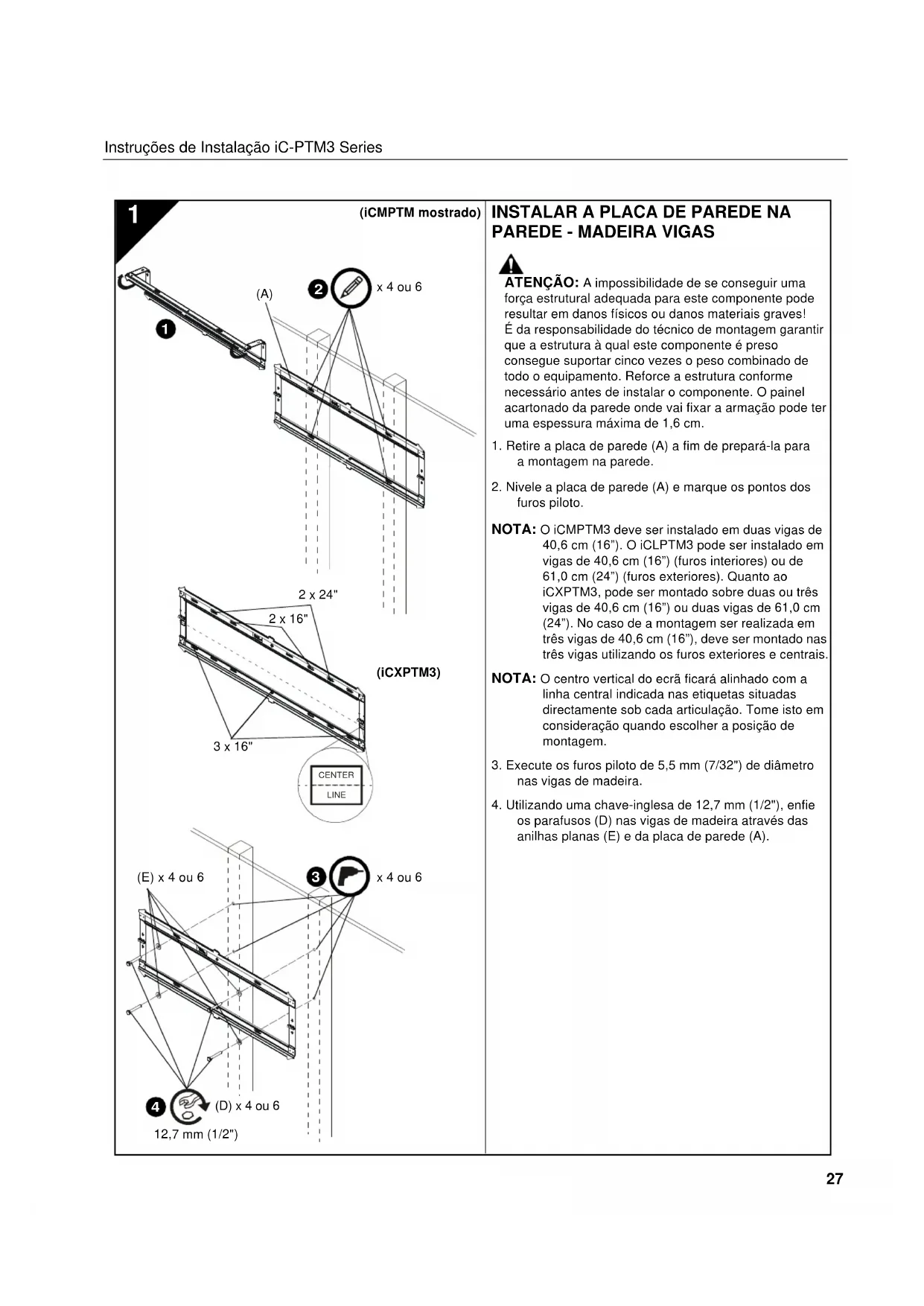 Instruções de Instalação iC-PTM3 Series

1

(iCMPTM mostrado)

(A)

2

x 4 ou 6

1

2 x 24"

2 x 16"

(iCXPTM3)

3 x 16"

CENTER

LINE

(E) x 4 ou 6

3

x 4 ou 6

4

(D) x 4 ou 6

12,7 mm (1/2")

INSTALAR A PLACA DE PAREDE NA PAREDE - MADEIRA VIGAS

ATENÇÃO: A impossibilidade de se conseguir uma força estrutural adequada para este componente pode resultar em danos físicos ou danos materiais graves! É da responsabilidade do técnico de montagem garantir que a estrutura à qual este componente é preso consegue suportar cinco vezes o peso combinado de todo o equipamento. Reforce a estrutura conforme necessário antes de instalar o componente. O painel acartonado da parede onde vai fixar a armação pode ter uma espessura máxima de 1,6 cm.

1. Retire a placa de parede (A) a fim de prepará-la para a montagem na parede.

2. Nivele a placa de parede (A) e marque os pontos dos furos piloto.

NOTA: O iCMPTM3 deve ser instalado em duas vigas de 40,6 cm (16"). O iCLPTM3 pode ser instalado em vigas de 40,6 cm (16") (furos interiores) ou de 61,0 cm (24") (furos exteriores). Quanto ao iCXPTM3, pode ser montado sobre duas ou três vigas de 40,6 cm (16") ou duas vigas de 61,0 cm (24"). No caso de a montagem ser realizada em três vigas de 40,6 cm (16"), deve ser montado nas três vigas utilizando os furos exteriores e centrais.

NOTA: O centro vertical do ecrã ficará alinhado com a linha central indicada nas etiquetas situadas directamente sob cada articulação. Tome isto em consideração quando escolher a posição de montagem.

3. Execute os furos piloto de 5,5 mm (7/32") de diâmetro nas vigas de madeira.

4. Utilizando uma chave-inglesa de 12,7 mm (1/2"), enfie os parafusos (D) nas vigas de madeira através das anilhas planas (E) e da placa de parede (A).

27