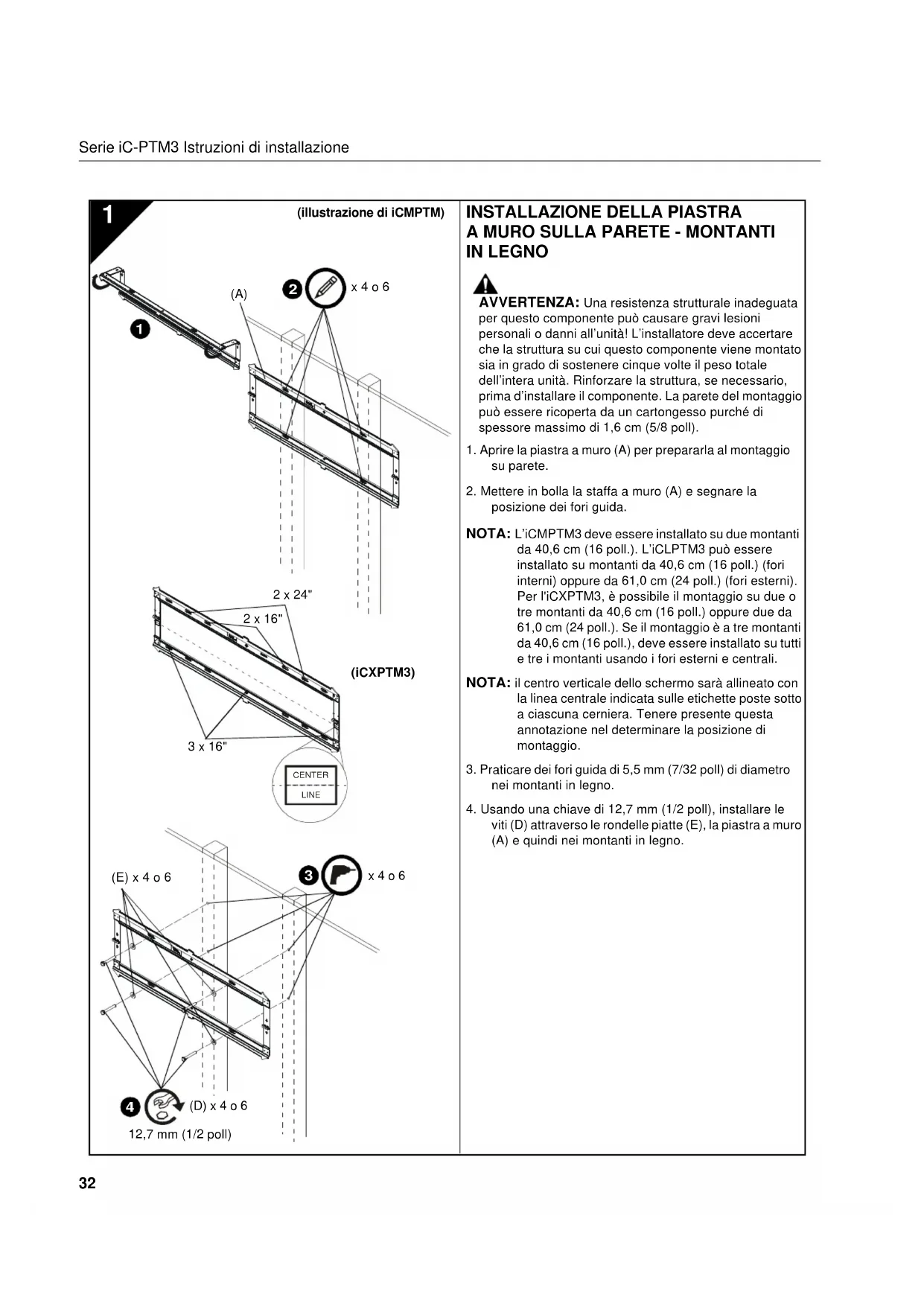 Serie iC-PTM3 Istruzioni di installazione

1

(illustrazione di iCMPTM)

(A)

1

2

x 4 o 6

2 x 24"

2 x 16"

(iCXPTM3)

3 x 16"

CENTER

LINE

(E) x 4 o 6

3

x 4 o 6

4

(D) x 4 o 6

12,7 mm (1/2 poll)

INSTALLAZIONE DELLA PIASTRA A MURO SULLA PARETE - MONTANTI IN LEGNO

AVVERTENZA: Una resistenza strutturale inadeguata per questo componente può causare gravi lesioni personali o danni all'unità! L'installatore deve accertare che la struttura su cui questo componente viene montato sia in grado di sostenere cinque volte il peso totale dell'intera unità. Rinforzare la struttura, se necessario, prima d'installare il componente. La parete del montaggio può essere ricoperta da un cartongesso purché di spessore massimo di 1,6 cm (5/8 poll).

1. Aprire la piastra a muro (A) per prepararla al montaggio su parete.

2. Mettere in bolla la staffa a muro (A) e segnare la posizione dei fori guida.

NOTA: L'iCMPTM3 deve essere installato su due montanti da 40,6 cm (16 poll.). L'iCLPTM3 può essere installato su montanti da 40,6 cm (16 poll.) (fori interni) oppure da 61,0 cm (24 poll.) (fori esterni). Per l'iCXPTM3, è possibile il montaggio su due o tre montanti da 40,6 cm (16 poll.) oppure due da 61,0 cm (24 poll.). Se il montaggio è a tre montanti da 40,6 cm (16 poll.), deve essere installato su tutti e tre i montanti usando i fori esterni e centrali.

NOTA: il centro verticale dello schermo sarà allineato con la linea centrale indicata sulle etichette poste sotto a ciascuna cerniera. Tenere presente questa annotazione nel determinare la posizione di montaggio.

3. Praticare dei fori guida di 5,5 mm (7/32 poll) di diametro nei montanti in legno.

4. Usando una chiave di 12,7 mm (1/2 poll), installare le viti (D) attraverso le rondelle piatte (E), la piastra a muro (A) e quindi nei montanti in legno.

32