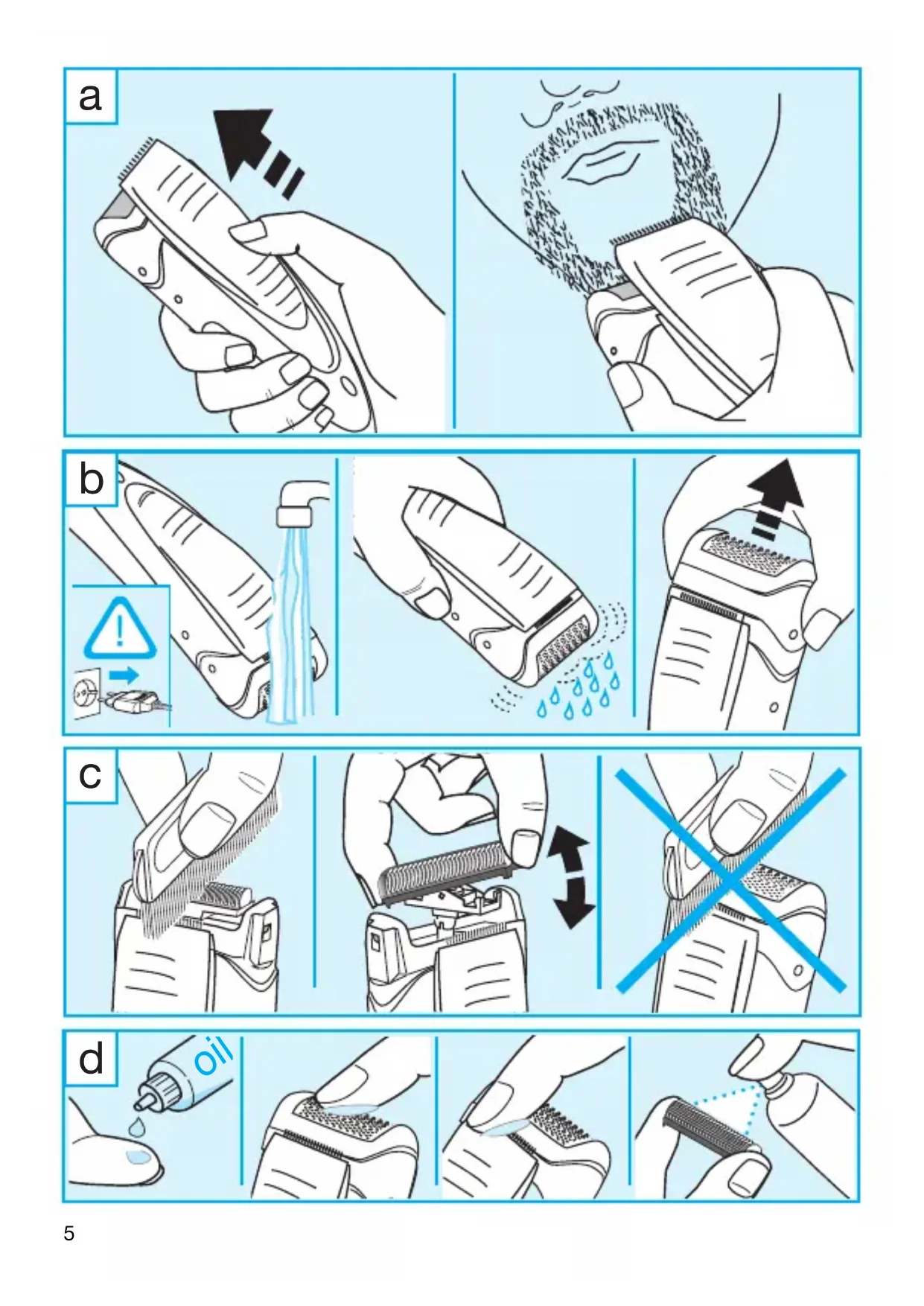 a

b

!

c

d

oil

5