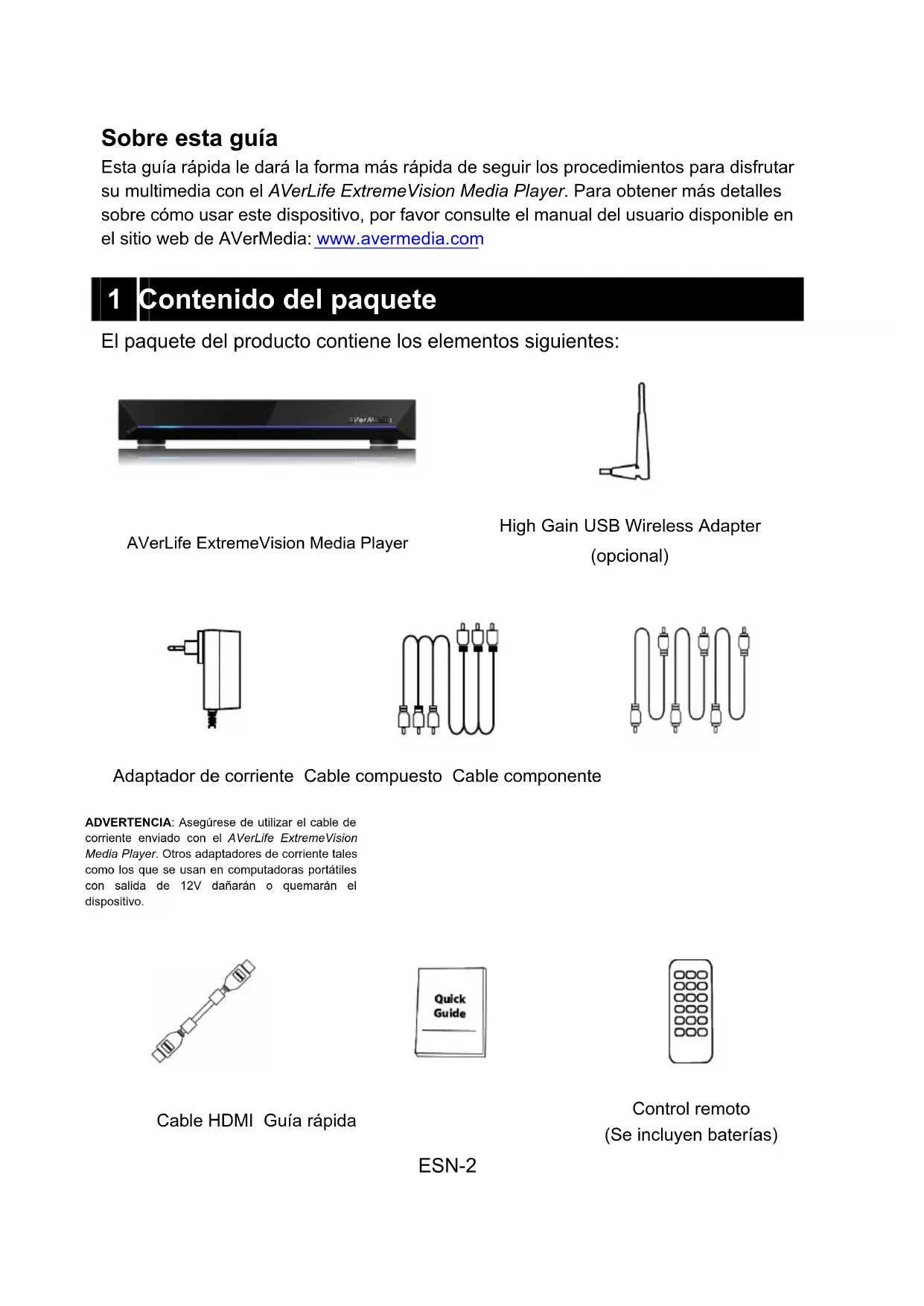 Sobre esta guía

Esta guía rápida le dará la forma más rápida de seguir los procedimientos para disfrutar su multimedia con el AVerLife ExtremeVision Media Player. Para obtener más detalles sobre cómo usar este dispositivo, por favor consulte el manual del usuario disponible en el sitio web de AVerMedia: www.avermedia.com

1 Contenido del paquete

El paquete del producto contiene los elementos siguientes:

AVerMedia

AVerLife ExtremeVision Media Player

High Gain USB Wireless Adapter (opcional)

Adaptador de corriente Cable compuesto Cable componente

ADVERTENCIA: Asegúrese de utilizar el cable de corriente enviado con el AVerLife ExtremeVision Media Player. Otros adaptadores de corriente tales como los que se usan en computadoras portátiles con salida de 12V dañarán o quemarán el dispositivo.

Quick Guide

Cable HDMI Guía rápida

Control remoto
(Se incluyen baterías)

ESN-2