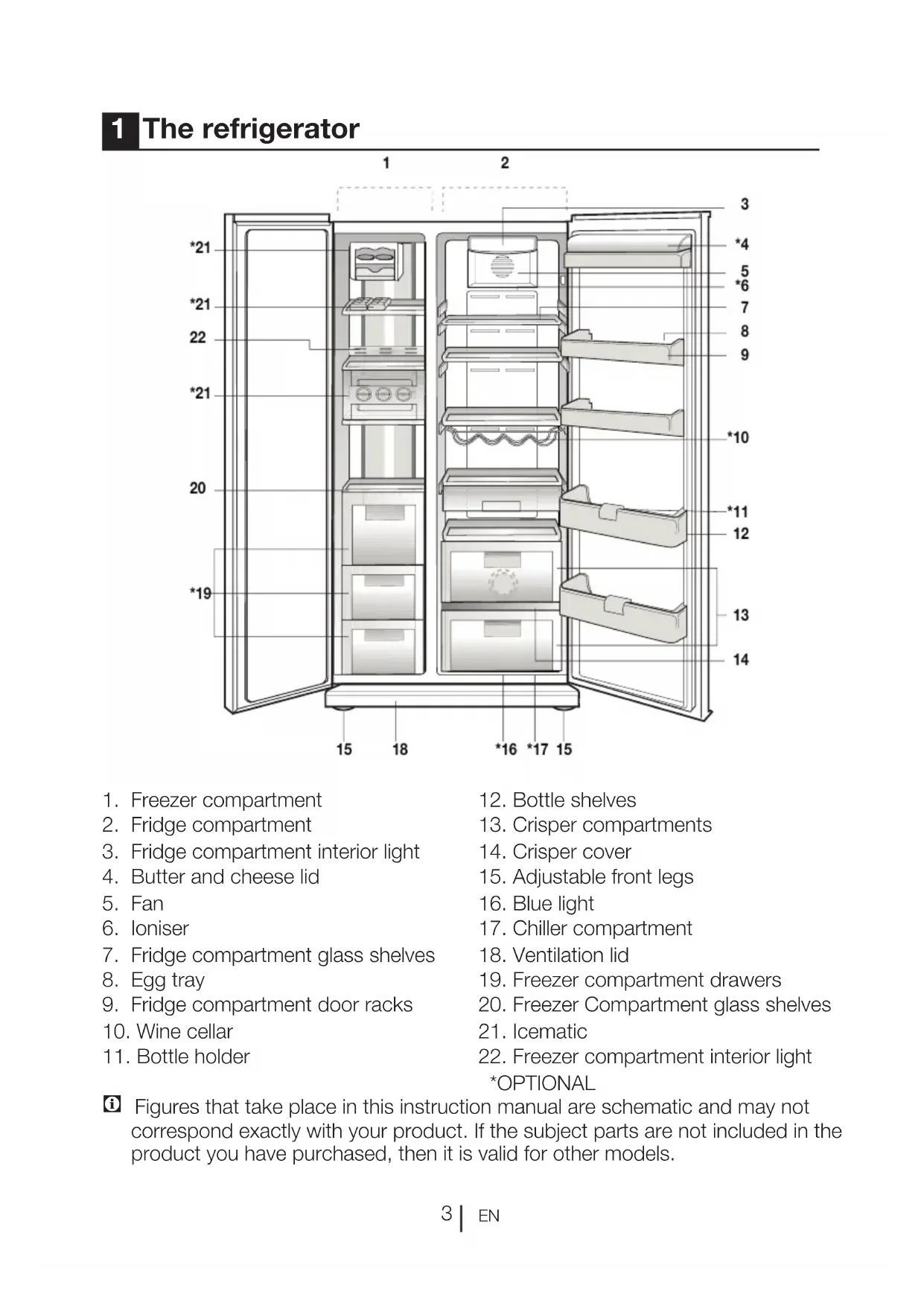 1 The refrigerator

1 2 3 *4 5 *6 7 8 9 *10 *11 12 13 14 *21 *21 22 *21 20 *19 15 18 *16 *17 15

1. Freezer compartment
2. Fridge compartment
3. Fridge compartment interior light
4. Butter and cheese lid
5. Fan
6. Ioniser
7. Fridge compartment glass shelves
8. Egg tray
9. Fridge compartment door racks
10. Wine cellar
11. Bottle holder

12. Bottle shelves
13. Crisper compartments
14. Crisper cover
15. Adjustable front legs
16. Blue light
17. Chiller compartment
18. Ventilation lid
19. Freezer compartment drawers
20. Freezer Compartment glass shelves
21. Icematic
22. Freezer compartment interior light
*OPTIONAL

Figures that take place in this instruction manual are schematic and may not correspond exactly with your product. If the subject parts are not included in the product you have purchased, then it is valid for other models.

3 | EN