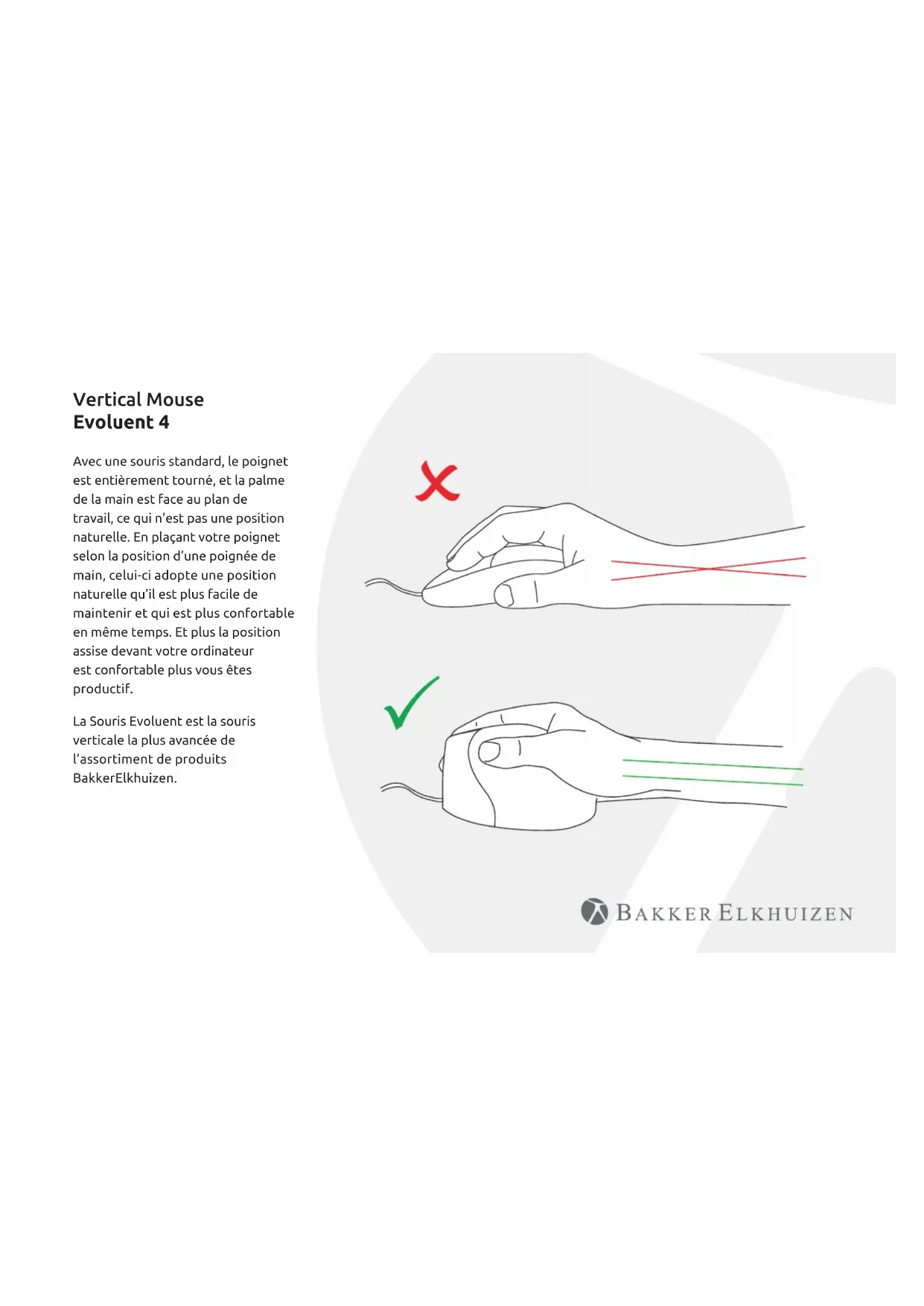 Vertical Mouse
Evoluent 4

Avec une souris standard, le poignet est entièrement tourné, et la palme de la main est face au plan de travail, ce qui n'est pas une position naturelle. En plaçant votre poignet selon la position d'une poignée de main, celui-ci adopte une position naturelle qu'il est plus facile de maintenir et qui est plus confortable en même temps. Et plus la position assise devant votre ordinateur est confortable plus vous êtes productif.

La Souris Evoluent est la souris verticale la plus avancée de l'assortiment de produits BakkerElkhuizen.

BAKKER ELKHUIZEN