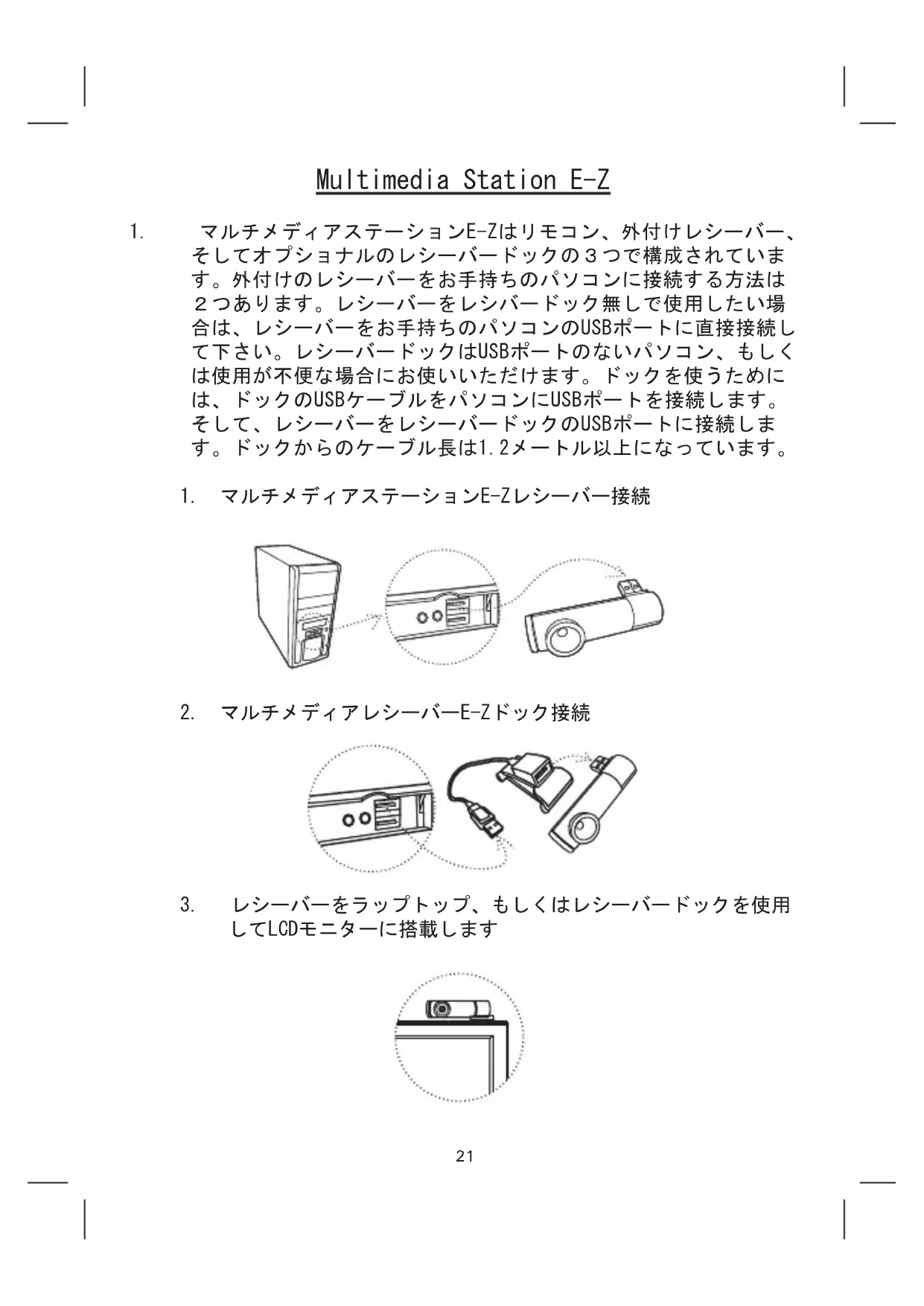 Multimedia Station E-Z

1. マルチメディアステーションE-Zはリモコン、外付けレシーバー、そしてオプショナルのレシーバードックの３つで構成されています。外付けのレシーバーをお手持ちのパソコンに接続する方法は２つあります。レシーバーをレシバードック無しで使用したい場合は、レシーバーをお手持ちのパソコンのUSBポートに直接接続して下さい。レシーバードックはUSBポートのないパソコン、もしくは使用が不便な場合にお使いいただけます。ドックを使うためには、ドックのUSBケーブルをパソコンにUSBポートを接続します。そして、レシーバーをレシーバードックのUSBポートに接続します。ドックからのケーブル長は1.2メートル以上になっています。

1. マルチメディアステーションE-Zレシーバー接続

2. マルチメディアレシーバーE-Zドック接続

3. レシーバーをラップトップ、もしくはレシーバードックを使用してLCDモニターに搭載します

21